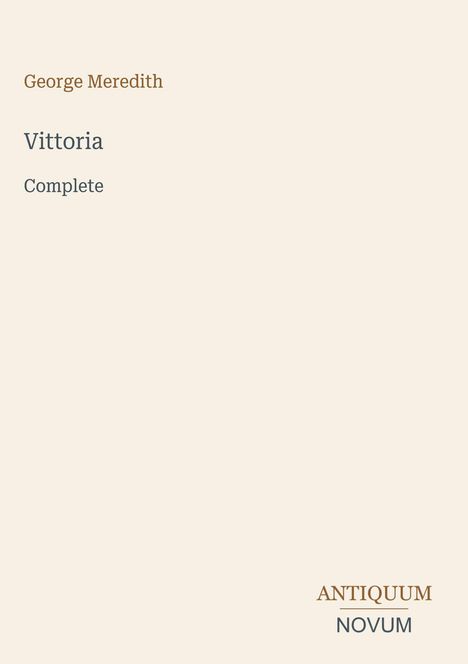 George Meredith

Vittoria

Complete

ANTIQUUM
NOVUM