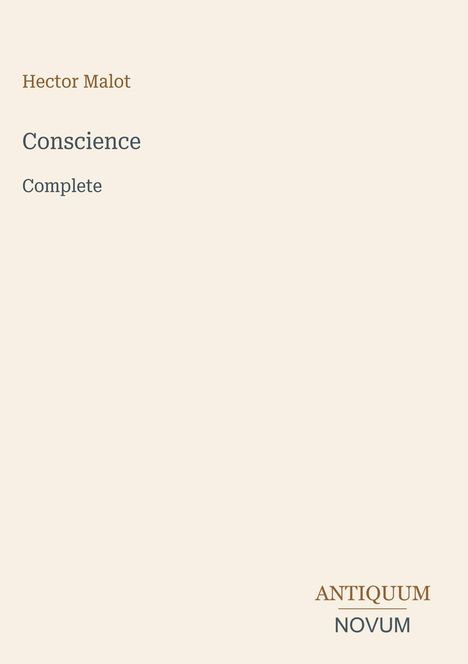 Hector Malot

Conscience

Complete

ANTIQUUM
NOVUM