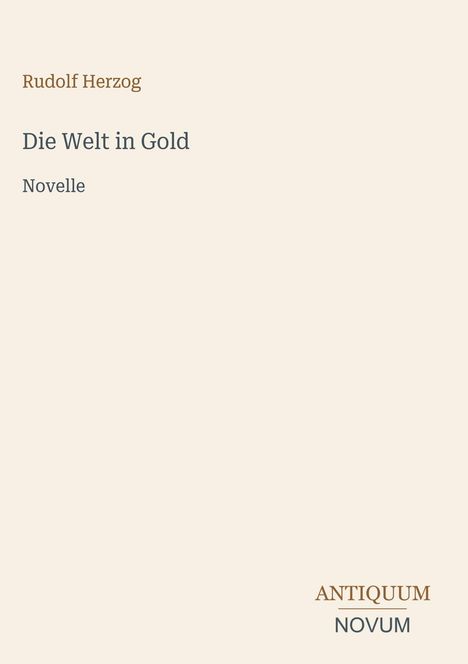 Rudolf Herzog

Die Welt in Gold

Novelle

ANTIQUUM
NOVUM