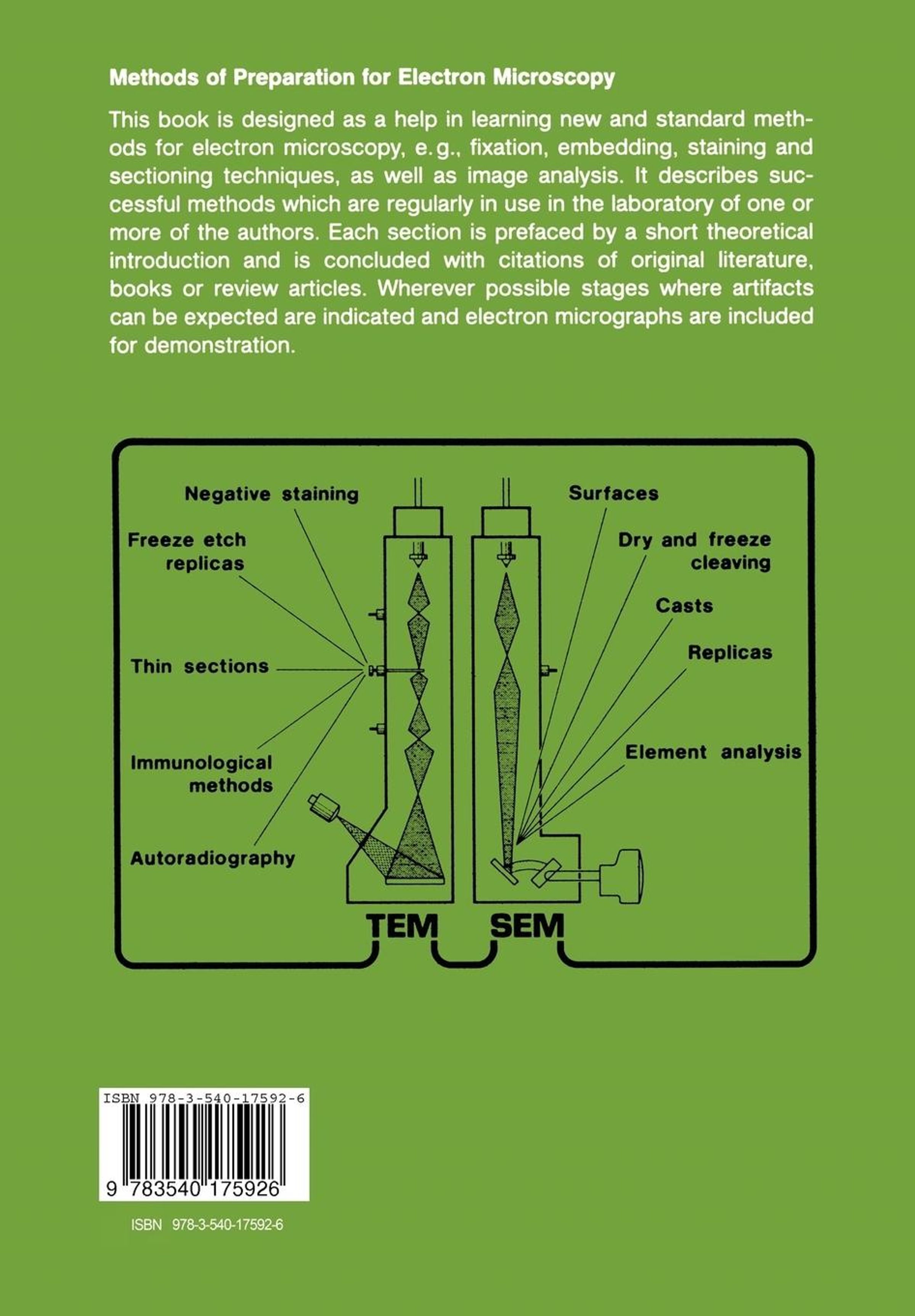 Methods of Preparation for Electron Microscopy

This book is designed as a help in learning new and standard methods for electron microscopy, e.g., fixation, embedding, staining and sectioning techniques, as well as image analysis. It describes successful methods which are regularly in use in the laboratory of one or more of the authors. Each section is prefaced by a short theoretical introduction and is concluded with citations of original literature, books or review articles. Wherever possible stages where artifacts can be expected are indicated and electron micrographs are included for demonstration.

Negative staining
Freeze etch replicas
Thin sections
Immunological methods
Autoradiography
Surfaces
Dry and freeze cleaving
Casts
Replicas
Element analysis
TEM
SEM

ISBN 978-3-540-17592-6
9 783540 175926

ISBN 978-3-540-17592-6