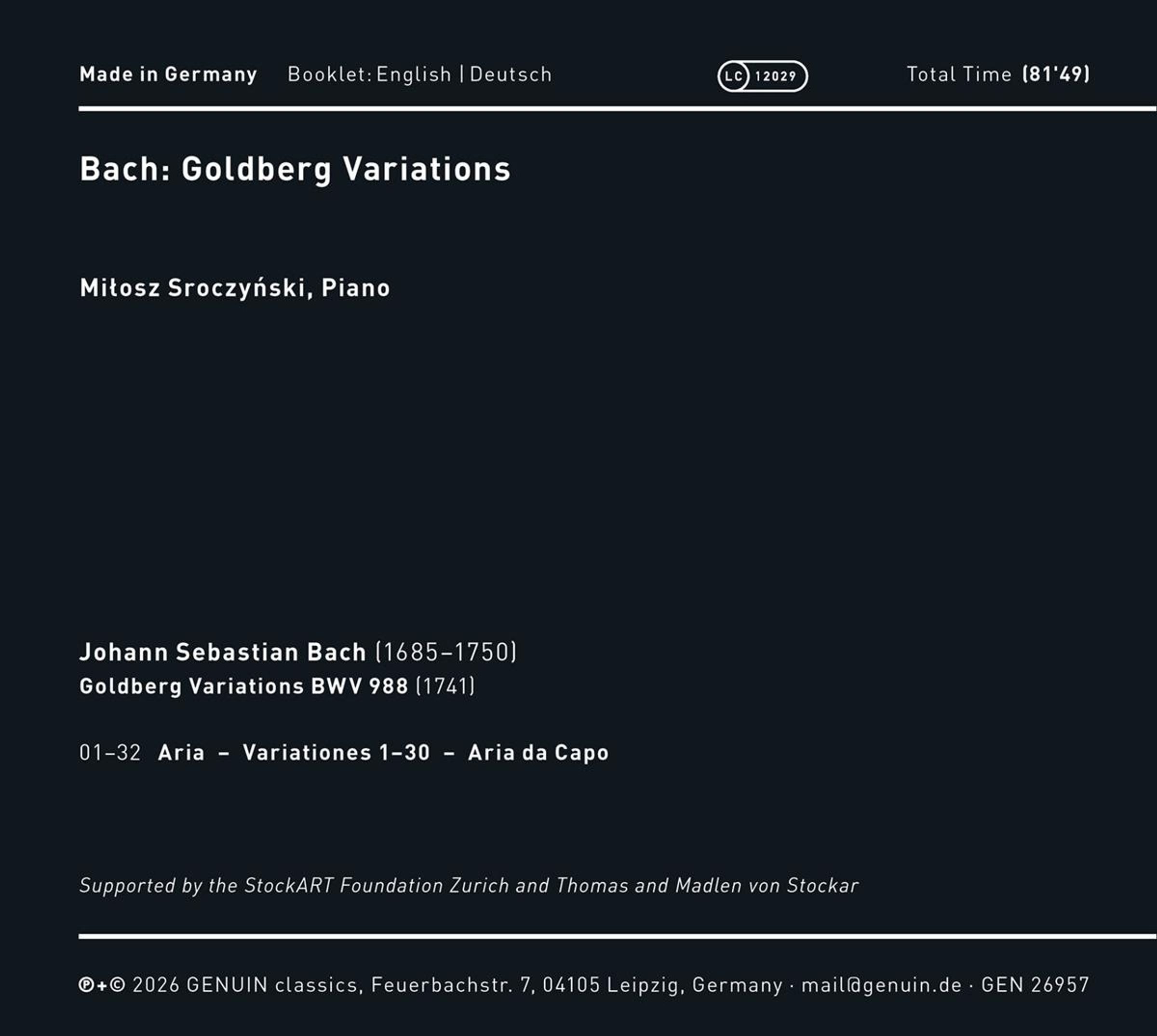 Made in Germany Booklet: English | Deutsch LC 12029 Total Time (81'49)

Bach: Goldberg Variations

Miłosz Sroczyński, Piano

Johann Sebastian Bach (1685–1750)
Goldberg Variations BWV 988 (1741)

01–32 Aria – Variationes 1–30 – Aria da Capo

Supported by the StockART Foundation Zurich and Thomas and Madlen von Stockar

℗+© 2026 GENUIN classics, Feuerbachstr. 7, 04105 Leipzig, Germany · mail@genuin.de · GEN 26957