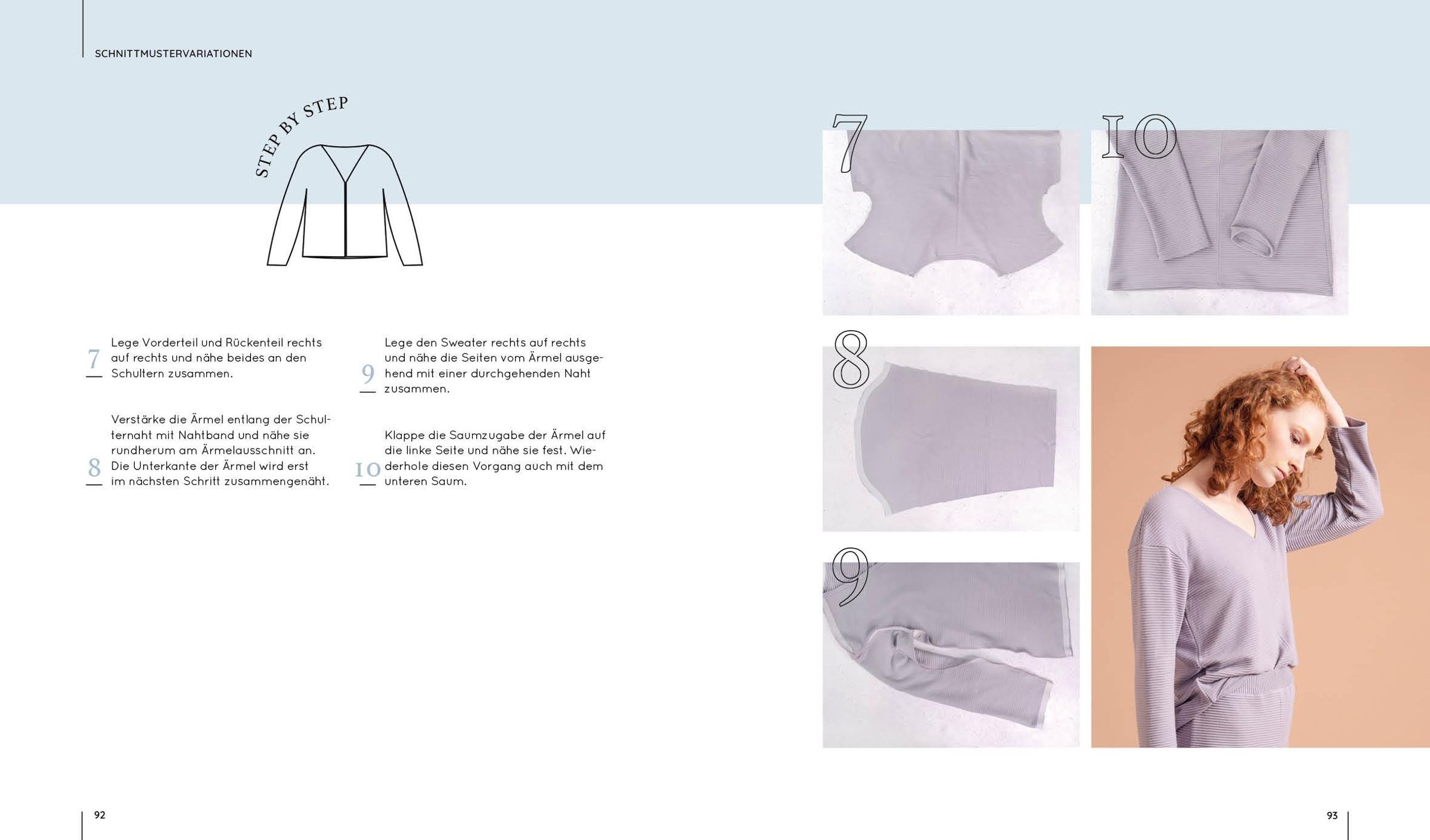 SCHNITTMUSTERVARIATIONEN

STEP BY STEP

7 Lege Vorderteil und Rückenteil rechts auf rechts und nähe beides an den Schultern zusammen.

8 Verstärke die Ärmel entlang der Schulternaht mit Nahtband und nähe sie rundherum am Ärmelausschnitt an. Die Unterkante der Ärmel wird erst im nächsten Schritt zusammengenäht.

9 Lege den Sweater rechts auf rechts und nähe die Seiten vom Ärmel ausgehend mit einer durchgehenden Naht zusammen.

10 Klappe die Saumzugabe der Ärmel auf die linke Seite und nähe sie fest. Wiederhole diesen Vorgang auch mit dem unteren Saum.

7

10

8

9

92

93