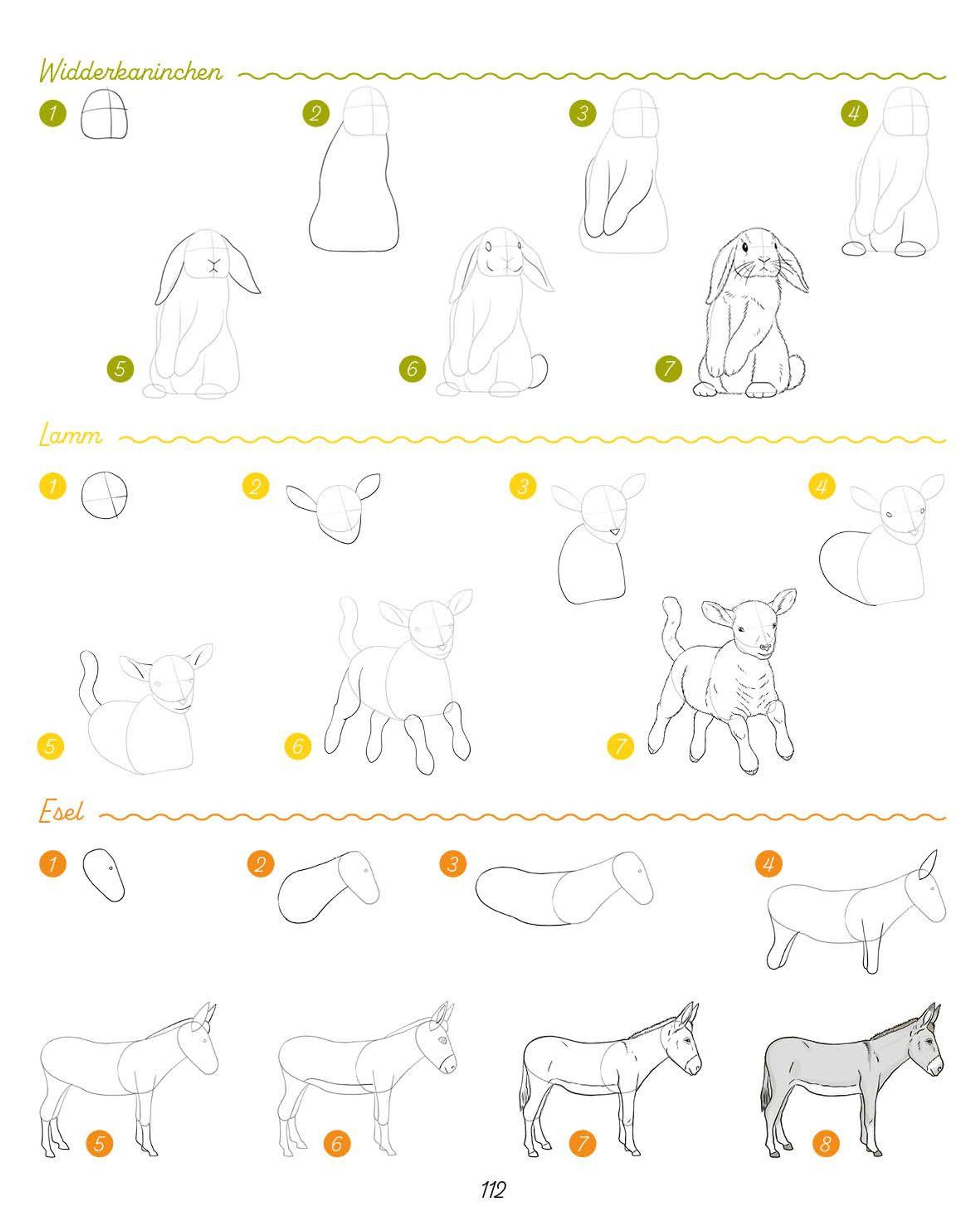 Widderkaninchen

1 2 3 4

5 6 7

Lamm

1 2 3 4

5 6 7

Esel

1 2 3 4

5 6 7 8

112