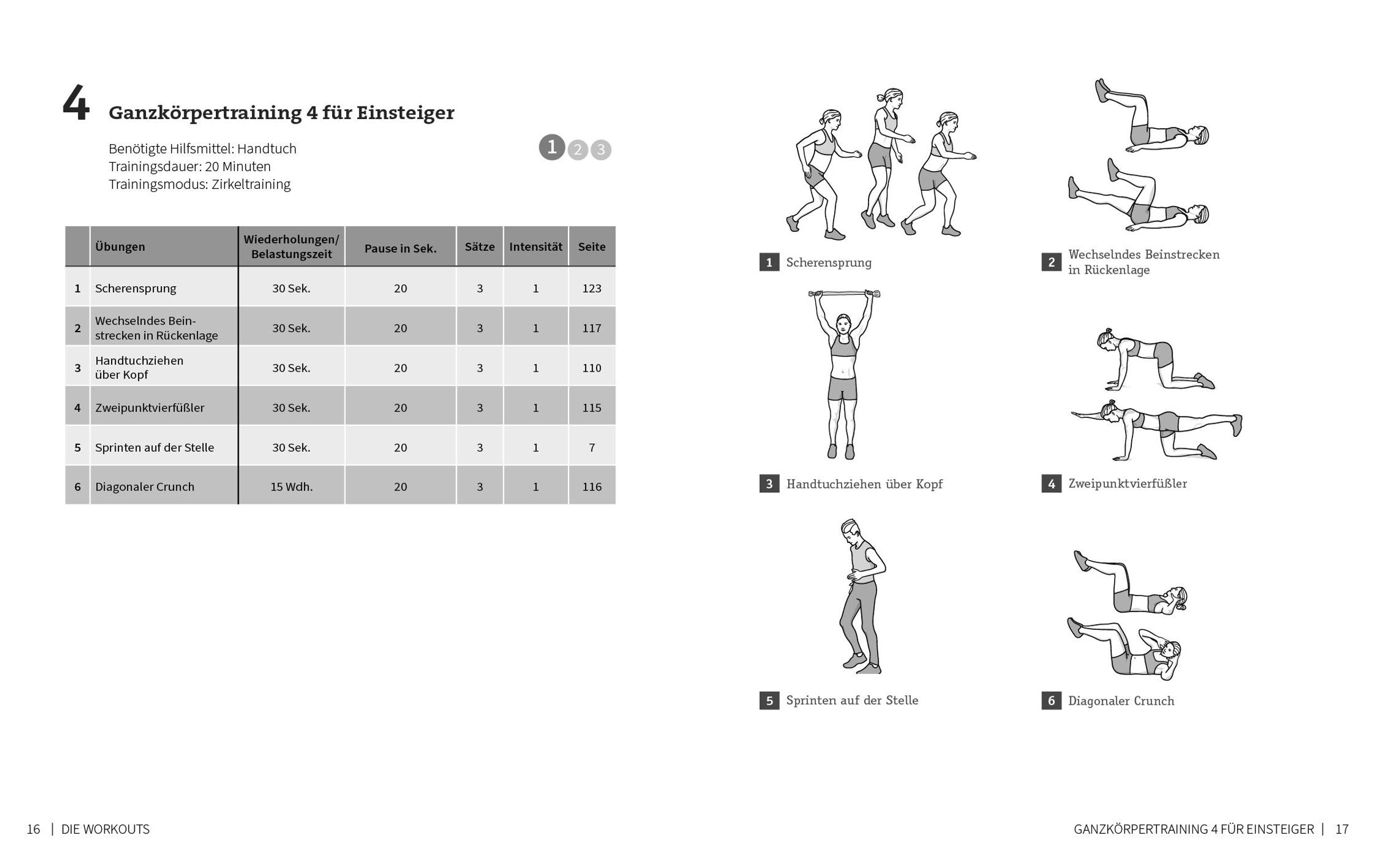 4 Ganzkörpertraining 4 für Einsteiger

Benötigte Hilfsmittel: Handtuch
Trainingsdauer: 20 Minuten
Trainingsmodus: Zirkeltraining

1 2 3

| | Übungen | Wiederholungen/ Belastungszeit | Pause in Sek. | Sätze | Intensität | Seite |
|---|---|---|---|---|---|---|
| 1 | Scherensprung | 30 Sek. | 20 | 3 | 1 | 123 |
| 2 | Wechselndes Beinstrecken in Rückenlage | 30 Sek. | 20 | 3 | 1 | 117 |
| 3 | Handtuchziehen über Kopf | 30 Sek. | 20 | 3 | 1 | 110 |
| 4 | Zweipunktvierfüßler | 30 Sek. | 20 | 3 | 1 | 115 |
| 5 | Sprinten auf der Stelle | 30 Sek. | 20 | 3 | 1 | 7 |
| 6 | Diagonaler Crunch | 15 Wdh. | 20 | 3 | 1 | 116 |

1 Scherensprung

2 Wechselndes Beinstrecken in Rückenlage

3 Handtuchziehen über Kopf

4 Zweipunktvierfüßler

5 Sprinten auf der Stelle

6 Diagonaler Crunch

16 | DIE WORKOUTS

GANZKÖRPERTRAINING 4 FÜR EINSTEIGER | 17