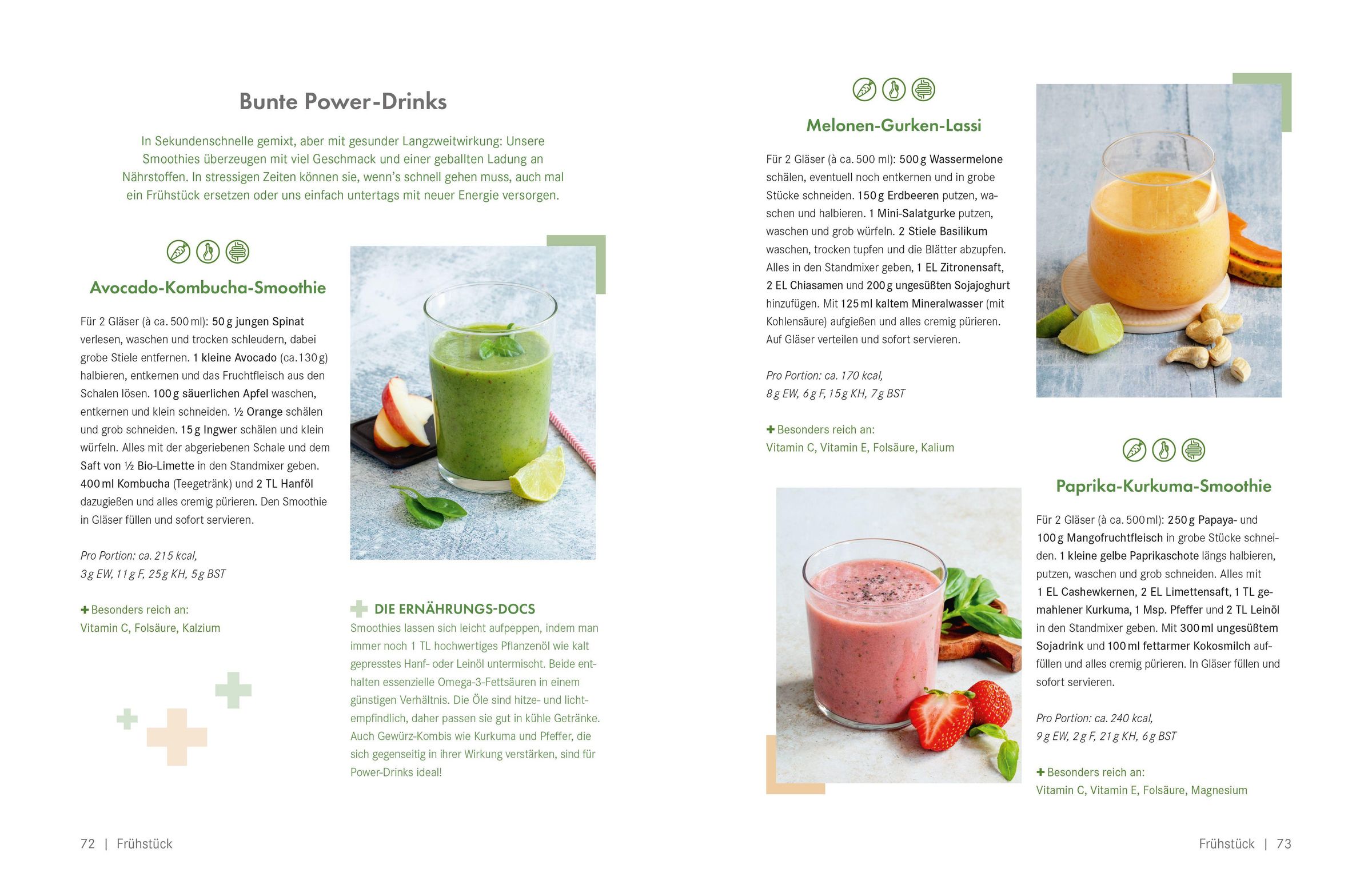 Bunte Power-Drinks

In Sekundenschnelle gemixt, aber mit gesunder Langzweitwirkung: Unsere Smoothies überzeugen mit viel Geschmack und einer geballten Ladung an Nährstoffen. In stressigen Zeiten können sie, wenn's schnell gehen muss, auch mal ein Frühstück ersetzen oder uns einfach untertags mit neuer Energie versorgen.

Avocado-Kombucha-Smoothie

Für 2 Gläser (à ca. 500 ml): 50 g jungen Spinat verlesen, waschen und trocken schleudern, dabei grobe Stiele entfernen. 1 kleine Avocado (ca. 130 g) halbieren, entkernen und das Fruchtfleisch aus den Schalen lösen. 100 g säuerlichen Apfel waschen, entkernen und klein schneiden. ½ Orange schälen und grob schneiden. 15 g Ingwer schälen und klein würfeln. Alles mit der abgeriebenen Schale und dem Saft von ½ Bio-Limette in den Standmixer geben. 400 ml Kombucha (Teegetränk) und 2 TL Hanföl dazugießen und alles cremig pürieren. Den Smoothie in Gläser füllen und sofort servieren.

Pro Portion: ca. 215 kcal, 3 g EW, 11 g F, 25 g KH, 5 g BST

+ Besonders reich an:
Vitamin C, Folsäure, Kalzium

DIE ERNÄHRUNGS-DOCS
Smoothies lassen sich leicht aufpeppen, indem man immer noch 1 TL hochwertiges Pflanzenöl wie kalt gepresstes Hanf- oder Leinöl untermischt. Beide enthalten essenzielle Omega-3-Fettsäuren in einem günstigen Verhältnis. Die Öle sind hitze- und lichtempfindlich, daher passen sie gut in kühle Getränke. Auch Gewürz-Kombis wie Kurkuma und Pfeffer, die sich gegenseitig in ihrer Wirkung verstärken, sind für Power-Drinks ideal!

72 | Frühstück

Melonen-Gurken-Lassi

Für 2 Gläser (à ca. 500 ml): 500 g Wassermelone schälen, eventuell noch entkernen und in grobe Stücke schneiden. 150 g Erdbeeren putzen, waschen und halbieren. 1 Mini-Salatgurke putzen, waschen und grob würfeln. 2 Stiele Basilikum waschen, trocken tupfen und die Blätter abzupfen. Alles in den Standmixer geben, 1 EL Zitronensaft, 2 EL Chiasamen und 200 g ungesüßten Sojajoghurt hinzufügen. Mit 125 ml kaltem Mineralwasser (mit Kohlensäure) aufgießen und alles cremig pürieren. Auf Gläser verteilen und sofort servieren.

Pro Portion: ca. 170 kcal, 8 g EW, 6 g F, 15 g KH, 7 g BST

+ Besonders reich an:
Vitamin C, Vitamin E, Folsäure, Kalium

Paprika-Kurkuma-Smoothie

Für 2 Gläser (à ca. 500 ml): 250 g Papaya- und 100 g Mangofruchtfleisch in grobe Stücke schneiden. 1 kleine gelbe Paprikaschote längs halbieren, putzen, waschen und grob schneiden. Alles mit 1 EL Cashewkernen, 2 EL Limettensaft, 1 TL gemahlener Kurkuma, 1 Msp. Pfeffer und 2 TL Leinöl in den Standmixer geben. Mit 300 ml ungesüßtem Sojadrink und 100 ml fettarmer Kokosmilch auffüllen und alles cremig pürieren. In Gläser füllen und sofort servieren.

Pro Portion: ca. 240 kcal, 9 g EW, 2 g F, 21 g KH, 6 g BST

+ Besonders reich an:
Vitamin C, Vitamin E, Folsäure, Magnesium

Frühstück | 73