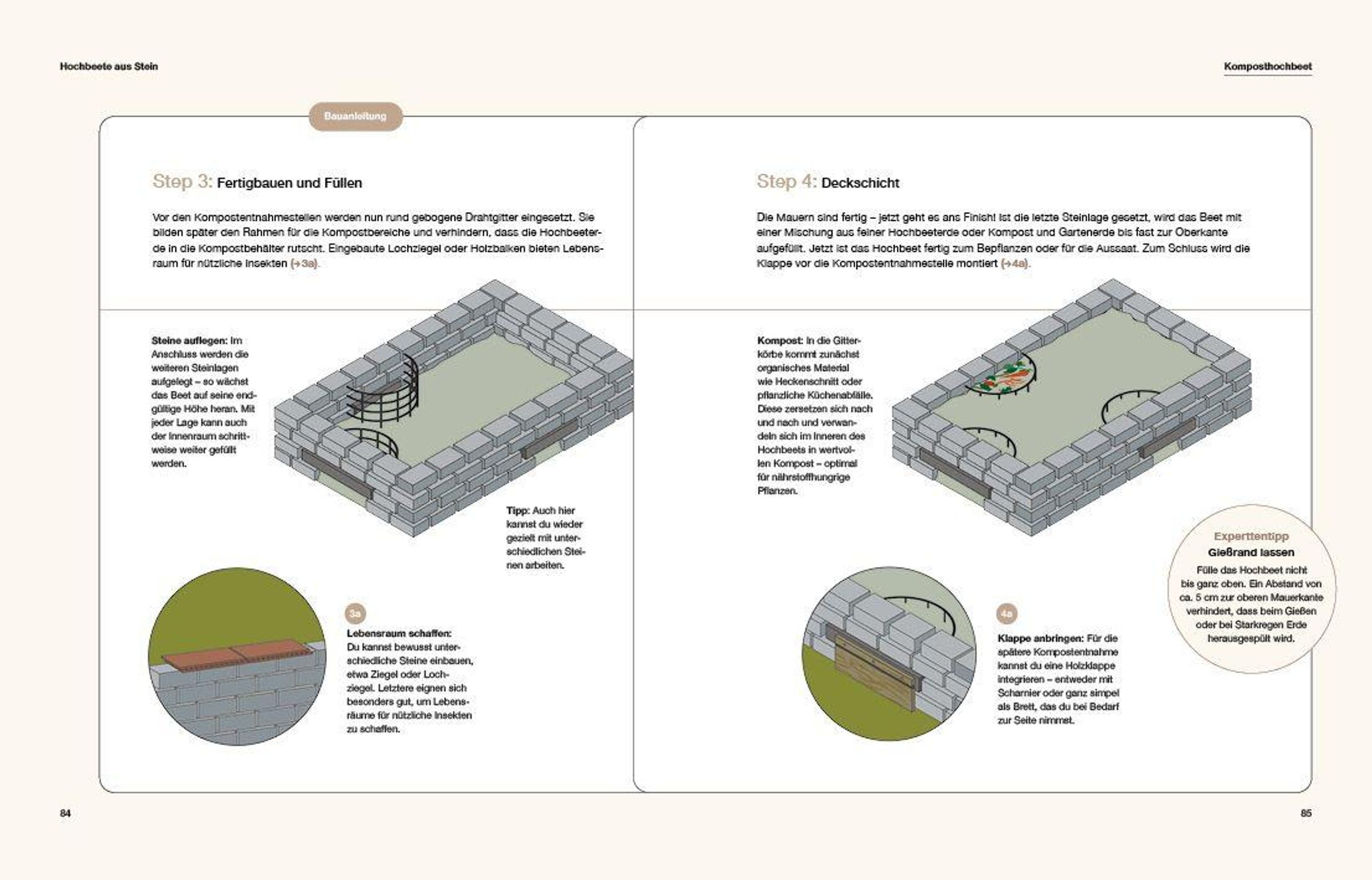 Hochbeete aus Stein

Bauanleitung

Step 3: Fertigbauen und Füllen

Vor den Kompostentnahmestellen werden nun rund gebogene Drahtgitter eingesetzt. Sie bilden später den Rahmen für die Kompostbereiche und verhindern, dass die Hochbeeterde in die Kompostbehälter rutscht. Eingebaute Lochziegel oder Holzbalken bieten Lebensraum für nützliche Insekten (→3a).

Steine auflegen: Im Anschluss werden die weiteren Steinlagen aufgelegt – so wächst das Beet auf seine endgültige Höhe heran. Mit jeder Lage kann auch der Innenraum schrittweise weiter gefüllt werden.

Tipp: Auch hier kannst du wieder gezielt mit unterschiedlichen Steinen arbeiten.

3a

Lebensraum schaffen: Du kannst bewusst unterschiedliche Steine einbauen, etwa Ziegel oder Lochziegel. Letztere eignen sich besonders gut, um Lebensräume für nützliche Insekten zu schaffen.

84

Komposthochbeet

Step 4: Deckschicht

Die Mauern sind fertig – jetzt geht es ans Finish! Ist die letzte Steinlage gesetzt, wird das Beet mit einer Mischung aus feiner Hochbeeterde oder Kompost und Gartenerde bis fast zur Oberkante aufgefüllt. Jetzt ist das Hochbeet fertig zum Bepflanzen oder für die Aussaat. Zum Schluss wird die Klappe vor die Kompostentnahmestelle montiert (→4a).

Kompost: In die Gitterkörbe kommt zunächst organisches Material wie Heckenschnitt oder pflanzliche Küchenabfälle. Diese zersetzen sich nach und nach und verwandeln sich im Inneren des Hochbeets in wertvollen Kompost – optimal für nährstoffhungrige Pflanzen.

4a

Klappe anbringen: Für die spätere Kompostentnahme kannst du eine Holzklappe integrieren – entweder mit Scharnier oder ganz simpel als Brett, das du bei Bedarf zur Seite nimmst.

Experttentipp
Gießrand lassen
Fülle das Hochbeet nicht bis ganz oben. Ein Abstand von ca. 5 cm zur oberen Mauerkante verhindert, dass beim Gießen oder bei Starkregen Erde herausgespült wird.

85