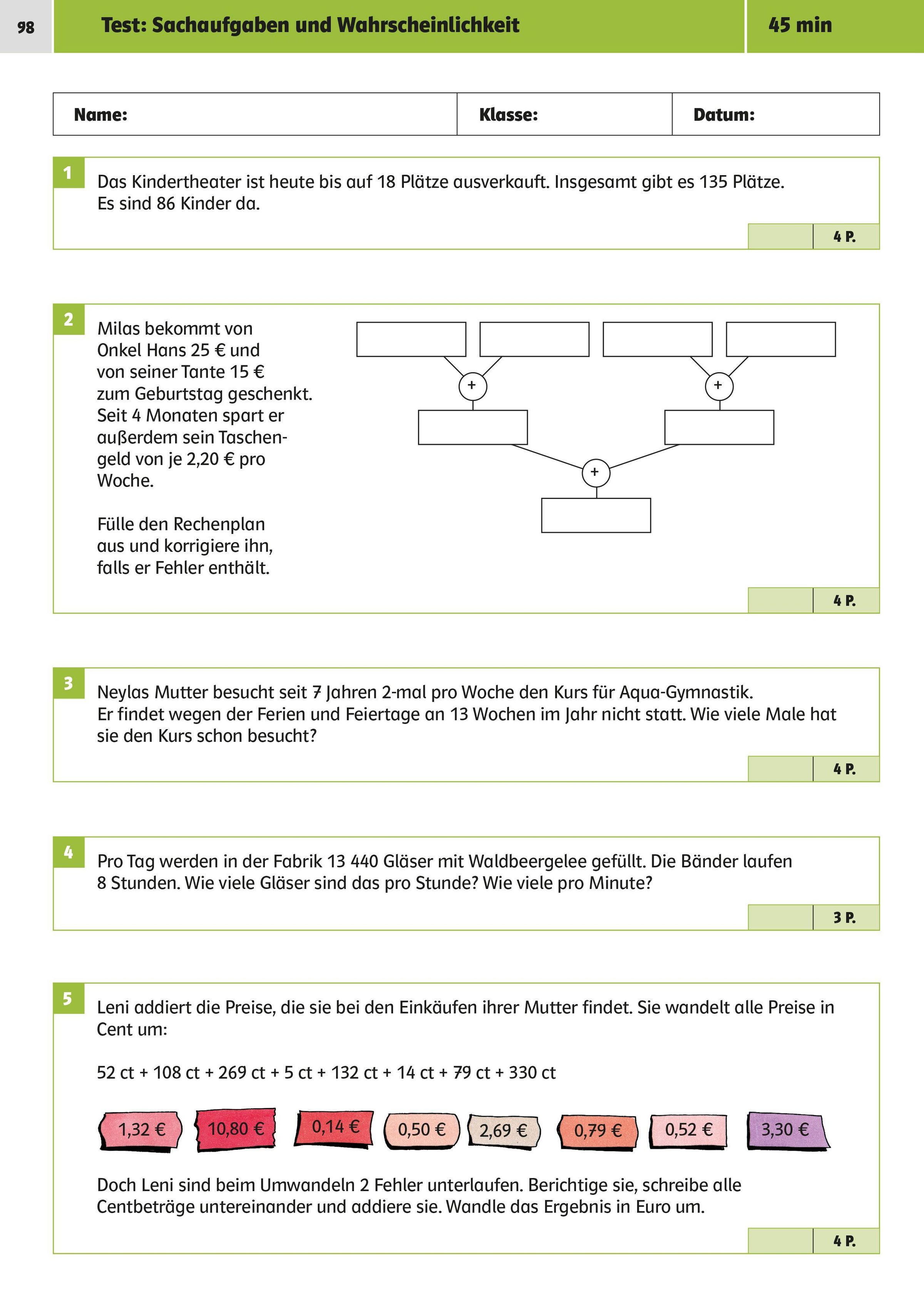 98 Test: Sachaufgaben und Wahrscheinlichkeit 45 min

| Name: | Klasse: | Datum: |
|---|---|---|

1
Das Kindertheater ist heute bis auf 18 Plätze ausverkauft. Insgesamt gibt es 135 Plätze. Es sind 86 Kinder da.

4 P.

2
Milas bekommt von Onkel Hans 25 € und von seiner Tante 15 € zum Geburtstag geschenkt. Seit 4 Monaten spart er außerdem sein Taschengeld von je 2,20 € pro Woche.

Fülle den Rechenplan aus und korrigiere ihn, falls er Fehler enthält.

+ + +

4 P.

3
Neylas Mutter besucht seit 7 Jahren 2-mal pro Woche den Kurs für Aqua-Gymnastik. Er findet wegen der Ferien und Feiertage an 13 Wochen im Jahr nicht statt. Wie viele Male hat sie den Kurs schon besucht?

4 P.

4
Pro Tag werden in der Fabrik 13 440 Gläser mit Waldbeergelee gefüllt. Die Bänder laufen 8 Stunden. Wie viele Gläser sind das pro Stunde? Wie viele pro Minute?

3 P.

5
Leni addiert die Preise, die sie bei den Einkäufen ihrer Mutter findet. Sie wandelt alle Preise in Cent um:

52 ct + 108 ct + 269 ct + 5 ct + 132 ct + 14 ct + 79 ct + 330 ct

1,32 € 10,80 € 0,14 € 0,50 € 2,69 € 0,79 € 0,52 € 3,30 €

Doch Leni sind beim Umwandeln 2 Fehler unterlaufen. Berichtige sie, schreibe alle Centbeträge untereinander und addiere sie. Wandle das Ergebnis in Euro um.

4 P.