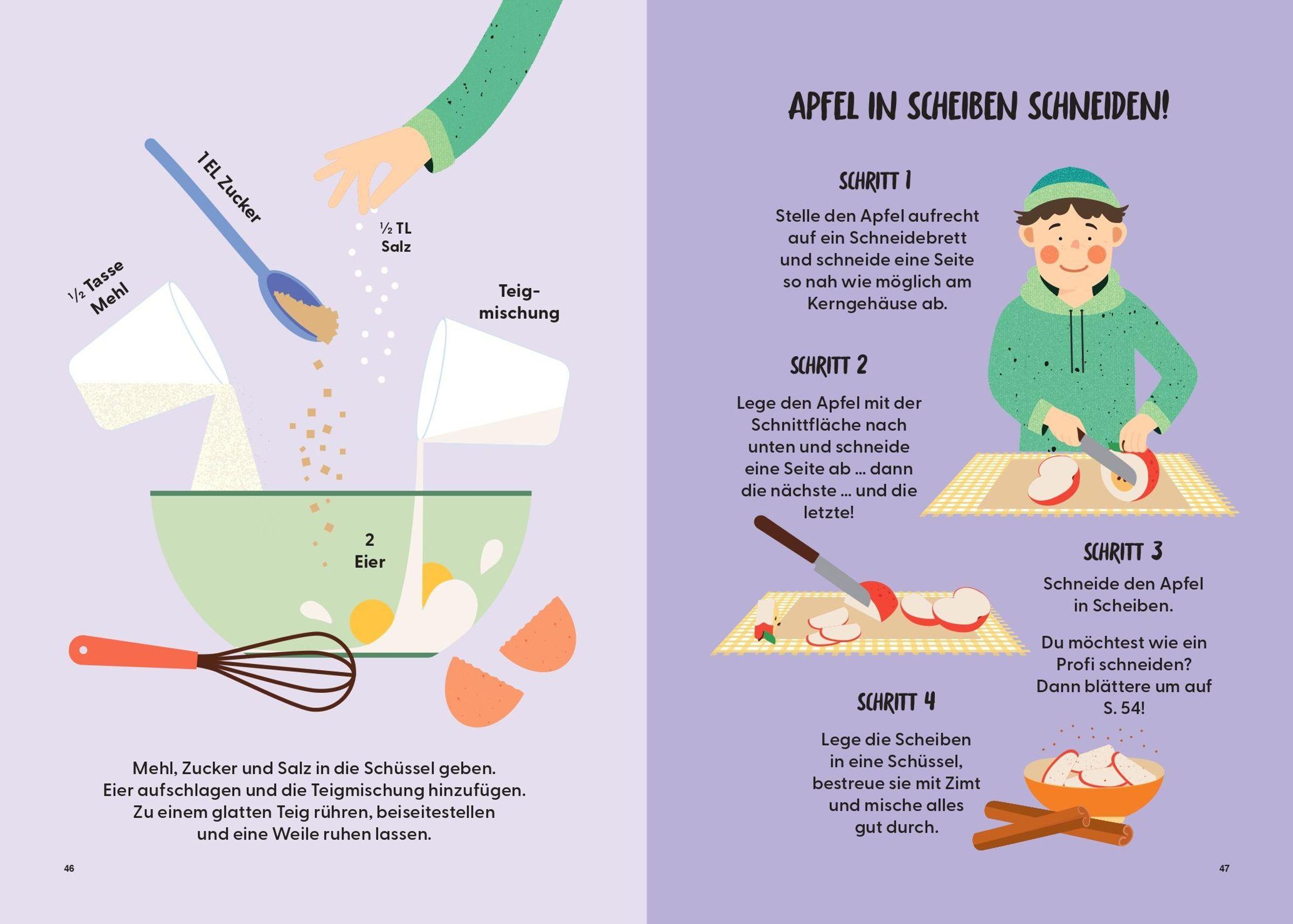 ½ Tasse Mehl

1 EL Zucker

½ TL Salz

Teigmischung

2 Eier

Mehl, Zucker und Salz in die Schüssel geben. Eier aufschlagen und die Teigmischung hinzufügen. Zu einem glatten Teig rühren, beiseitestellen und eine Weile ruhen lassen.

46

APFEL IN SCHEIBEN SCHNEIDEN!

SCHRITT 1

Stelle den Apfel aufrecht auf ein Schneidebrett und schneide eine Seite so nah wie möglich am Kerngehäuse ab.

SCHRITT 2

Lege den Apfel mit der Schnittfläche nach unten und schneide eine Seite ab … dann die nächste … und die letzte!

SCHRITT 3

Schneide den Apfel in Scheiben.

Du möchtest wie ein Profi schneiden? Dann blättere um auf S. 54!

SCHRITT 4

Lege die Scheiben in eine Schüssel, bestreue sie mit Zimt und mische alles gut durch.

47