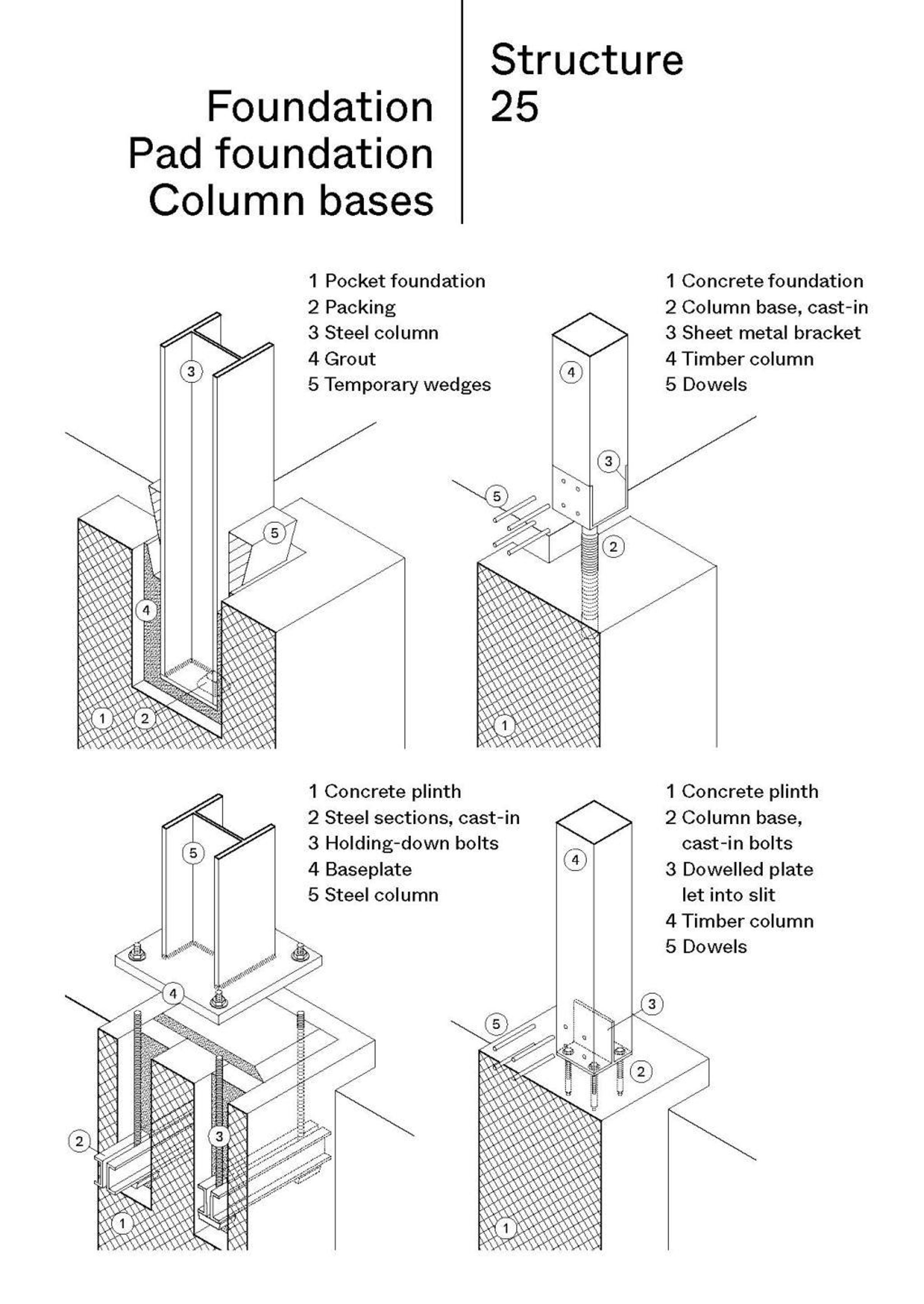 Foundation
Pad foundation
Column bases

Structure
25

1 Pocket foundation
2 Packing
3 Steel column
4 Grout
5 Temporary wedges

3

5

4

1 2

1 Concrete foundation
2 Column base, cast-in
3 Sheet metal bracket
4 Timber column
5 Dowels

4

3

5

2

1

1 Concrete plinth
2 Steel sections, cast-in
3 Holding-down bolts
4 Baseplate
5 Steel column

5

4

2

3

1

1 Concrete plinth
2 Column base, cast-in bolts
3 Dowelled plate let into slit
4 Timber column
5 Dowels

4

3

5

2

1