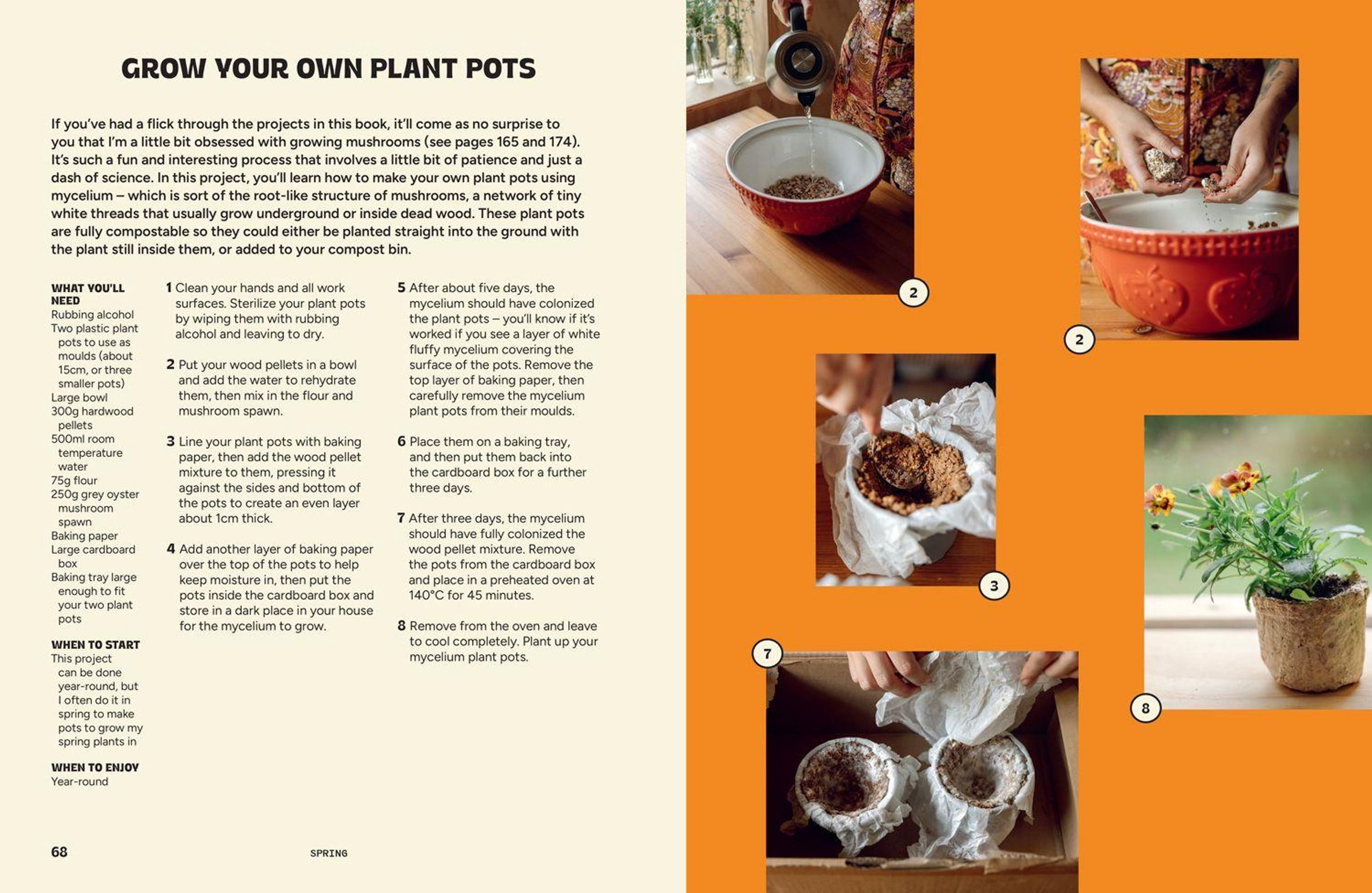 GROW YOUR OWN PLANT POTS

If you've had a flick through the projects in this book, it'll come as no surprise to you that I'm a little bit obsessed with growing mushrooms (see pages 165 and 174). It's such a fun and interesting process that involves a little bit of patience and just a dash of science. In this project, you'll learn how to make your own plant pots using mycelium – which is sort of the root-like structure of mushrooms, a network of tiny white threads that usually grow underground or inside dead wood. These plant pots are fully compostable so they could either be planted straight into the ground with the plant still inside them, or added to your compost bin.

WHAT YOU'LL NEED
Rubbing alcohol
Two plastic plant pots to use as moulds (about 15cm, or three smaller pots)
Large bowl
300g hardwood pellets
500ml room temperature water
75g flour
250g grey oyster mushroom spawn
Baking paper
Large cardboard box
Baking tray large enough to fit your two plant pots

WHEN TO START
This project can be done year-round, but I often do it in spring to make pots to grow my spring plants in

WHEN TO ENJOY
Year-round

1 Clean your hands and all work surfaces. Sterilize your plant pots by wiping them with rubbing alcohol and leaving to dry.

2 Put your wood pellets in a bowl and add the water to rehydrate them, then mix in the flour and mushroom spawn.

3 Line your plant pots with baking paper, then add the wood pellet mixture to them, pressing it against the sides and bottom of the pots to create an even layer about 1cm thick.

4 Add another layer of baking paper over the top of the pots to help keep moisture in, then put the pots inside the cardboard box and store in a dark place in your house for the mycelium to grow.

5 After about five days, the mycelium should have colonized the plant pots – you'll know if it's worked if you see a layer of white fluffy mycelium covering the surface of the pots. Remove the top layer of baking paper, then carefully remove the mycelium plant pots from their moulds.

6 Place them on a baking tray, and then put them back into the cardboard box for a further three days.

7 After three days, the mycelium should have fully colonized the wood pellet mixture. Remove the pots from the cardboard box and place in a preheated oven at 140°C for 45 minutes.

8 Remove from the oven and leave to cool completely. Plant up your mycelium plant pots.

68 SPRING

2

2

3

7

8