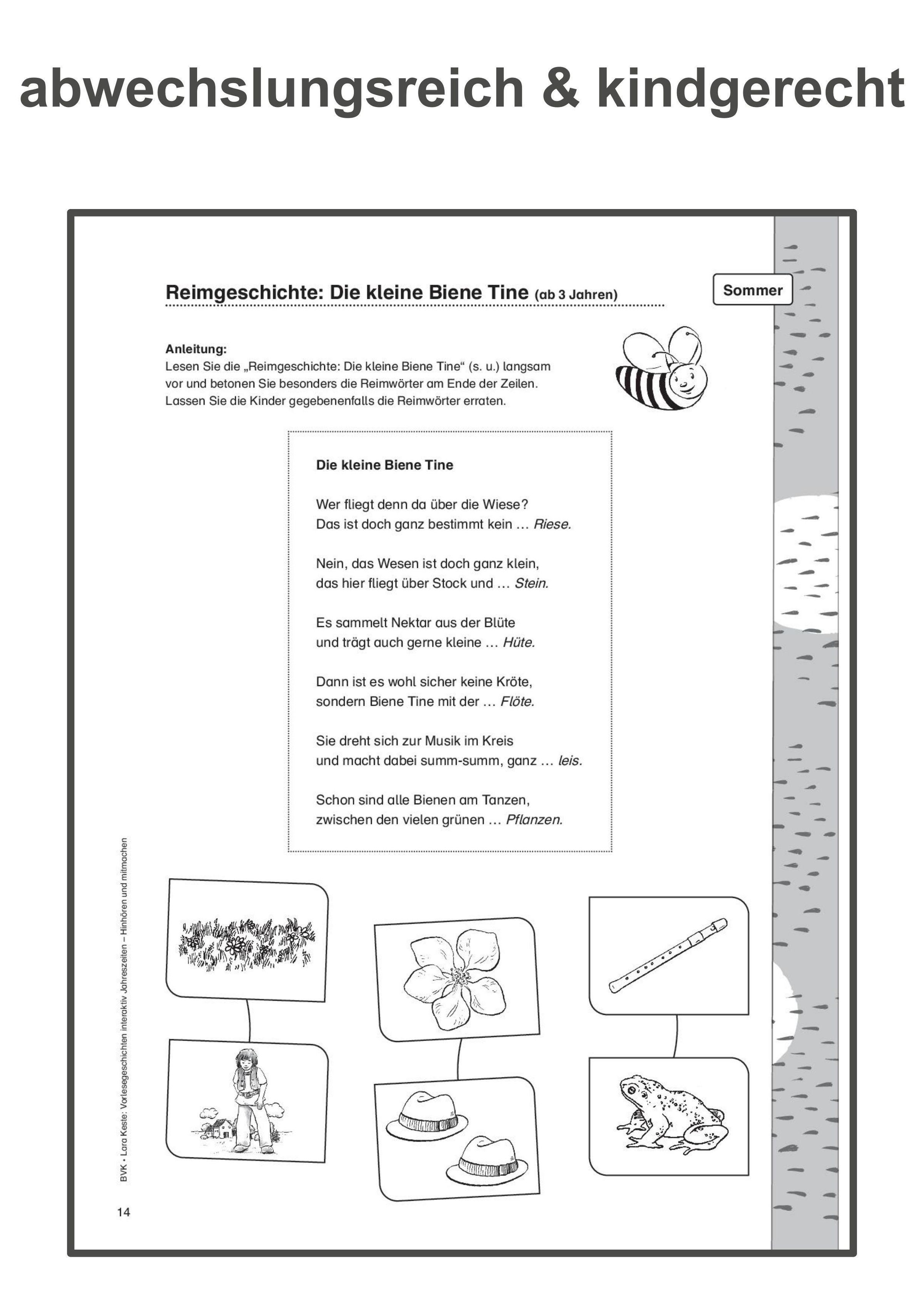 abwechslungsreich & kindgerecht

Reimgeschichte: Die kleine Biene Tine (ab 3 Jahren)

Sommer

Anleitung:
Lesen Sie die „Reimgeschichte: Die kleine Biene Tine“ (s. u.) langsam vor und betonen Sie besonders die Reimwörter am Ende der Zeilen. Lassen Sie die Kinder gegebenenfalls die Reimwörter erraten.

Die kleine Biene Tine

Wer fliegt denn da über die Wiese?
Das ist doch ganz bestimmt kein … Riese.

Nein, das Wesen ist doch ganz klein,
das hier fliegt über Stock und … Stein.

Es sammelt Nektar aus der Blüte
und trägt auch gerne kleine … Hüte.

Dann ist es wohl sicher keine Kröte,
sondern Biene Tine mit der … Flöte.

Sie dreht sich zur Musik im Kreis
und macht dabei summ-summ, ganz … leis.

Schon sind alle Bienen am Tanzen,
zwischen den vielen grünen … Pflanzen.

BVK • Lara Keste: Vorlesegeschichten interaktiv Jahreszeiten – Hinhören und mitmachen

14