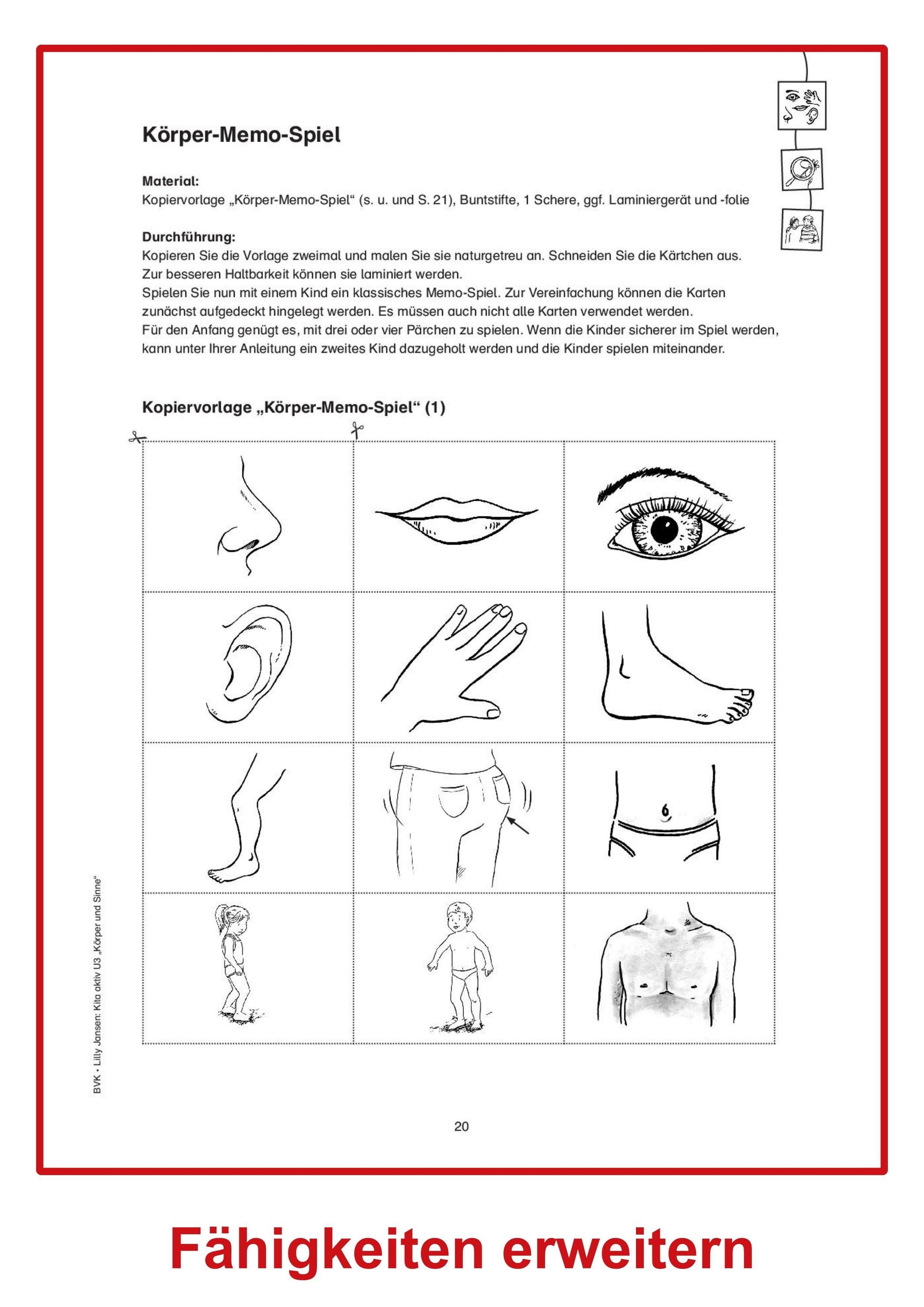 Körper-Memo-Spiel

Material:
Kopiervorlage „Körper-Memo-Spiel“ (s. u. und S. 21), Buntstifte, 1 Schere, ggf. Laminiergerät und -folie

Durchführung:
Kopieren Sie die Vorlage zweimal und malen Sie sie naturgetreu an. Schneiden Sie die Kärtchen aus. Zur besseren Haltbarkeit können sie laminiert werden.
Spielen Sie nun mit einem Kind ein klassisches Memo-Spiel. Zur Vereinfachung können die Karten zunächst aufgedeckt hingelegt werden. Es müssen auch nicht alle Karten verwendet werden.
Für den Anfang genügt es, mit drei oder vier Pärchen zu spielen. Wenn die Kinder sicherer im Spiel werden, kann unter Ihrer Anleitung ein zweites Kind dazugeholt werden und die Kinder spielen miteinander.

Kopiervorlage „Körper-Memo-Spiel“ (1)

BVK • Lilly Jansen: Kita aktiv U3 „Körper und Sinne“

20

Fähigkeiten erweitern