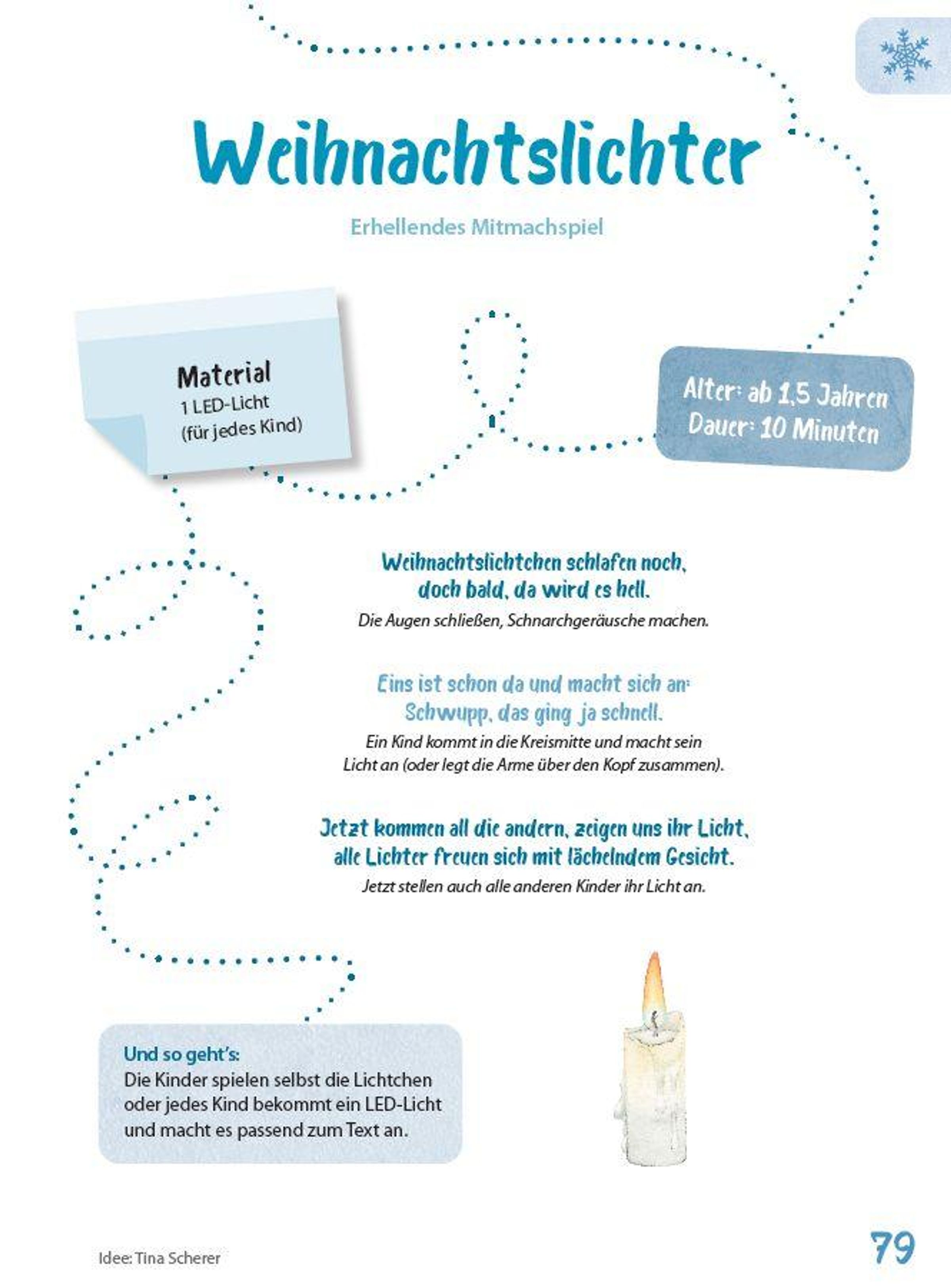 Weihnachtslichter

Erhellendes Mitmachspiel

Material
1 LED-Licht
(für jedes Kind)

Alter: ab 1,5 Jahren
Dauer: 10 Minuten

Weihnachtslichtchen schlafen noch,
doch bald, da wird es hell.
Die Augen schließen, Schnarchgeräusche machen.

Eins ist schon da und macht sich an:
Schwupp, das ging ja schnell.
Ein Kind kommt in die Kreismitte und macht sein Licht an (oder legt die Arme über den Kopf zusammen).

Jetzt kommen all die andern, zeigen uns ihr Licht,
alle Lichter freuen sich mit lächelndem Gesicht.
Jetzt stellen auch alle anderen Kinder ihr Licht an.

Und so geht's:
Die Kinder spielen selbst die Lichtchen oder jedes Kind bekommt ein LED-Licht und macht es passend zum Text an.

Idee: Tina Scherer

79