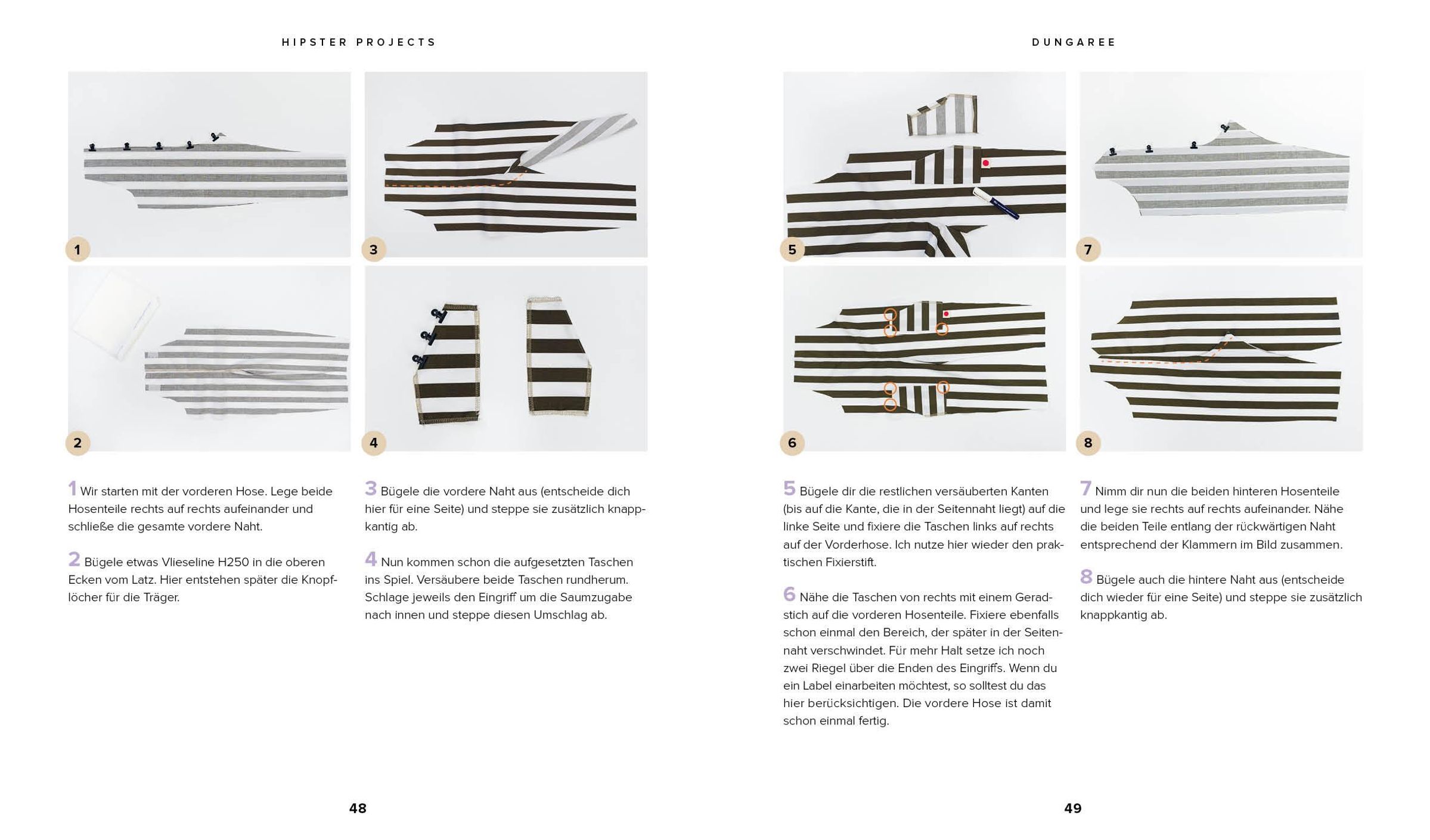 HIPSTER PROJECTS

1

3

2

4

1 Wir starten mit der vorderen Hose. Lege beide Hosenteile rechts auf rechts aufeinander und schließe die gesamte vordere Naht.

2 Bügele etwas Vlieseline H250 in die oberen Ecken vom Latz. Hier entstehen später die Knopflöcher für die Träger.

3 Bügele die vordere Naht aus (entscheide dich hier für eine Seite) und steppe sie zusätzlich knappkantig ab.

4 Nun kommen schon die aufgesetzten Taschen ins Spiel. Versäubere beide Taschen rundherum. Schlage jeweils den Eingriff um die Saumzugabe nach innen und steppe diesen Umschlag ab.

48

DUNGAREE

5

7

6

8

5 Bügele dir die restlichen versäuberten Kanten (bis auf die Kante, die in der Seitennaht liegt) auf die linke Seite und fixiere die Taschen links auf rechts auf der Vorderhose. Ich nutze hier wieder den praktischen Fixierstift.

6 Nähe die Taschen von rechts mit einem Geradstich auf die vorderen Hosenteile. Fixiere ebenfalls schon einmal den Bereich, der später in der Seitennaht verschwindet. Für mehr Halt setze ich noch zwei Riegel über die Enden des Eingriffs. Wenn du ein Label einarbeiten möchtest, so solltest du das hier berücksichtigen. Die vordere Hose ist damit schon einmal fertig.

7 Nimm dir nun die beiden hinteren Hosenteile und lege sie rechts auf rechts aufeinander. Nähe die beiden Teile entlang der rückwärtigen Naht entsprechend der Klammern im Bild zusammen.

8 Bügele auch die hintere Naht aus (entscheide dich wieder für eine Seite) und steppe sie zusätzlich knappkantig ab.

49