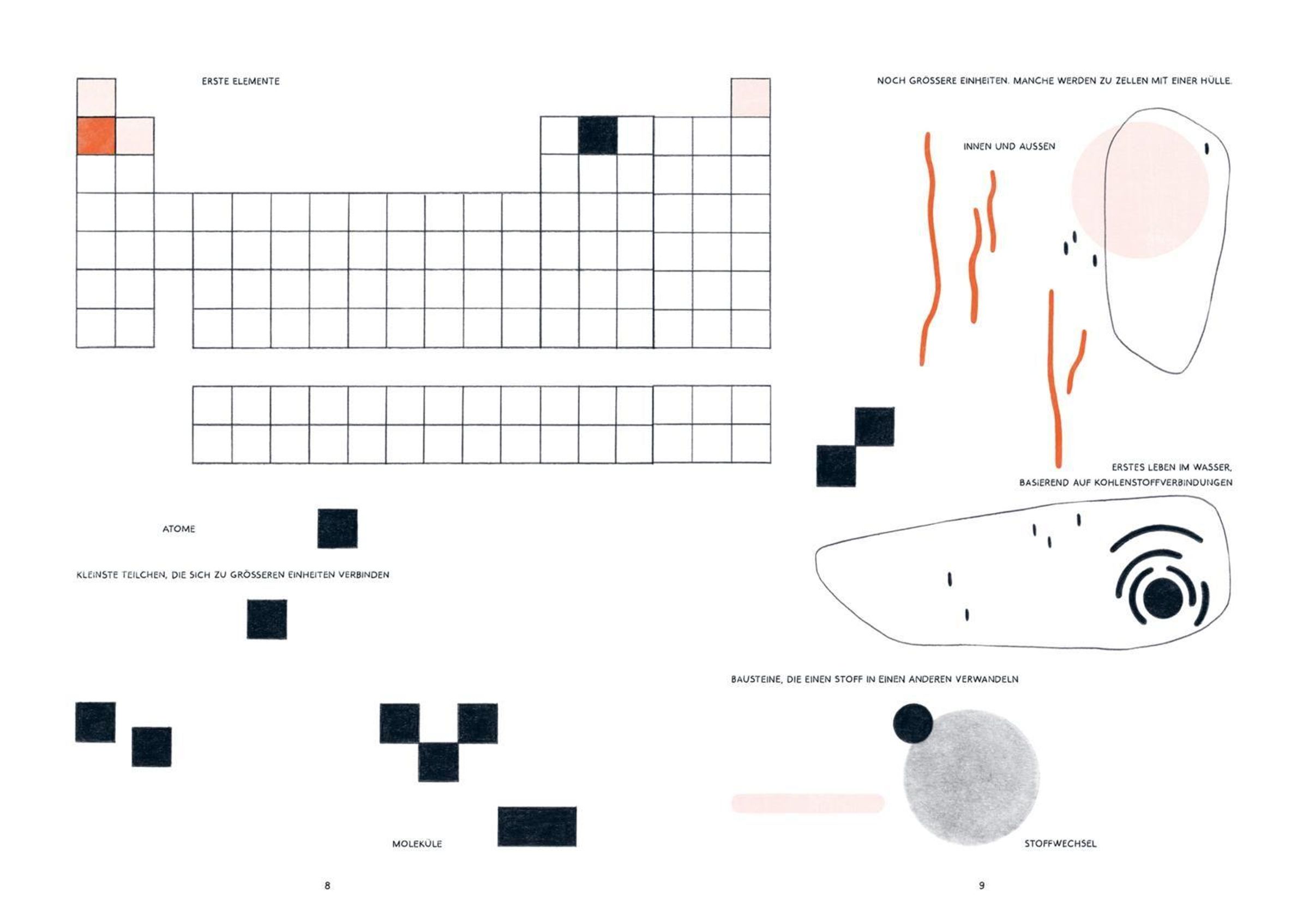 ERSTE ELEMENTE

ATOME

KLEINSTE TEILCHEN, DIE SICH ZU GRÖSSEREN EINHEITEN VERBINDEN

MOLEKÜLE

8

NOCH GRÖSSERE EINHEITEN. MANCHE WERDEN ZU ZELLEN MIT EINER HÜLLE.

INNEN UND AUSSEN

ERSTES LEBEN IM WASSER, BASIEREND AUF KOHLENSTOFFVERBINDUNGEN

BAUSTEINE, DIE EINEN STOFF IN EINEN ANDEREN VERWANDELN

STOFFWECHSEL

9