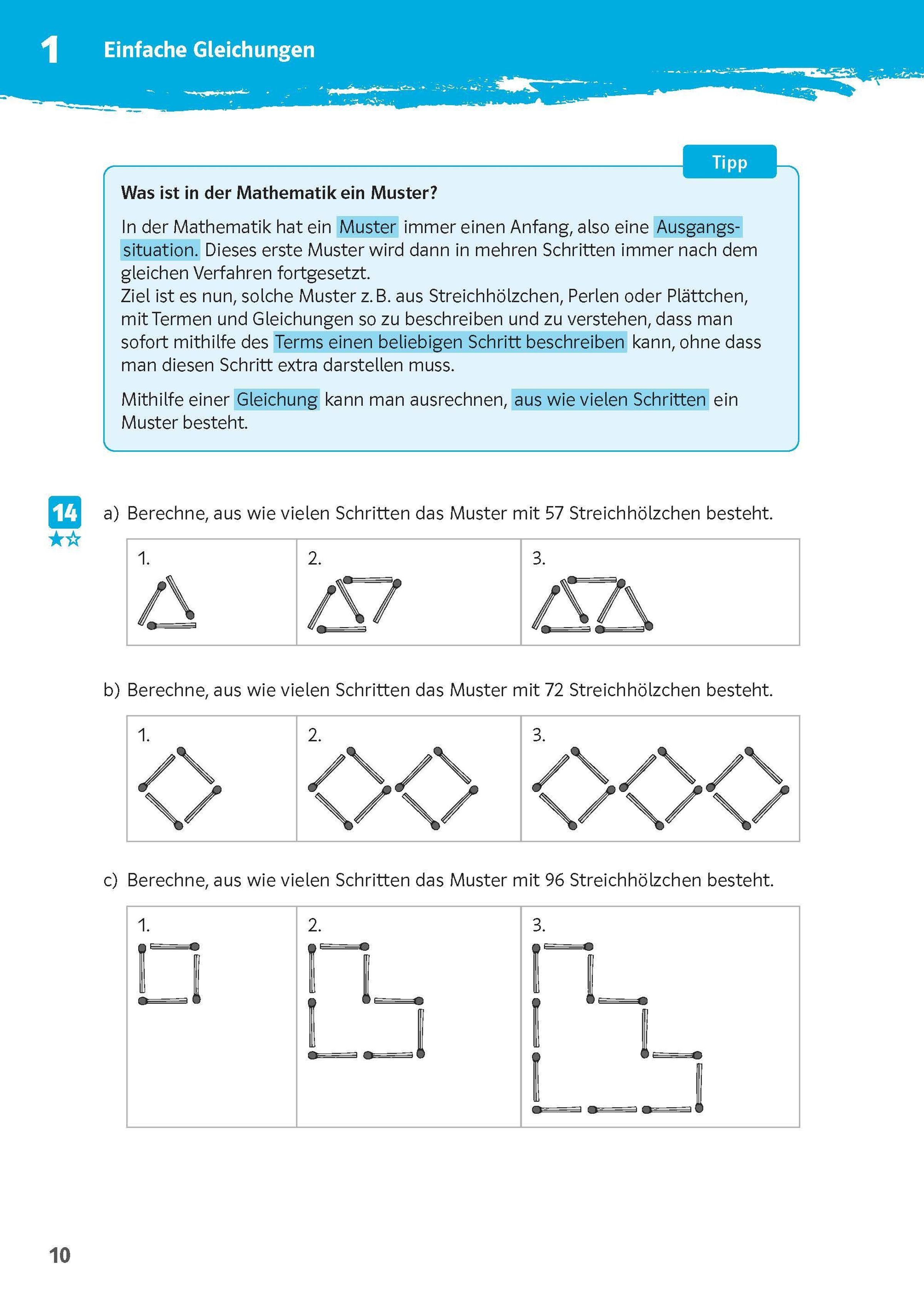 1 Einfache Gleichungen

Tipp

Was ist in der Mathematik ein Muster?

In der Mathematik hat ein Muster immer einen Anfang, also eine Ausgangssituation. Dieses erste Muster wird dann in mehren Schritten immer nach dem gleichen Verfahren fortgesetzt.
Ziel ist es nun, solche Muster z. B. aus Streichhölzchen, Perlen oder Plättchen, mit Termen und Gleichungen so zu beschreiben und zu verstehen, dass man sofort mithilfe des Terms einen beliebigen Schritt beschreiben kann, ohne dass man diesen Schritt extra darstellen muss.

Mithilfe einer Gleichung kann man ausrechnen, aus wie vielen Schritten ein Muster besteht.

14

a) Berechne, aus wie vielen Schritten das Muster mit 57 Streichhölzchen besteht.

| 1. | 2. | 3. |
|---|---|---|

b) Berechne, aus wie vielen Schritten das Muster mit 72 Streichhölzchen besteht.

| 1. | 2. | 3. |
|---|---|---|

c) Berechne, aus wie vielen Schritten das Muster mit 96 Streichhölzchen besteht.

| 1. | 2. | 3. |
|---|---|---|

10