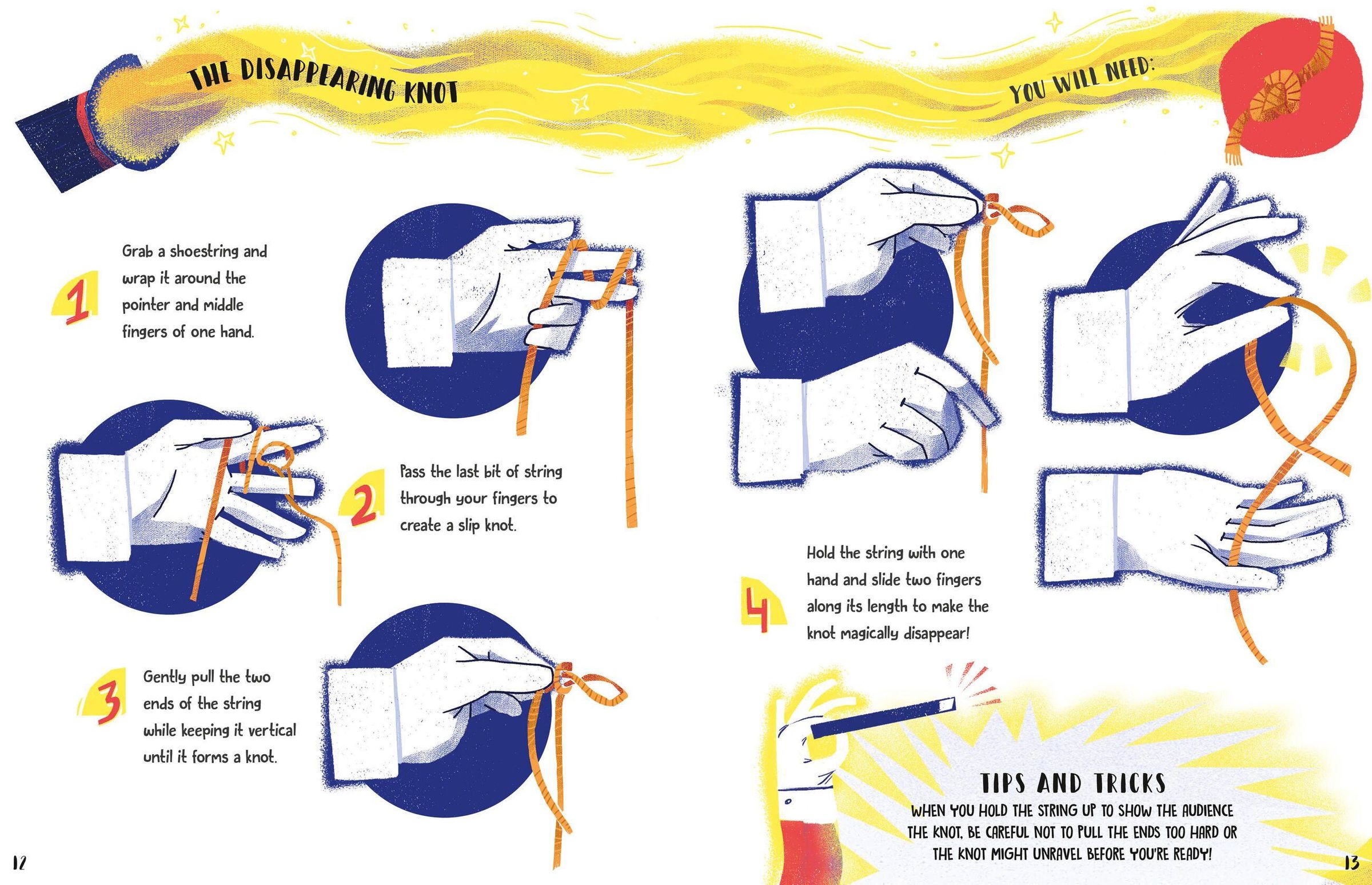 THE DISAPPEARING KNOT

YOU WILL NEED:

1 Grab a shoestring and wrap it around the pointer and middle fingers of one hand.

2 Pass the last bit of string through your fingers to create a slip knot.

3 Gently pull the two ends of the string while keeping it vertical until it forms a knot.

4 Hold the string with one hand and slide two fingers along its length to make the knot magically disappear!

TIPS AND TRICKS
WHEN YOU HOLD THE STRING UP TO SHOW THE AUDIENCE THE KNOT, BE CAREFUL NOT TO PULL THE ENDS TOO HARD OR THE KNOT MIGHT UNRAVEL BEFORE YOU'RE READY!

12

13