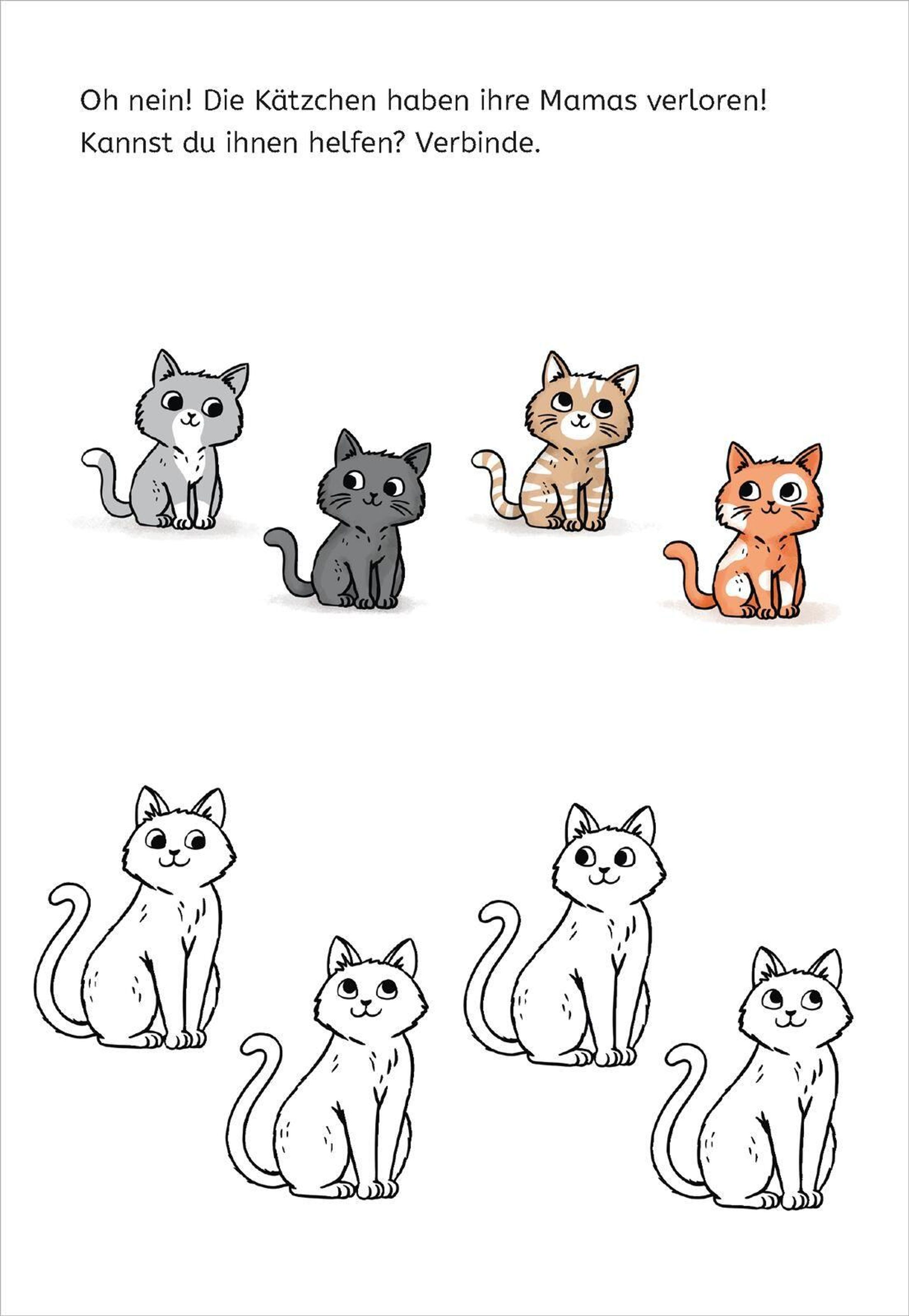 Oh nein! Die Kätzchen haben ihre Mamas verloren! Kannst du ihnen helfen? Verbinde.