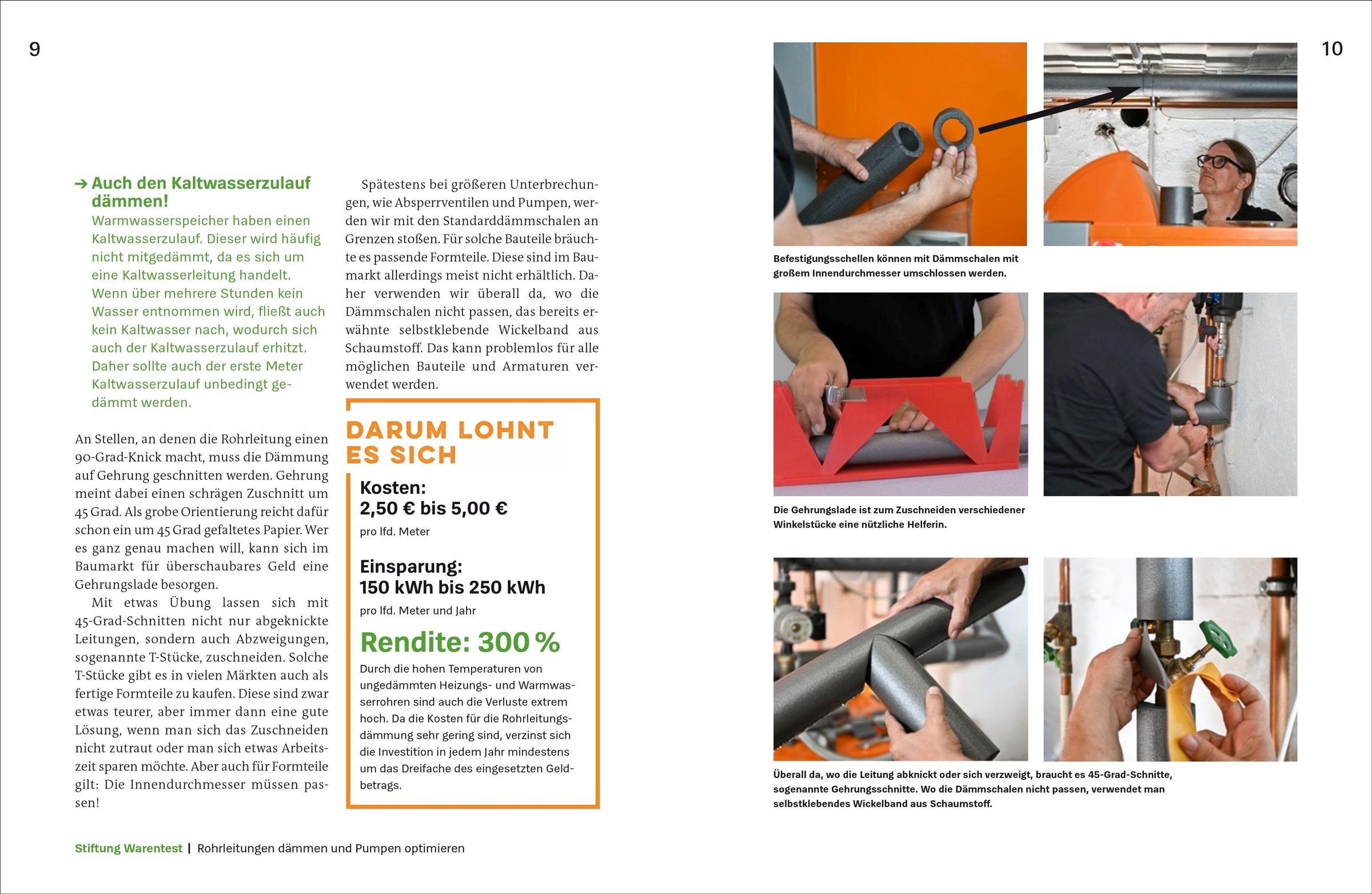 9

→ Auch den Kaltwasserzulauf dämmen!
Warmwasserspeicher haben einen Kaltwasserzulauf. Dieser wird häufig nicht mitgedämmt, da es sich um eine Kaltwasserleitung handelt. Wenn über mehrere Stunden kein Wasser entnommen wird, fließt auch kein Kaltwasser nach, wodurch sich auch der Kaltwasserzulauf erhitzt. Daher sollte auch der erste Meter Kaltwasserzulauf unbedingt gedämmt werden.

An Stellen, an denen die Rohrleitung einen 90-Grad-Knick macht, muss die Dämmung auf Gehrung geschnitten werden. Gehrung meint dabei einen schrägen Zuschnitt um 45 Grad. Als grobe Orientierung reicht dafür schon ein um 45 Grad gefaltetes Papier. Wer es ganz genau machen will, kann sich im Baumarkt für überschaubares Geld eine Gehrungslade besorgen.

Mit etwas Übung lassen sich mit 45-Grad-Schnitten nicht nur abgeknickte Leitungen, sondern auch Abzweigungen, sogenannte T-Stücke, zuschneiden. Solche T-Stücke gibt es in vielen Märkten auch als fertige Formteile zu kaufen. Diese sind zwar etwas teurer, aber immer dann eine gute Lösung, wenn man sich das Zuschneiden nicht zutraut oder man sich etwas Arbeitszeit sparen möchte. Aber auch für Formteile gilt: Die Innendurchmesser müssen passen!

Spätestens bei größeren Unterbrechungen, wie Absperrventilen und Pumpen, werden wir mit den Standarddämmschalen an Grenzen stoßen. Für solche Bauteile bräuchte es passende Formteile. Diese sind im Baumarkt allerdings meist nicht erhältlich. Daher verwenden wir überall da, wo die Dämmschalen nicht passen, das bereits erwähnte selbstklebende Wickelband aus Schaumstoff. Das kann problemlos für alle möglichen Bauteile und Armaturen verwendet werden.

DARUM LOHNT ES SICH

Kosten:
2,50 € bis 5,00 €
pro lfd. Meter

Einsparung:
150 kWh bis 250 kWh
pro lfd. Meter und Jahr

Rendite: 300 %
Durch die hohen Temperaturen von ungedämmten Heizungs- und Warmwasserrohren sind auch die Verluste extrem hoch. Da die Kosten für die Rohrleitungsdämmung sehr gering sind, verzinst sich die Investition in jedem Jahr mindestens um das Dreifache des eingesetzten Geldbetrags.

Stiftung Warentest | Rohrleitungen dämmen und Pumpen optimieren

10

Befestigungsschellen können mit Dämmschalen mit großem Innendurchmesser umschlossen werden.

Die Gehrungslade ist zum Zuschneiden verschiedener Winkelstücke eine nützliche Helferin.

Überall da, wo die Leitung abknickt oder sich verzweigt, braucht es 45-Grad-Schnitte, sogenannte Gehrungsschnitte. Wo die Dämmschalen nicht passen, verwendet man selbstklebendes Wickelband aus Schaumstoff.