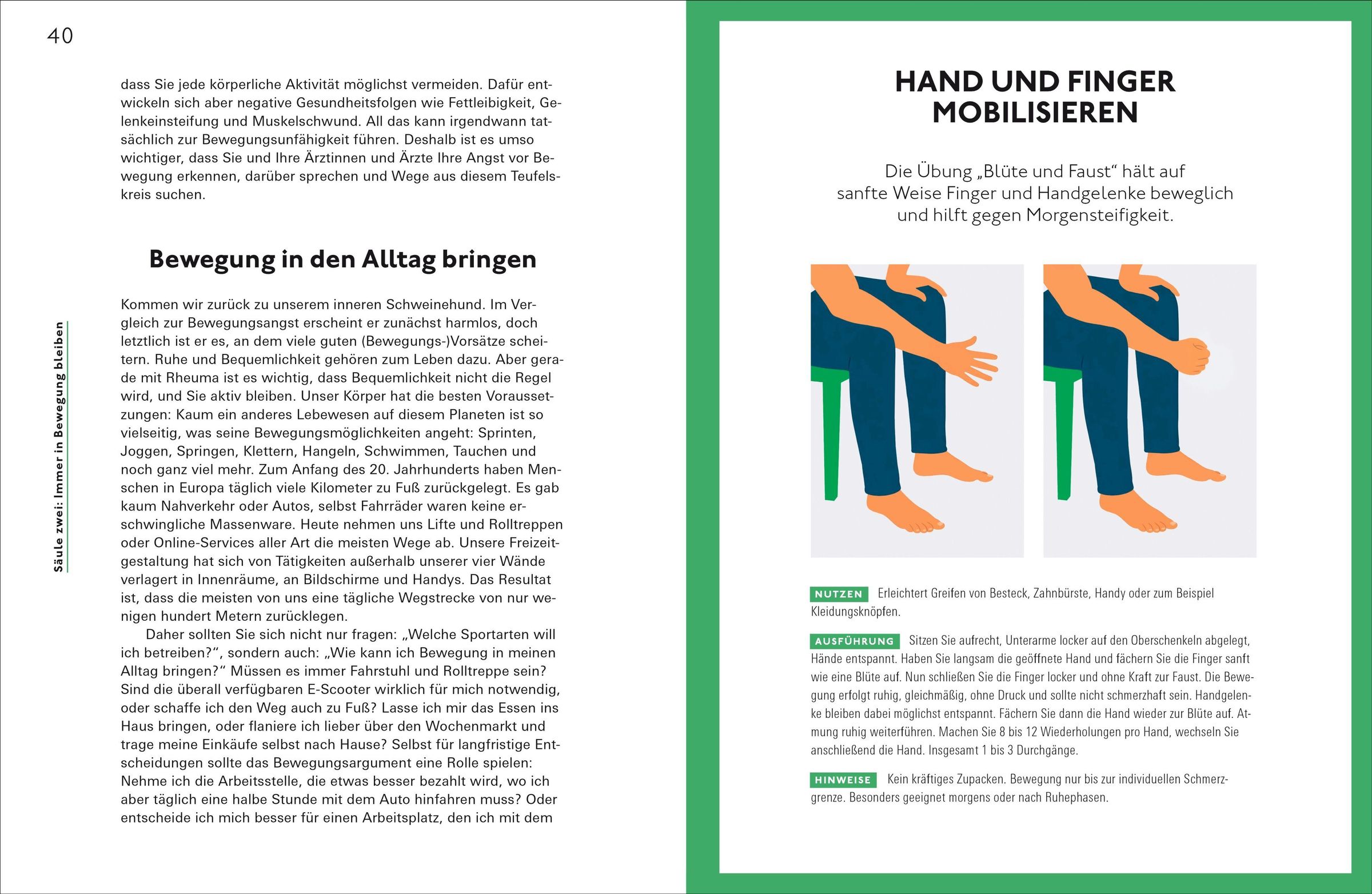 40

Säule zwei: Immer in Bewegung bleiben

dass Sie jede körperliche Aktivität möglichst vermeiden. Dafür entwickeln sich aber negative Gesundheitsfolgen wie Fettleibigkeit, Gelenkeinsteifung und Muskelschwund. All das kann irgendwann tatsächlich zur Bewegungsunfähigkeit führen. Deshalb ist es umso wichtiger, dass Sie und Ihre Ärztinnen und Ärzte Ihre Angst vor Bewegung erkennen, darüber sprechen und Wege aus diesem Teufelskreis suchen.

Bewegung in den Alltag bringen

Kommen wir zurück zu unserem inneren Schweinehund. Im Vergleich zur Bewegungsangst erscheint er zunächst harmlos, doch letztlich ist er es, an dem viele guten (Bewegungs-)Vorsätze scheitern. Ruhe und Bequemlichkeit gehören zum Leben dazu. Aber gerade mit Rheuma ist es wichtig, dass Bequemlichkeit nicht die Regel wird, und Sie aktiv bleiben. Unser Körper hat die besten Voraussetzungen: Kaum ein anderes Lebewesen auf diesem Planeten ist so vielseitig, was seine Bewegungsmöglichkeiten angeht: Sprinten, Joggen, Springen, Klettern, Hangeln, Schwimmen, Tauchen und noch ganz viel mehr. Zum Anfang des 20. Jahrhunderts haben Menschen in Europa täglich viele Kilometer zu Fuß zurückgelegt. Es gab kaum Nahverkehr oder Autos, selbst Fahrräder waren keine erschwingliche Massenware. Heute nehmen uns Lifte und Rolltreppen oder Online-Services aller Art die meisten Wege ab. Unsere Freizeitgestaltung hat sich von Tätigkeiten außerhalb unserer vier Wände verlagert in Innenräume, an Bildschirme und Handys. Das Resultat ist, dass die meisten von uns eine tägliche Wegstrecke von nur wenigen hundert Metern zurücklegen.
Daher sollten Sie sich nicht nur fragen: „Welche Sportarten will ich betreiben?“, sondern auch: „Wie kann ich Bewegung in meinen Alltag bringen?“ Müssen es immer Fahrstuhl und Rolltreppe sein? Sind die überall verfügbaren E-Scooter wirklich für mich notwendig, oder schaffe ich den Weg auch zu Fuß? Lasse ich mir das Essen ins Haus bringen, oder flaniere ich lieber über den Wochenmarkt und trage meine Einkäufe selbst nach Hause? Selbst für langfristige Entscheidungen sollte das Bewegungsargument eine Rolle spielen: Nehme ich die Arbeitsstelle, die etwas besser bezahlt wird, wo ich aber täglich eine halbe Stunde mit dem Auto hinfahren muss? Oder entscheide ich mich besser für einen Arbeitsplatz, den ich mit dem

HAND UND FINGER MOBILISIEREN

Die Übung „Blüte und Faust“ hält auf sanfte Weise Finger und Handgelenke beweglich und hilft gegen Morgensteifigkeit.

NUTZEN Erleichtert Greifen von Besteck, Zahnbürste, Handy oder zum Beispiel Kleidungsknöpfen.

AUSFÜHRUNG Sitzen Sie aufrecht, Unterarme locker auf den Oberschenkeln abgelegt, Hände entspannt. Haben Sie langsam die geöffnete Hand und fächern Sie die Finger sanft wie eine Blüte auf. Nun schließen Sie die Finger locker und ohne Kraft zur Faust. Die Bewegung erfolgt ruhig, gleichmäßig, ohne Druck und sollte nicht schmerzhaft sein. Handgelenke bleiben dabei möglichst entspannt. Fächern Sie dann die Hand wieder zur Blüte auf. Atmung ruhig weiterführen. Machen Sie 8 bis 12 Wiederholungen pro Hand, wechseln Sie anschließend die Hand. Insgesamt 1 bis 3 Durchgänge.

HINWEISE Kein kräftiges Zupacken. Bewegung nur bis zur individuellen Schmerzgrenze. Besonders geeignet morgens oder nach Ruhephasen.