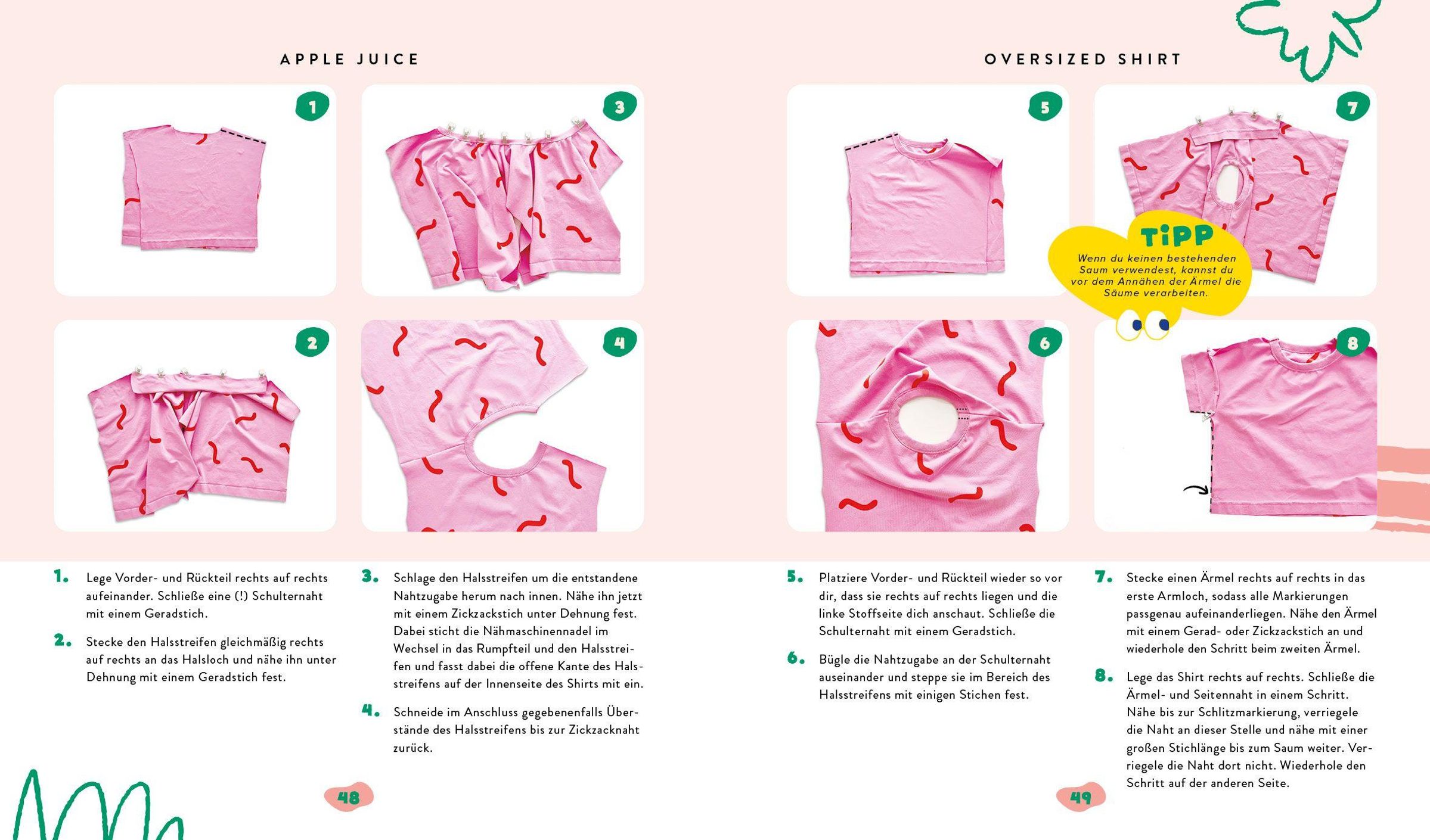 APPLE JUICE

1

3

2

4

1. Lege Vorder- und Rückteil rechts auf rechts aufeinander. Schließe eine (!) Schulternaht mit einem Geradstich.

2. Stecke den Halsstreifen gleichmäßig rechts auf rechts an das Halsloch und nähe ihn unter Dehnung mit einem Geradstich fest.

3. Schlage den Halsstreifen um die entstandene Nahtzugabe herum nach innen. Nähe ihn jetzt mit einem Zickzackstich unter Dehnung fest. Dabei sticht die Nähmaschinennadel im Wechsel in das Rumpfteil und den Halsstreifen und fasst dabei die offene Kante des Halsstreifens auf der Innenseite des Shirts mit ein.

4. Schneide im Anschluss gegebenenfalls Überstände des Halsstreifens bis zur Zickzacknaht zurück.

48

OVERSIZED SHIRT

5

7

TIPP
Wenn du keinen bestehenden Saum verwendest, kannst du vor dem Annähen der Ärmel die Säume verarbeiten.

6

8

5. Platziere Vorder- und Rückteil wieder so vor dir, dass sie rechts auf rechts liegen und die linke Stoffseite dich anschaut. Schließe die Schulternaht mit einem Geradstich.

6. Bügle die Nahtzugabe an der Schulternaht auseinander und steppe sie im Bereich des Halsstreifens mit einigen Stichen fest.

7. Stecke einen Ärmel rechts auf rechts in das erste Armloch, sodass alle Markierungen passgenau aufeinanderliegen. Nähe den Ärmel mit einem Gerad- oder Zickzackstich an und wiederhole den Schritt beim zweiten Ärmel.

8. Lege das Shirt rechts auf rechts. Schließe die Ärmel- und Seitennaht in einem Schritt. Nähe bis zur Schlitzmarkierung, verriegele die Naht an dieser Stelle und nähe mit einer großen Stichlänge bis zum Saum weiter. Verriegele die Naht dort nicht. Wiederhole den Schritt auf der anderen Seite.

49