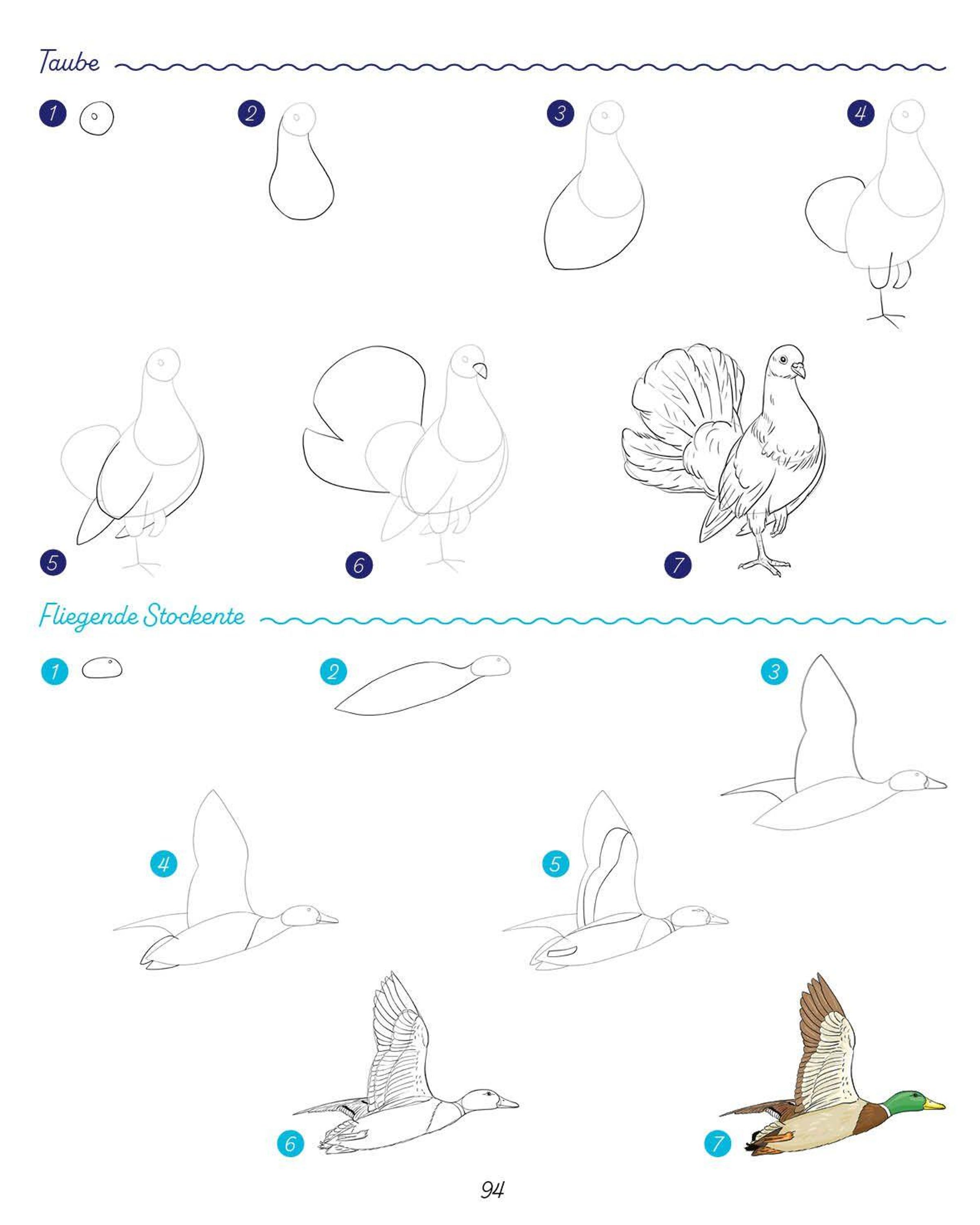 Taube

1

2

3

4

5

6

7

Fliegende Stockente

1

2

3

4

5

6

7

94