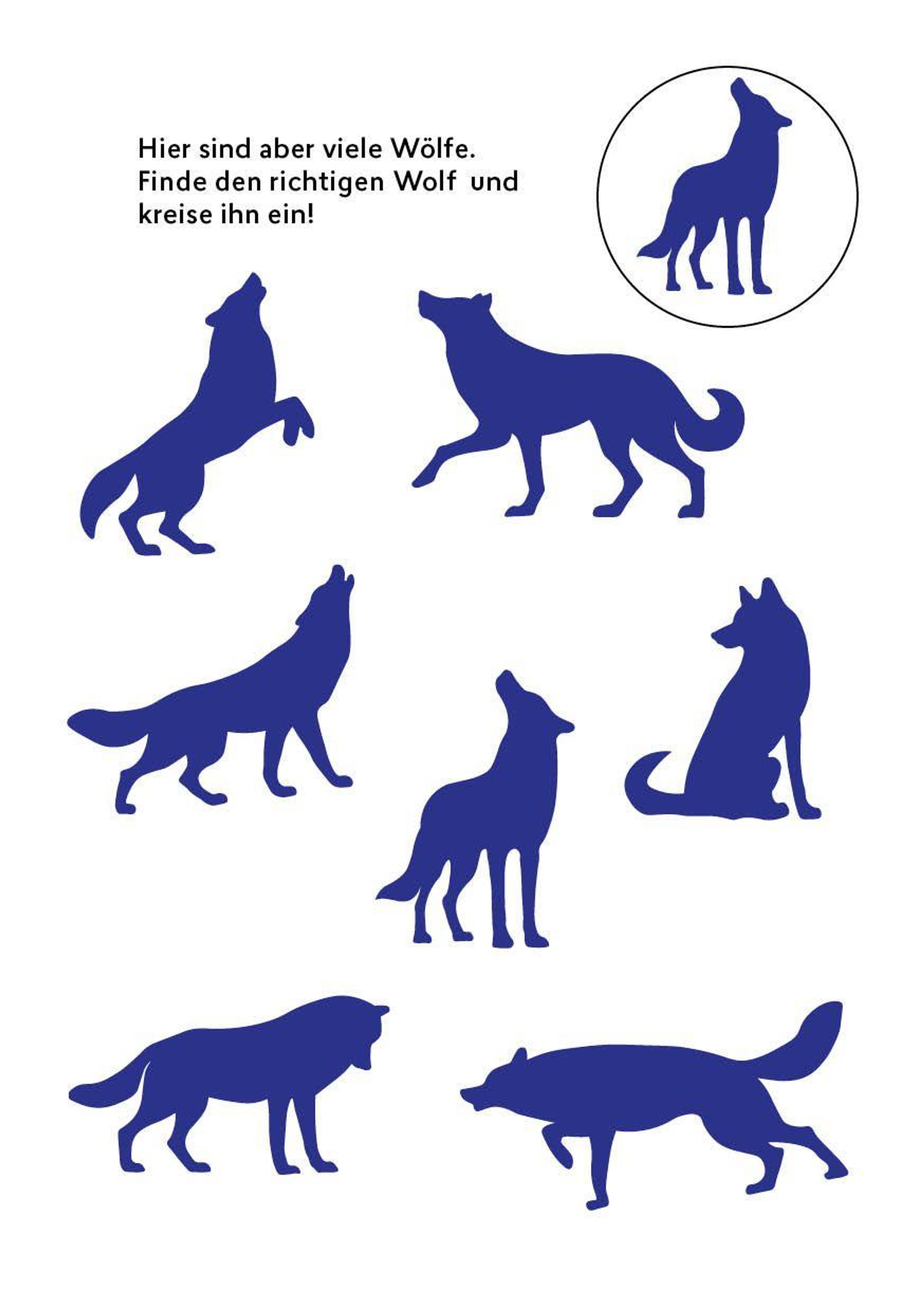 Hier sind aber viele Wölfe. Finde den richtigen Wolf und kreise ihn ein!