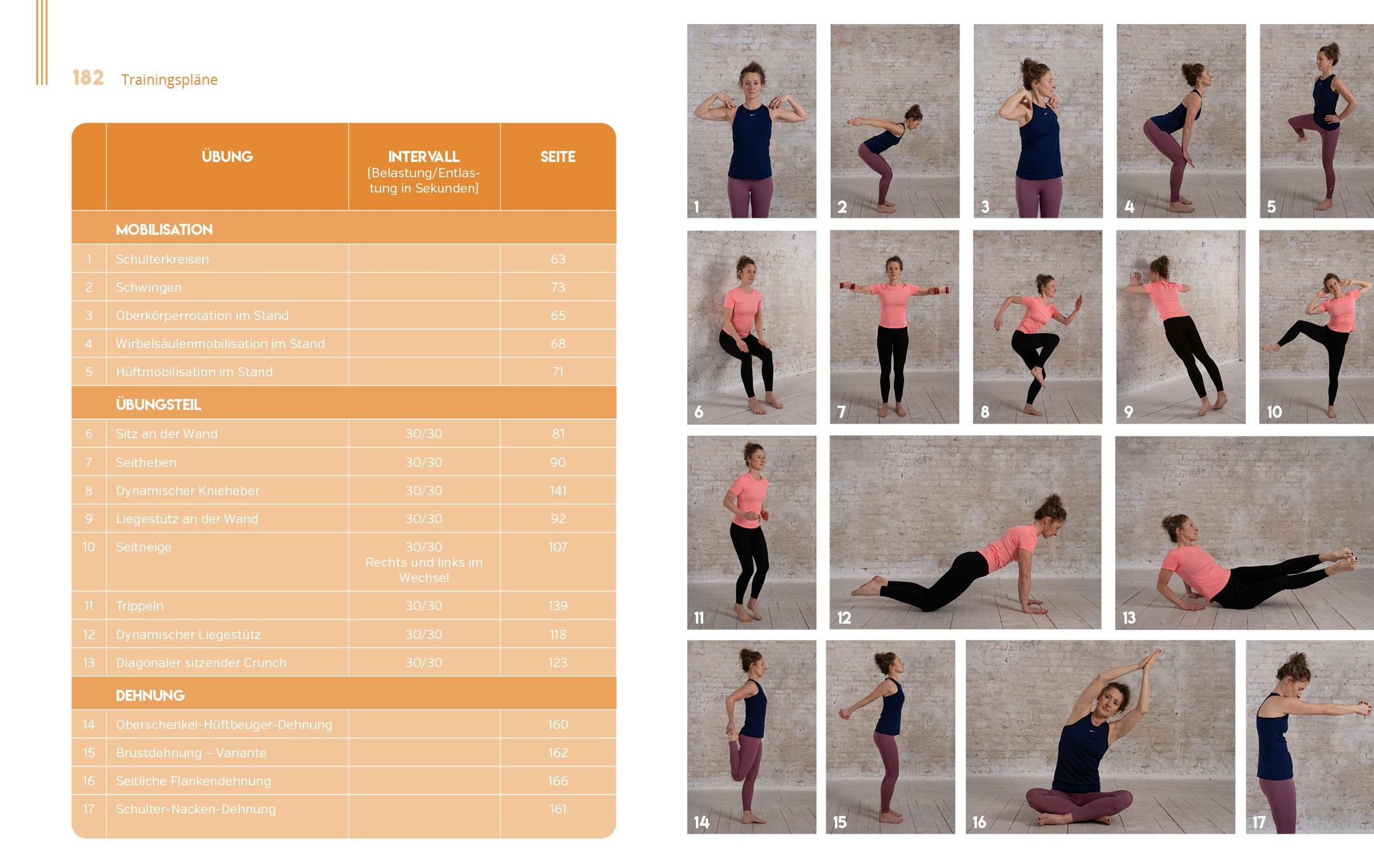 182 Trainingspläne

| | ÜBUNG | INTERVALL (Belastung/Entlastung in Sekunden) | SEITE |
|---|---|---|---|
| | MOBILISATION | | |
| 1 | Schulterkreisen | | 63 |
| 2 | Schwingen | | 73 |
| 3 | Oberkörperrotation im Stand | | 65 |
| 4 | Wirbelsäulenmobilisation im Stand | | 68 |
| 5 | Hüftmobilisation im Stand | | 71 |
| | ÜBUNGSTEIL | | |
| 6 | Sitz an der Wand | 30/30 | 81 |
| 7 | Seitheben | 30/30 | 90 |
| 8 | Dynamischer Knieheber | 30/30 | 141 |
| 9 | Liegestütz an der Wand | 30/30 | 92 |
| 10 | Seitneige | 30/30 Rechts und links im Wechsel | 107 |
| 11 | Trippeln | 30/30 | 139 |
| 12 | Dynamischer Liegestütz | 30/30 | 118 |
| 13 | Diagonaler sitzender Crunch | 30/30 | 123 |
| | DEHNUNG | | |
| 14 | Oberschenkel-Hüftbeuger-Dehnung | | 160 |
| 15 | Brustdehnung – Variante | | 162 |
| 16 | Seitliche Flankendehnung | | 166 |
| 17 | Schulter-Nacken-Dehnung | | 161 |

1 2 3 4 5 6 7 8 9 10 11 12 13 14 15 16 17