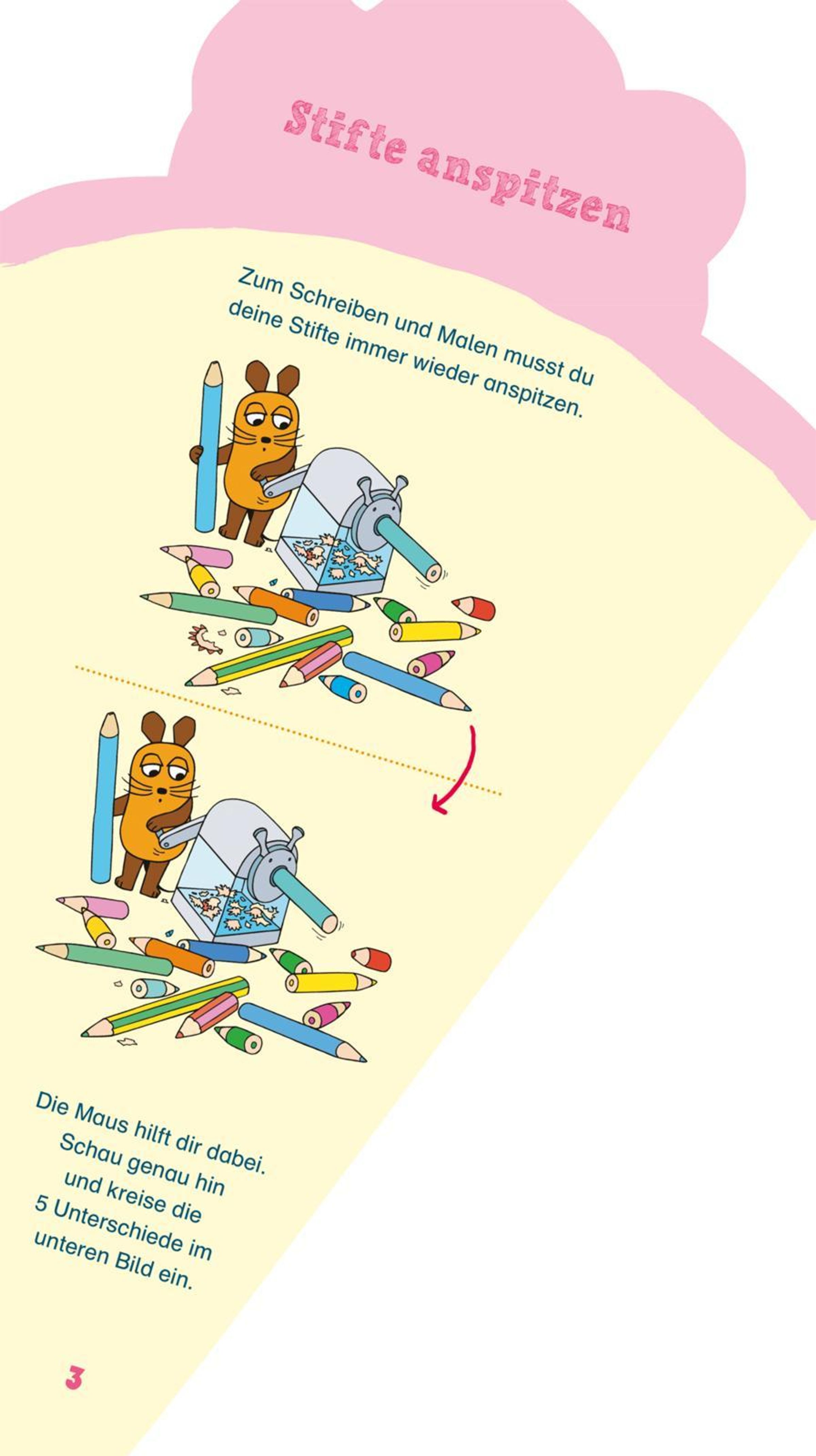 Stifte anspitzen

Zum Schreiben und Malen musst du deine Stifte immer wieder anspitzen.

Die Maus hilft dir dabei. Schau genau hin und kreise die 5 Unterschiede im unteren Bild ein.

3