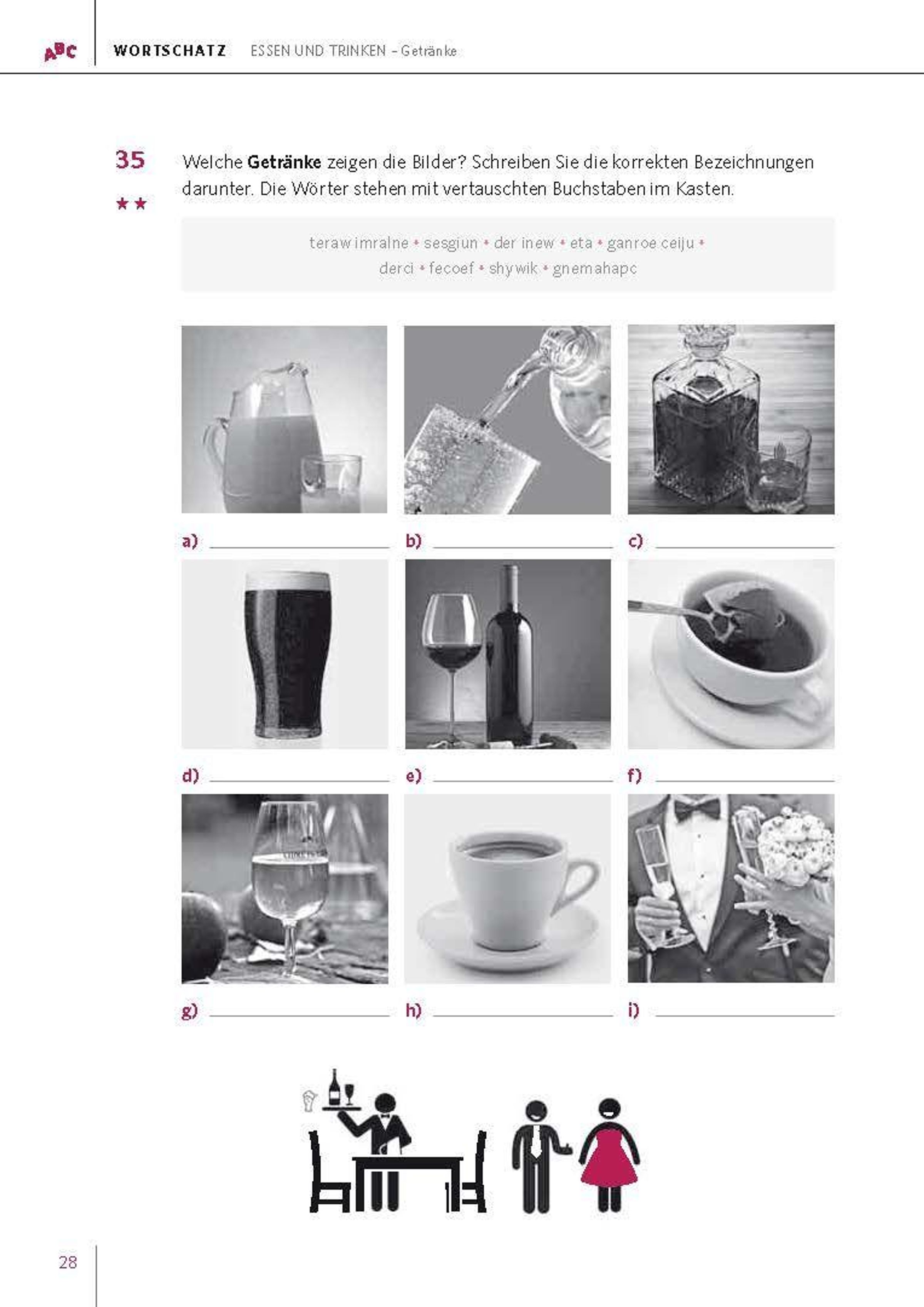 ABC WORTSCHATZ ESSEN UND TRINKEN – Getränke

35
★★

Welche **Getränke** zeigen die Bilder? Schreiben Sie die korrekten Bezeichnungen darunter. Die Wörter stehen mit vertauschten Buchstaben im Kasten.

terawimralne • sesgiun • der inew • eta • ganroe ceiju • derci • fecoef • shywik • gnemahapc

a) ______ b) ______ c) ______

d) ______ e) ______ f) ______

g) ______ h) ______ i) ______

28