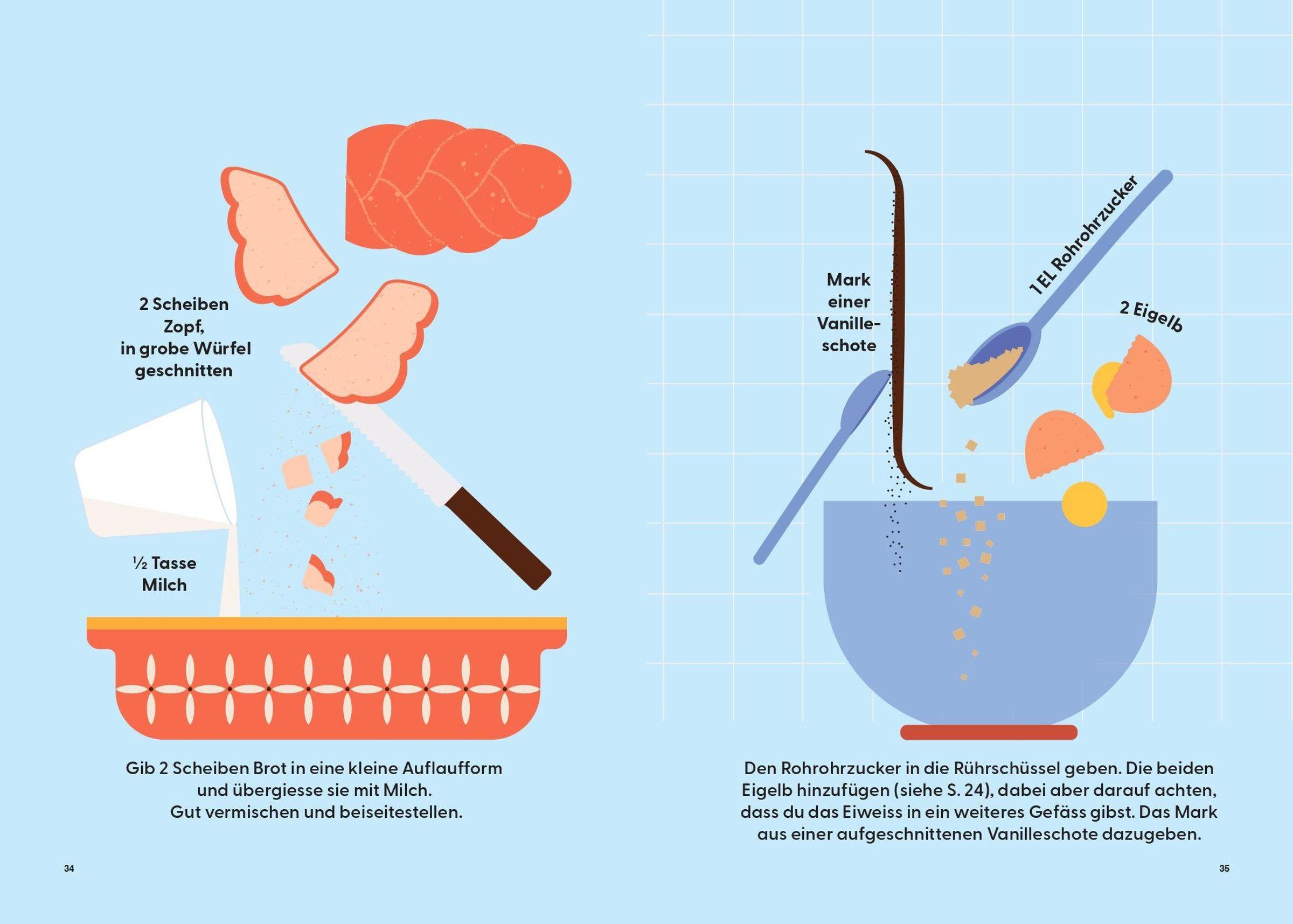 2 Scheiben Zopf, in grobe Würfel geschnitten

½ Tasse Milch

Gib 2 Scheiben Brot in eine kleine Auflaufform und übergiesse sie mit Milch. Gut vermischen und beiseitestellen.

34

Mark einer Vanilleschote

1 EL Rohrohrzucker

2 Eigelb

Den Rohrohrzucker in die Rührschüssel geben. Die beiden Eigelb hinzufügen (siehe S. 24), dabei aber darauf achten, dass du das Eiweiss in ein weiteres Gefäss gibst. Das Mark aus einer aufgeschnittenen Vanilleschote dazugeben.

35