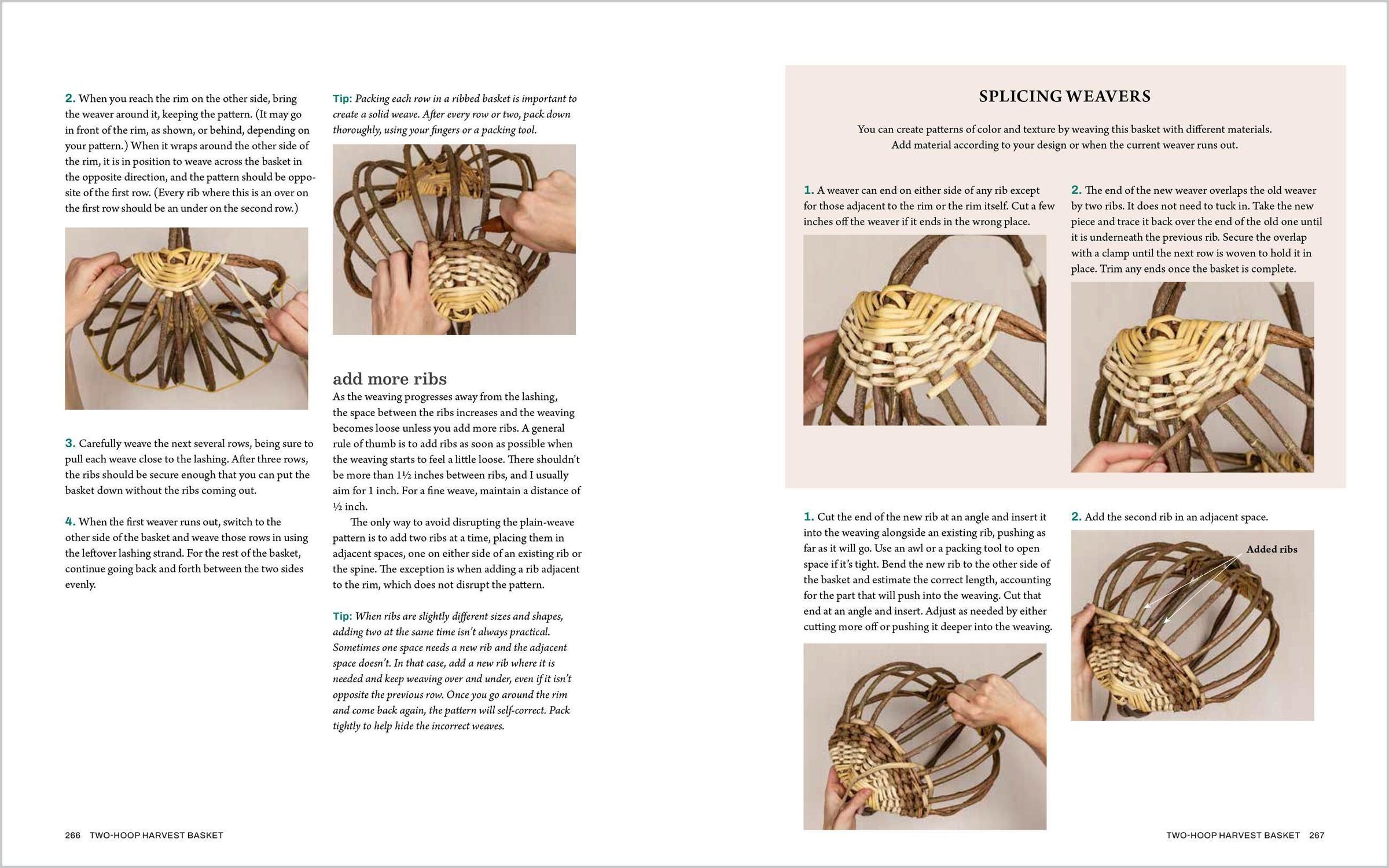 2. When you reach the rim on the other side, bring the weaver around it, keeping the pattern. (It may go in front of the rim, as shown, or behind, depending on your pattern.) When it wraps around the other side of the rim, it is in position to weave across the basket in the opposite direction, and the pattern should be opposite of the first row. (Every rib where this is an over on the first row should be an under on the second row.)

3. Carefully weave the next several rows, being sure to pull each weave close to the lashing. After three rows, the ribs should be secure enough that you can put the basket down without the ribs coming out.

4. When the first weaver runs out, switch to the other side of the basket and weave those rows in using the leftover lashing strand. For the rest of the basket, continue going back and forth between the two sides evenly.

Tip: Packing each row in a ribbed basket is important to create a solid weave. After every row or two, pack down thoroughly, using your fingers or a packing tool.

add more ribs

As the weaving progresses away from the lashing, the space between the ribs increases and the weaving becomes loose unless you add more ribs. A general rule of thumb is to add ribs as soon as possible when the weaving starts to feel a little loose. There shouldn't be more than 1½ inches between ribs, and I usually aim for 1 inch. For a fine weave, maintain a distance of ½ inch.

The only way to avoid disrupting the plain-weave pattern is to add two ribs at a time, placing them in adjacent spaces, one on either side of an existing rib or the spine. The exception is when adding a rib adjacent to the rim, which does not disrupt the pattern.

Tip: When ribs are slightly different sizes and shapes, adding two at the same time isn't always practical. Sometimes one space needs a new rib and the adjacent space doesn't. In that case, add a new rib where it is needed and keep weaving over and under, even if it isn't opposite the previous row. Once you go around the rim and come back again, the pattern will self-correct. Pack tightly to help hide the incorrect weaves.

266 TWO-HOOP HARVEST BASKET

SPLICING WEAVERS

You can create patterns of color and texture by weaving this basket with different materials. Add material according to your design or when the current weaver runs out.

1. A weaver can end on either side of any rib except for those adjacent to the rim or the rim itself. Cut a few inches off the weaver if it ends in the wrong place.

2. The end of the new weaver overlaps the old weaver by two ribs. It does not need to tuck in. Take the new piece and trace it back over the end of the old one until it is underneath the previous rib. Secure the overlap with a clamp until the next row is woven to hold it in place. Trim any ends once the basket is complete.

1. Cut the end of the new rib at an angle and insert it into the weaving alongside an existing rib, pushing as far as it will go. Use an awl or a packing tool to open space if it's tight. Bend the new rib to the other side of the basket and estimate the correct length, accounting for the part that will push into the weaving. Cut that end at an angle and insert. Adjust as needed by either cutting more off or pushing it deeper into the weaving.

2. Add the second rib in an adjacent space.

Added ribs

TWO-HOOP HARVEST BASKET 267