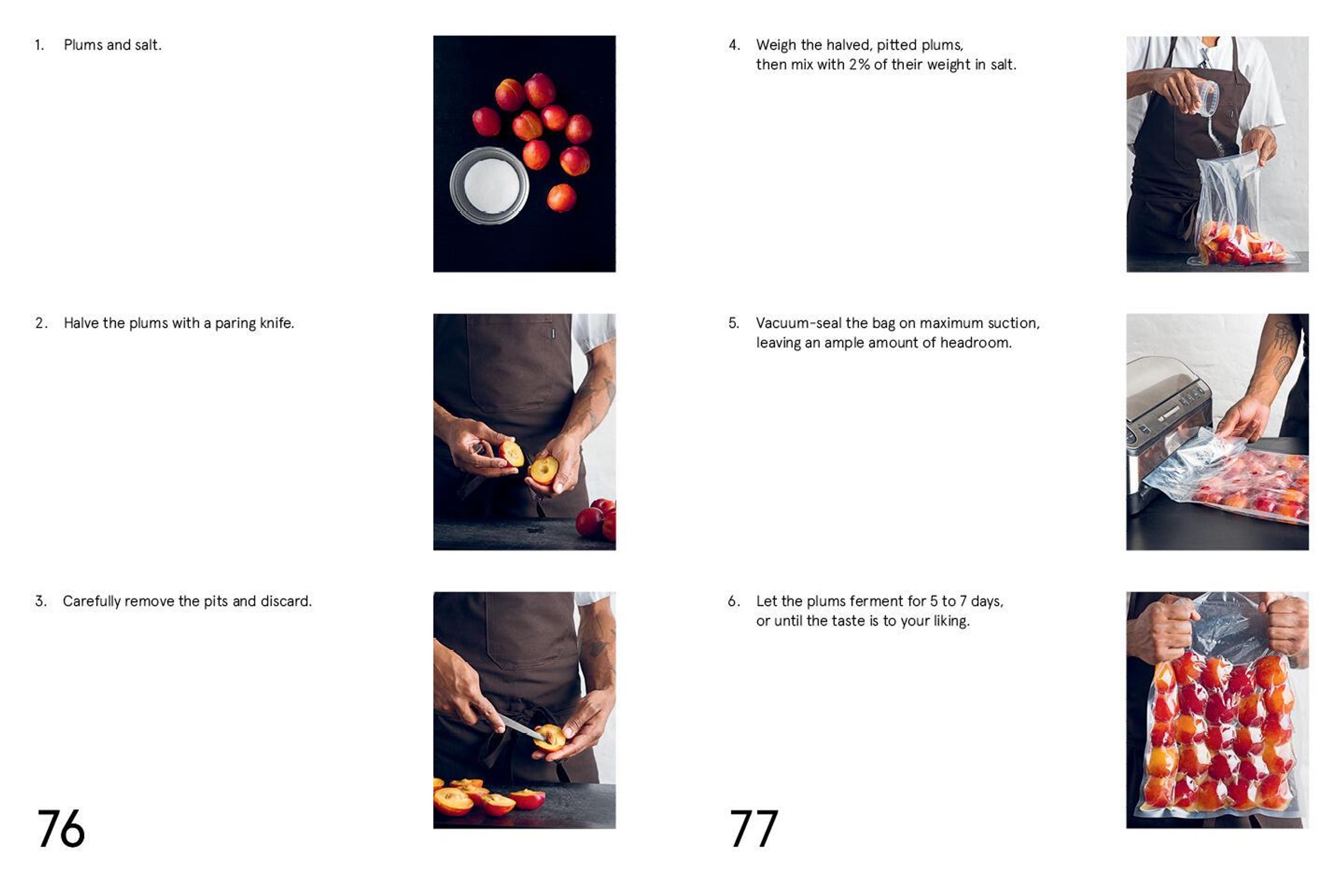 1. Plums and salt.

2. Halve the plums with a paring knife.

3. Carefully remove the pits and discard.

76

4. Weigh the halved, pitted plums, then mix with 2% of their weight in salt.

5. Vacuum-seal the bag on maximum suction, leaving an ample amount of headroom.

6. Let the plums ferment for 5 to 7 days, or until the taste is to your liking.

77