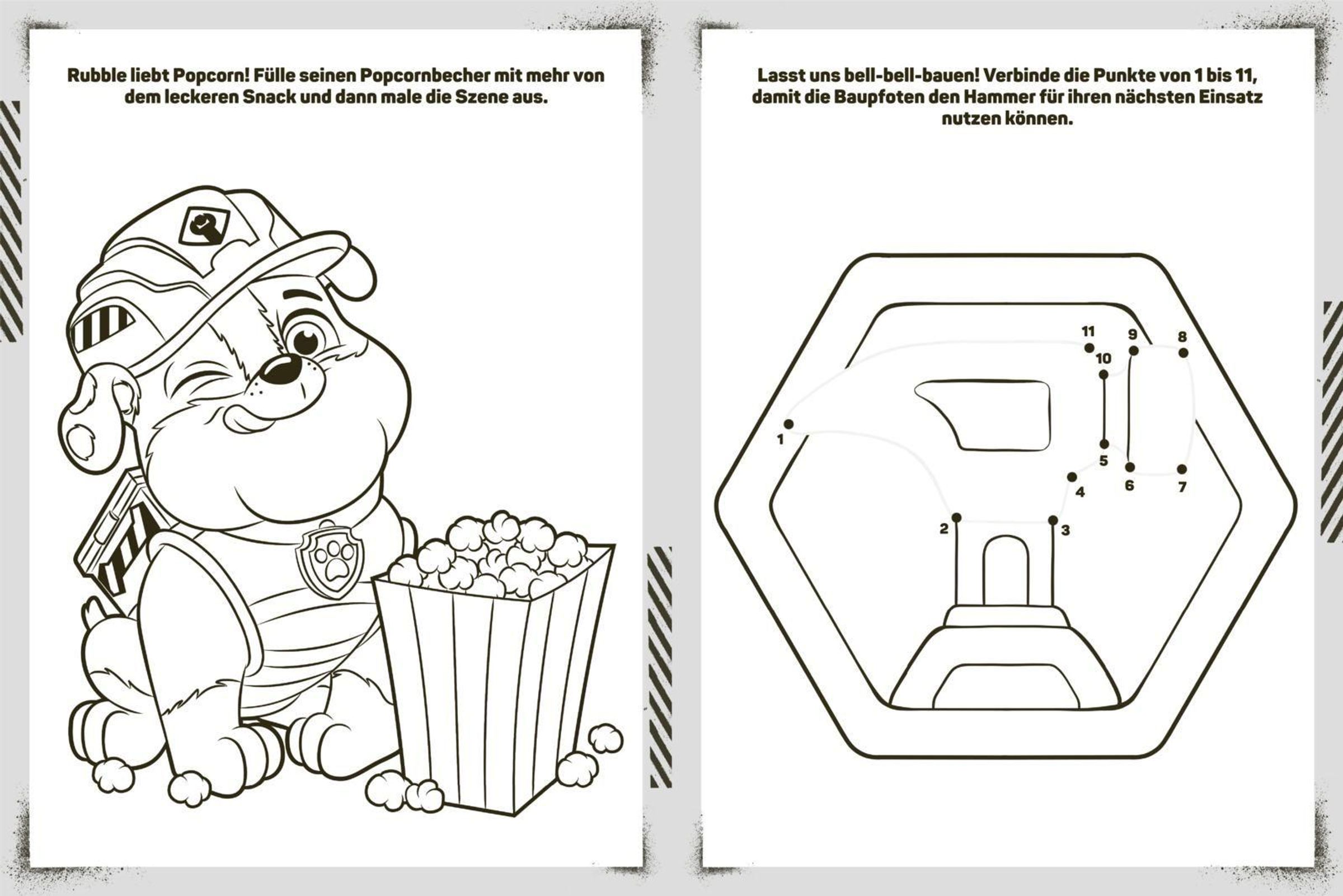 Rubble liebt Popcorn! Fülle seinen Popcornbecher mit mehr von dem leckeren Snack und dann male die Szene aus.

Lasst uns bell-bell-bauen! Verbinde die Punkte von 1 bis 11, damit die Baupfoten den Hammer für ihren nächsten Einsatz nutzen können.

11
9
8
10
1
5
6
7
4
2
3