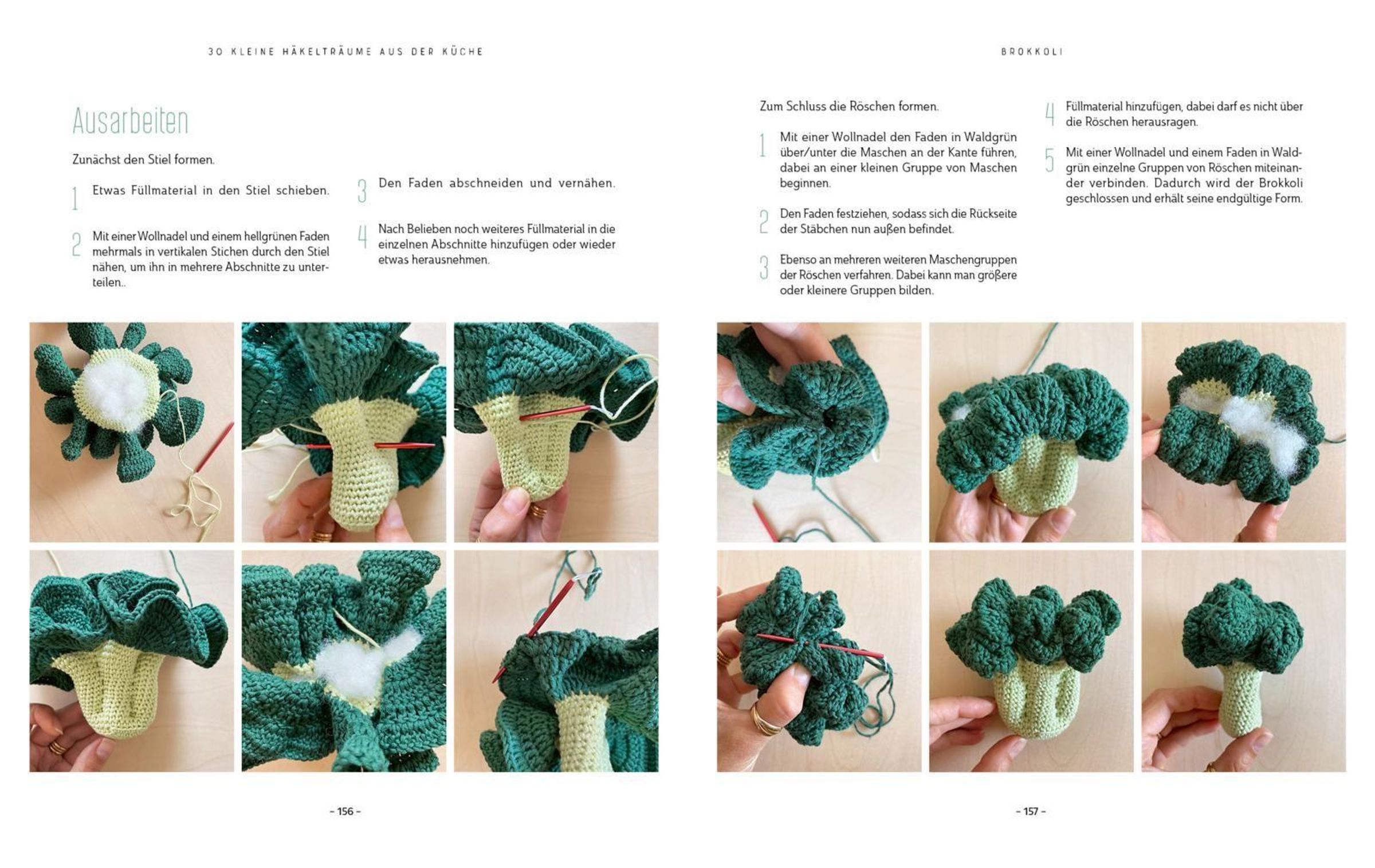 30 KLEINE HÄKELTRÄUME AUS DER KÜCHE

Ausarbeiten

Zunächst den Stiel formen.

1 Etwas Füllmaterial in den Stiel schieben.

2 Mit einer Wollnadel und einem hellgrünen Faden mehrmals in vertikalen Stichen durch den Stiel nähen, um ihn in mehrere Abschnitte zu unterteilen..

3 Den Faden abschneiden und vernähen.

4 Nach Belieben noch weiteres Füllmaterial in die einzelnen Abschnitte hinzufügen oder wieder etwas herausnehmen.

– 156 –

BROKKOLI

Zum Schluss die Röschen formen.

1 Mit einer Wollnadel den Faden in Waldgrün über/unter die Maschen an der Kante führen, dabei an einer kleinen Gruppe von Maschen beginnen.

2 Den Faden festziehen, sodass sich die Rückseite der Stäbchen nun außen befindet.

3 Ebenso an mehreren weiteren Maschengruppen der Röschen verfahren. Dabei kann man größere oder kleinere Gruppen bilden.

4 Füllmaterial hinzufügen, dabei darf es nicht über die Röschen herausragen.

5 Mit einer Wollnadel und einem Faden in Waldgrün einzelne Gruppen von Röschen miteinander verbinden. Dadurch wird der Brokkoli geschlossen und erhält seine endgültige Form.

– 157 –