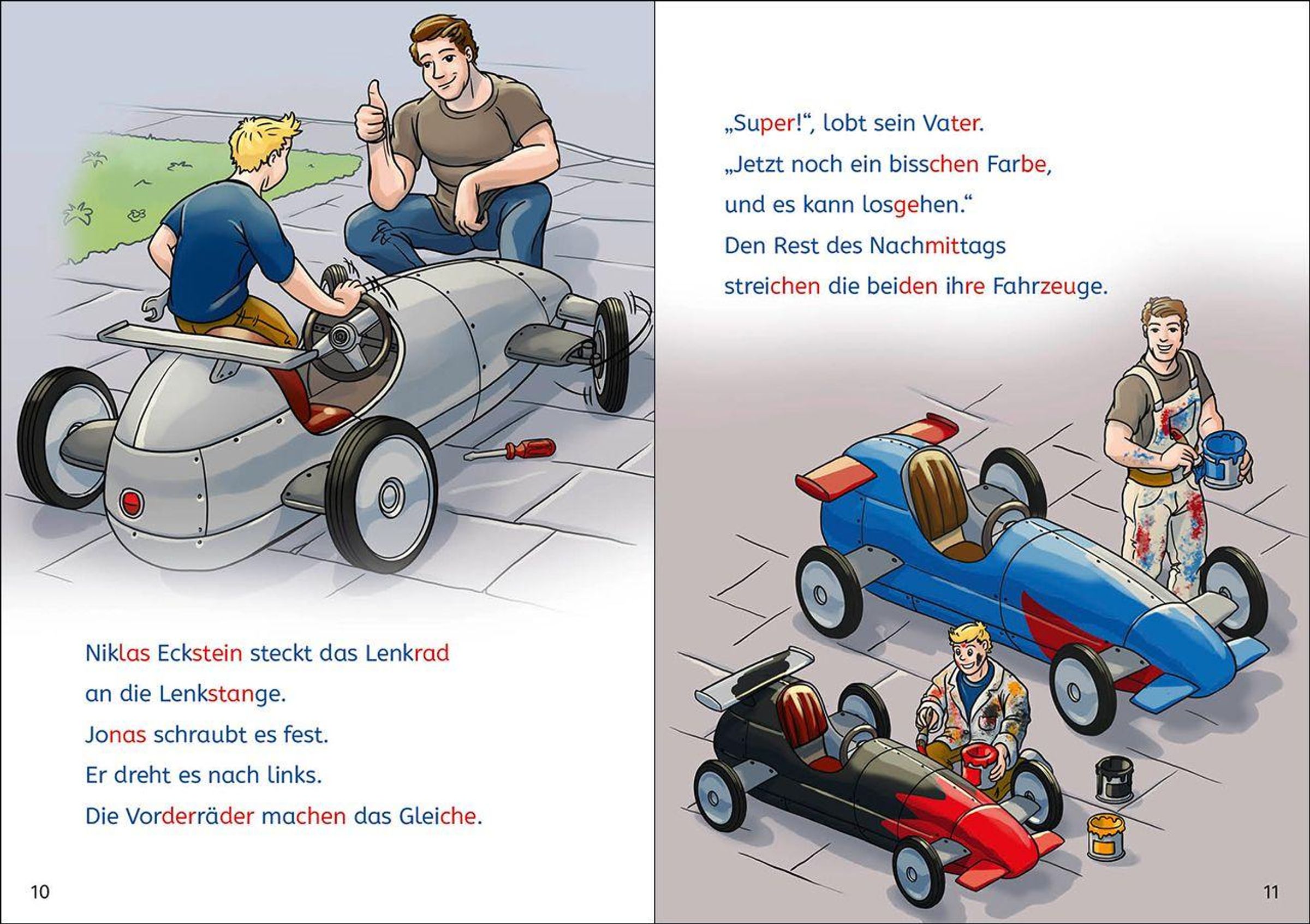 Niklas Eckstein steckt das Lenkrad
an die Lenkstange.
Jonas schraubt es fest.
Er dreht es nach links.
Die Vorderräder machen das Gleiche.

10

„Super!“, lobt sein Vater.
„Jetzt noch ein bisschen Farbe,
und es kann losgehen.“
Den Rest des Nachmittags
streichen die beiden ihre Fahrzeuge.

11