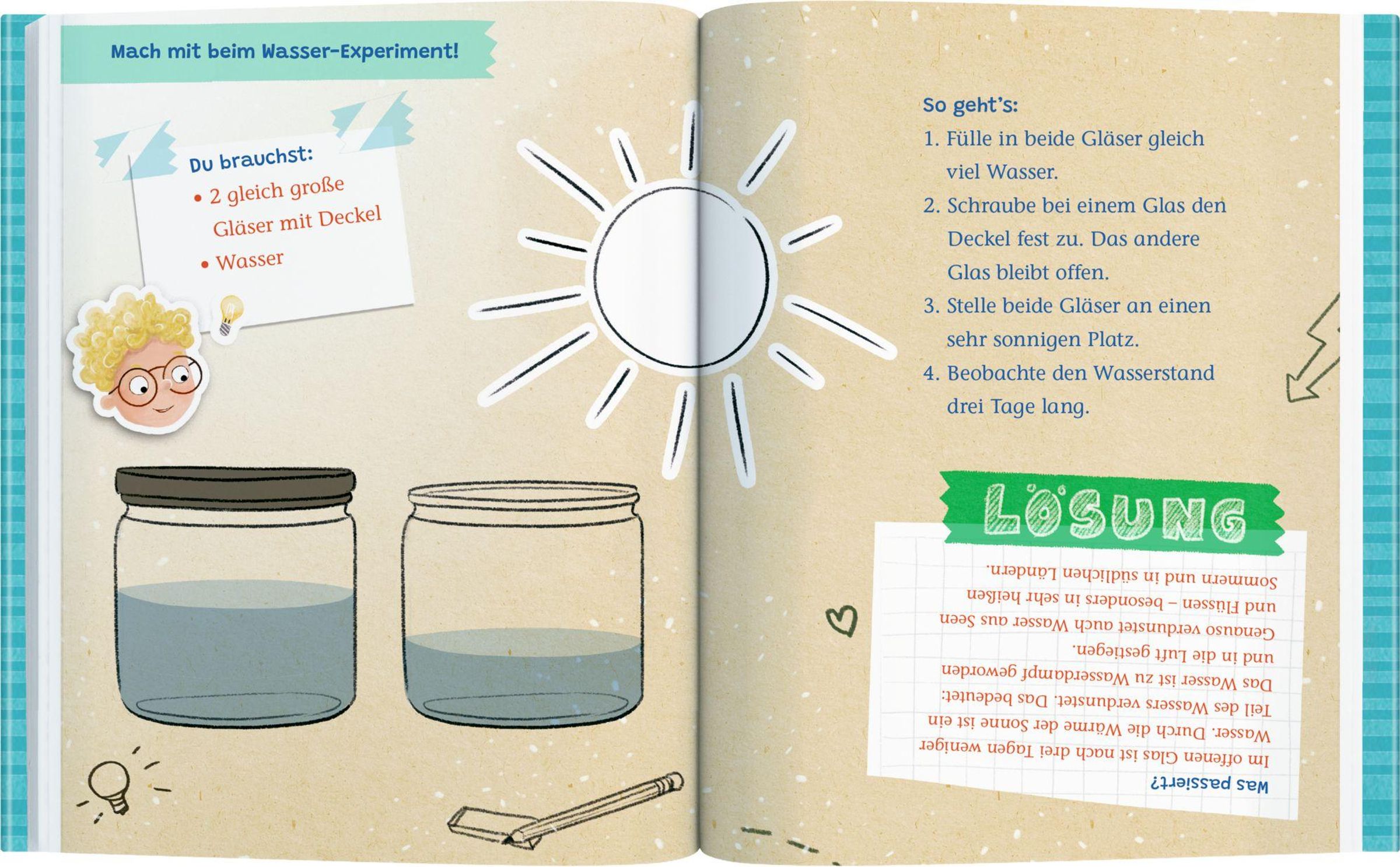 Mach mit beim Wasser-Experiment!

Du brauchst:
• 2 gleich große Gläser mit Deckel
• Wasser

So geht's:
1. Fülle in beide Gläser gleich viel Wasser.
2. Schraube bei einem Glas den Deckel fest zu. Das andere Glas bleibt offen.
3. Stelle beide Gläser an einen sehr sonnigen Platz.
4. Beobachte den Wasserstand drei Tage lang.

LÖSUNG

Was passiert?
Im offenen Glas ist nach drei Tagen weniger Wasser. Durch die Wärme der Sonne ist ein Teil des Wassers verdunstet. Das bedeutet: Das Wasser ist zu Wasserdampf geworden und in die Luft gestiegen. Genauso verdunstet auch Wasser aus Seen und Flüssen – besonders in sehr heißen Sommern und in südlichen Ländern.