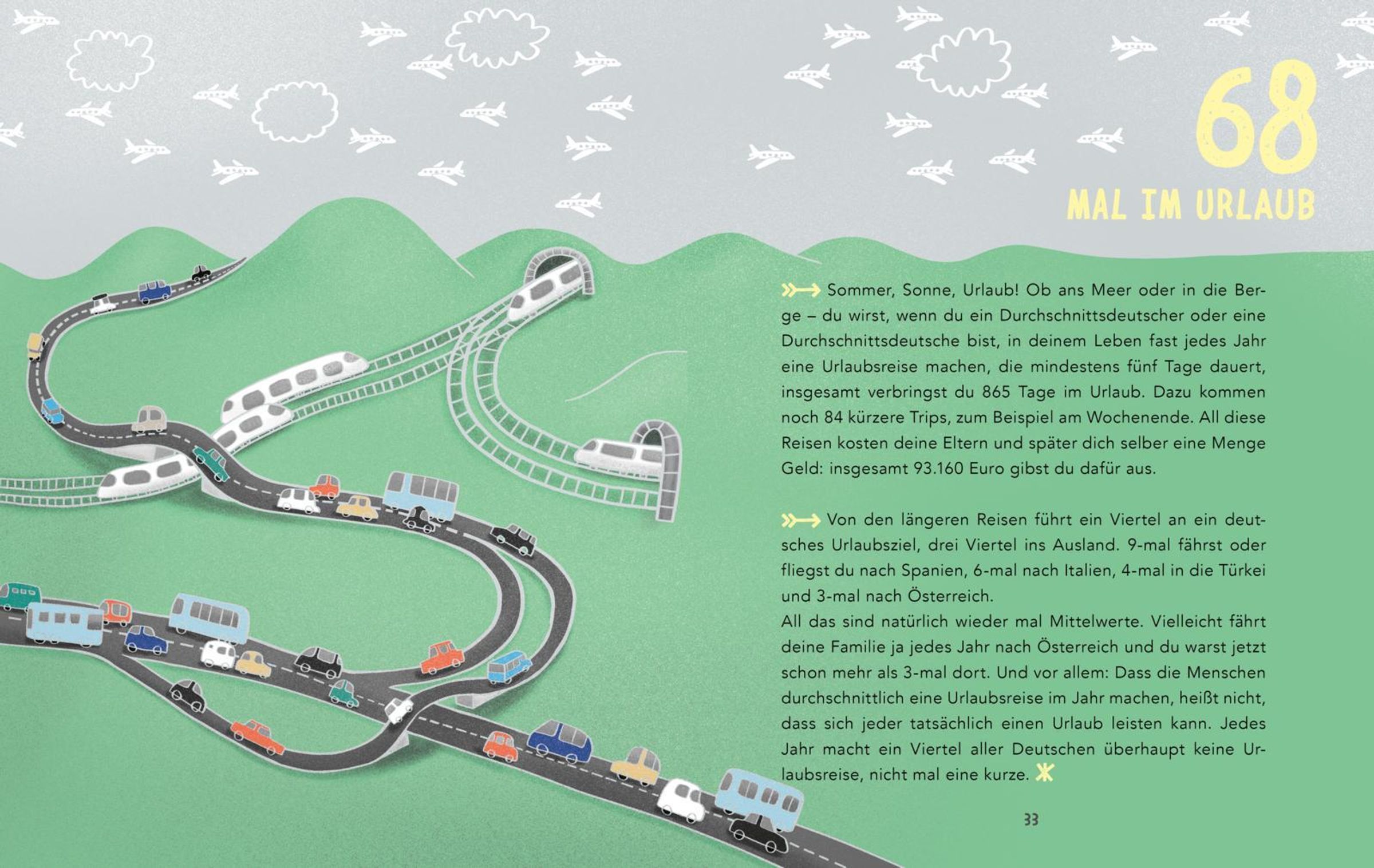 68
MAL IM URLAUB

Sommer, Sonne, Urlaub! Ob ans Meer oder in die Berge – du wirst, wenn du ein Durchschnittsdeutscher oder eine Durchschnittsdeutsche bist, in deinem Leben fast jedes Jahr eine Urlaubsreise machen, die mindestens fünf Tage dauert, insgesamt verbringst du 865 Tage im Urlaub. Dazu kommen noch 84 kürzere Trips, zum Beispiel am Wochenende. All diese Reisen kosten deine Eltern und später dich selber eine Menge Geld: insgesamt 93.160 Euro gibst du dafür aus.

Von den längeren Reisen führt ein Viertel an ein deutsches Urlaubsziel, drei Viertel ins Ausland. 9-mal fährst oder fliegst du nach Spanien, 6-mal nach Italien, 4-mal in die Türkei und 3-mal nach Österreich.
All das sind natürlich wieder mal Mittelwerte. Vielleicht fährt deine Familie ja jedes Jahr nach Österreich und du warst jetzt schon mehr als 3-mal dort. Und vor allem: Dass die Menschen durchschnittlich eine Urlaubsreise im Jahr machen, heißt nicht, dass sich jeder tatsächlich einen Urlaub leisten kann. Jedes Jahr macht ein Viertel aller Deutschen überhaupt keine Urlaubsreise, nicht mal eine kurze.

33