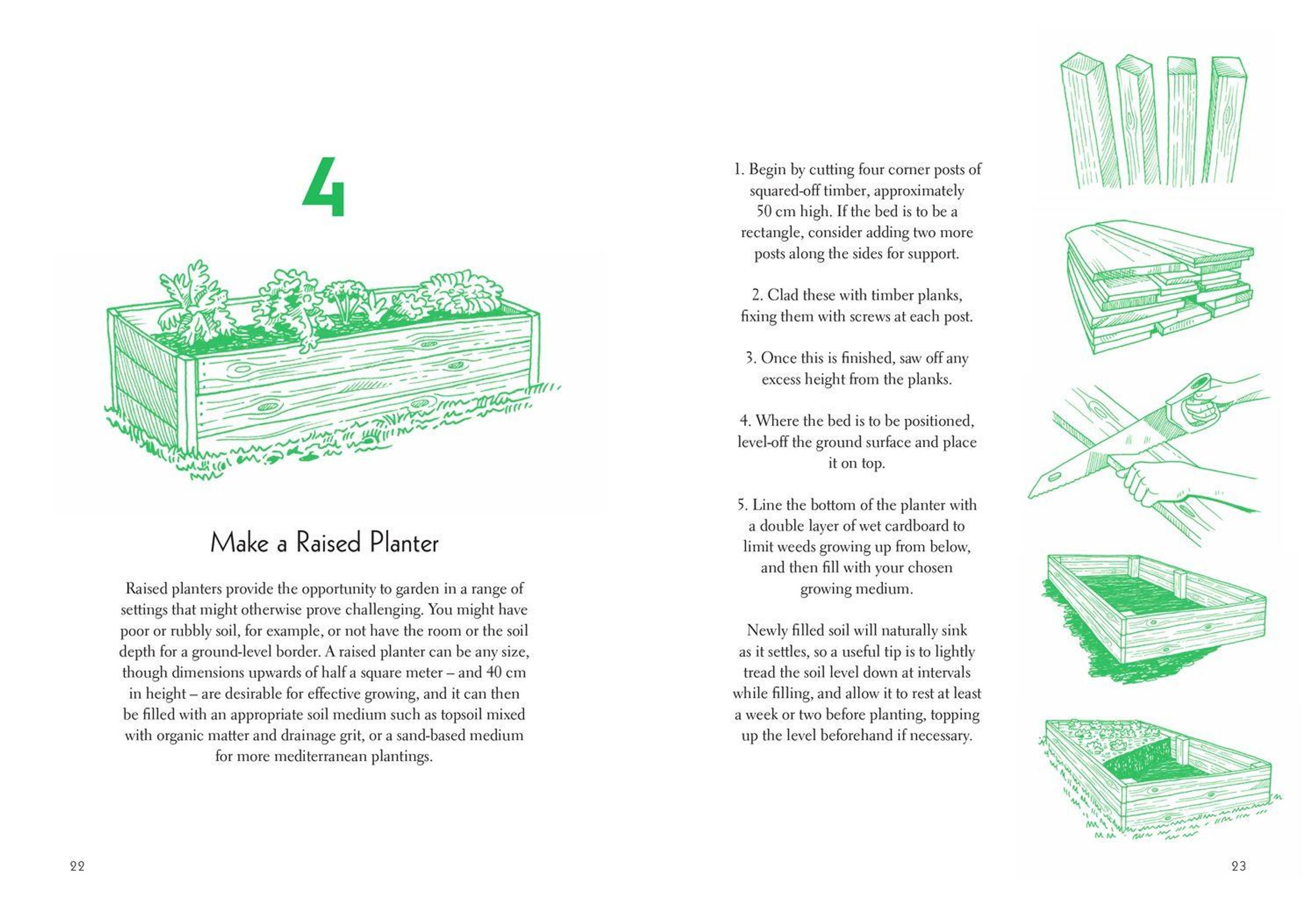 4

Make a Raised Planter

Raised planters provide the opportunity to garden in a range of settings that might otherwise prove challenging. You might have poor or rubbly soil, for example, or not have the room or the soil depth for a ground-level border. A raised planter can be any size, though dimensions upwards of half a square meter – and 40 cm in height – are desirable for effective growing, and it can then be filled with an appropriate soil medium such as topsoil mixed with organic matter and drainage grit, or a sand-based medium for more mediterranean plantings.

22

1. Begin by cutting four corner posts of squared-off timber, approximately 50 cm high. If the bed is to be a rectangle, consider adding two more posts along the sides for support.

2. Clad these with timber planks, fixing them with screws at each post.

3. Once this is finished, saw off any excess height from the planks.

4. Where the bed is to be positioned, level-off the ground surface and place it on top.

5. Line the bottom of the planter with a double layer of wet cardboard to limit weeds growing up from below, and then fill with your chosen growing medium.

Newly filled soil will naturally sink as it settles, so a useful tip is to lightly tread the soil level down at intervals while filling, and allow it to rest at least a week or two before planting, topping up the level beforehand if necessary.

23