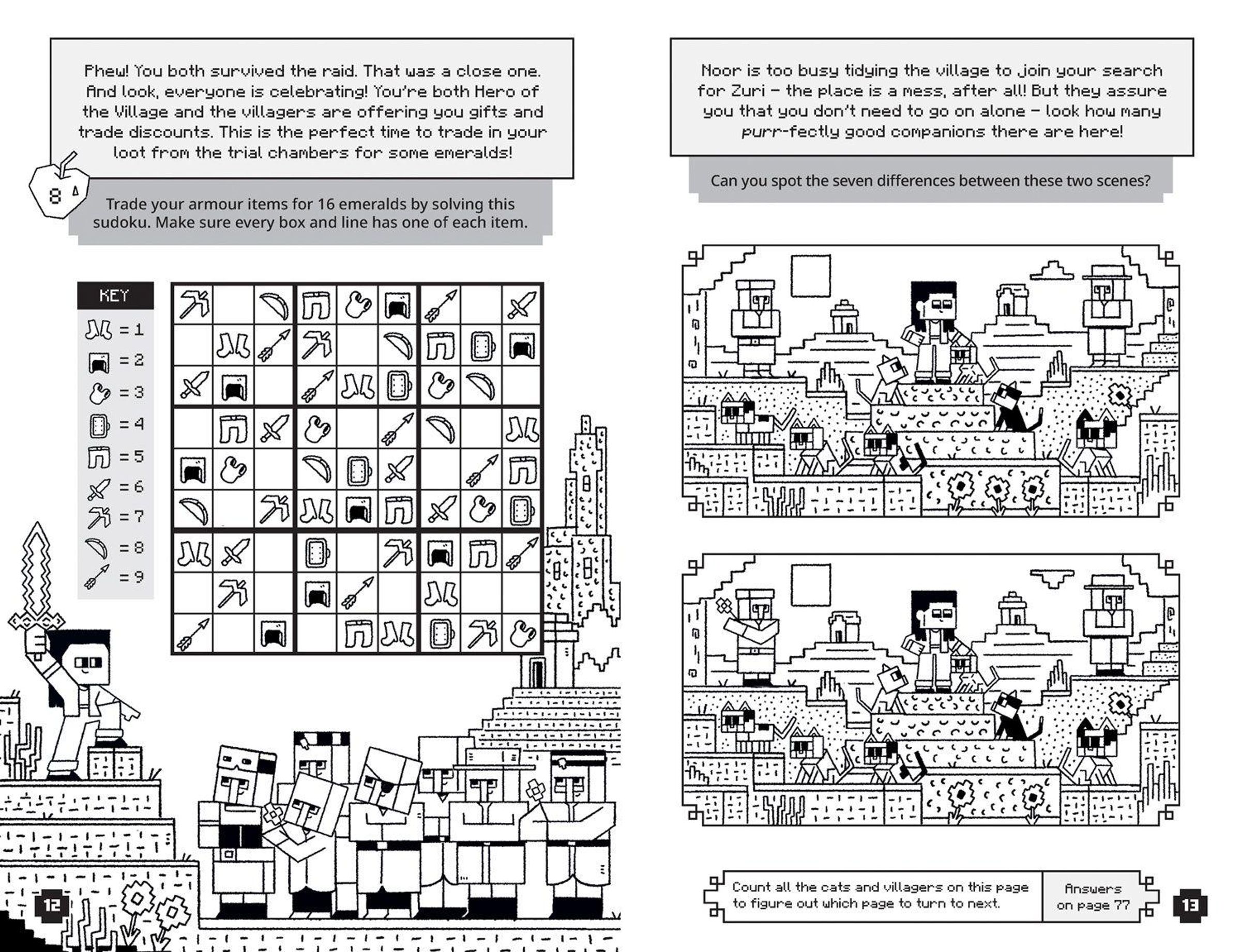 Phew! You both survived the raid. That was a close one. And look, everyone is celebrating! You're both Hero of the Village and the villagers are offering you gifts and trade discounts. This is the perfect time to trade in your loot from the trial chambers for some emeralds!

8

Trade your armour items for 16 emeralds by solving this sudoku. Make sure every box and line has one of each item.

KEY
= 1
= 2
= 3
= 4
= 5
= 6
= 7
= 8
= 9

12

Noor is too busy tidying the village to join your search for Zuri – the place is a mess, after all! But they assure you that you don't need to go on alone – look how many purr-fectly good companions there are here!

Can you spot the seven differences between these two scenes?

Count all the cats and villagers on this page to figure out which page to turn to next.

Answers on page 77

13