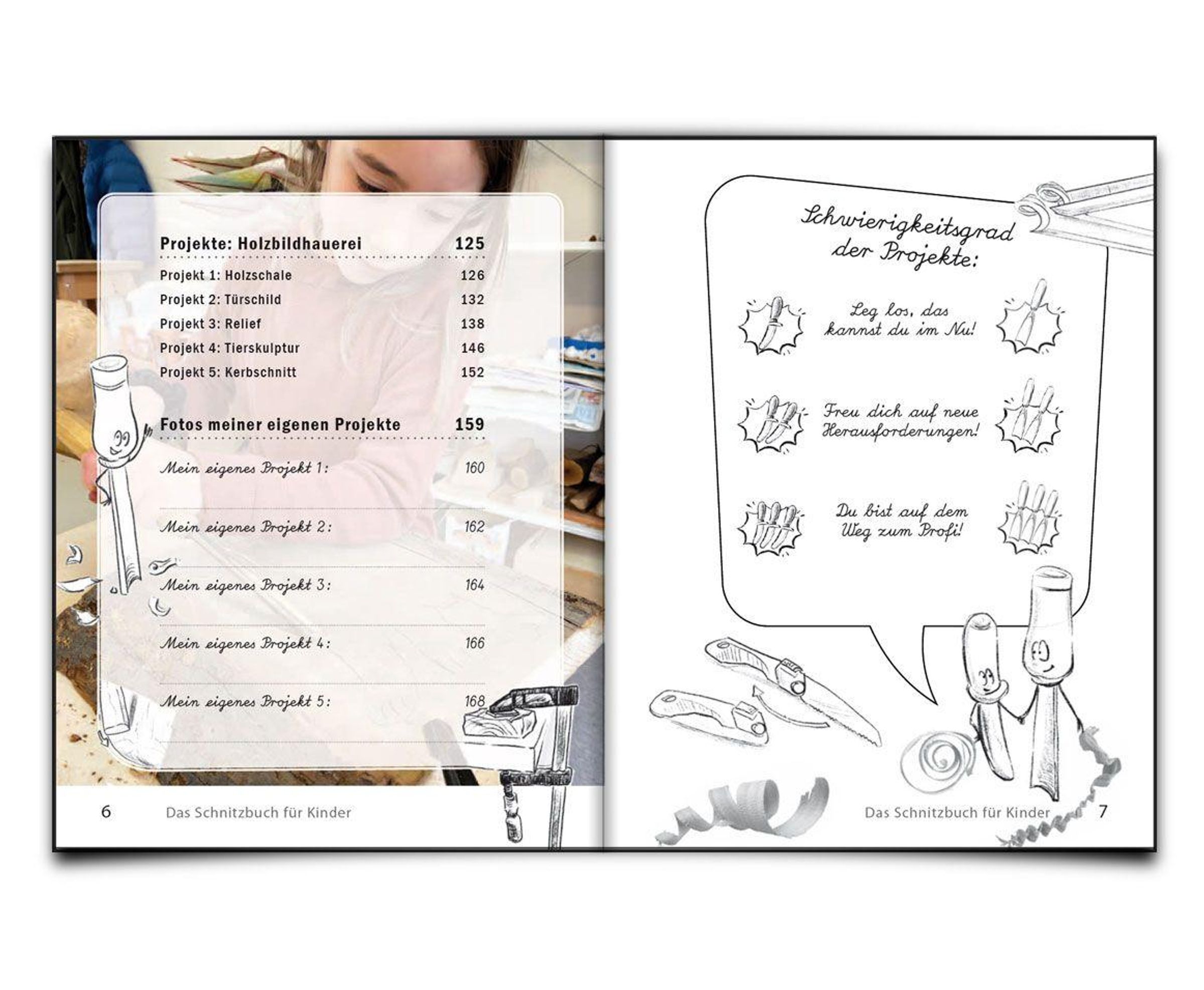 Projekte: Holzbildhauerei 125

Projekt 1: Holzschale 126
Projekt 2: Türschild 132
Projekt 3: Relief 138
Projekt 4: Tierskulptur 146
Projekt 5: Kerbschnitt 152

Fotos meiner eigenen Projekte 159

Mein eigenes Projekt 1: 160

Mein eigenes Projekt 2: 162

Mein eigenes Projekt 3: 164

Mein eigenes Projekt 4: 166

Mein eigenes Projekt 5: 168

6 Das Schnitzbuch für Kinder

Schwierigkeitsgrad der Projekte:

Leg los, das kannst du im Nu!

Freu dich auf neue Herausforderungen!

Du bist auf dem Weg zum Profi!

Das Schnitzbuch für Kinder 7