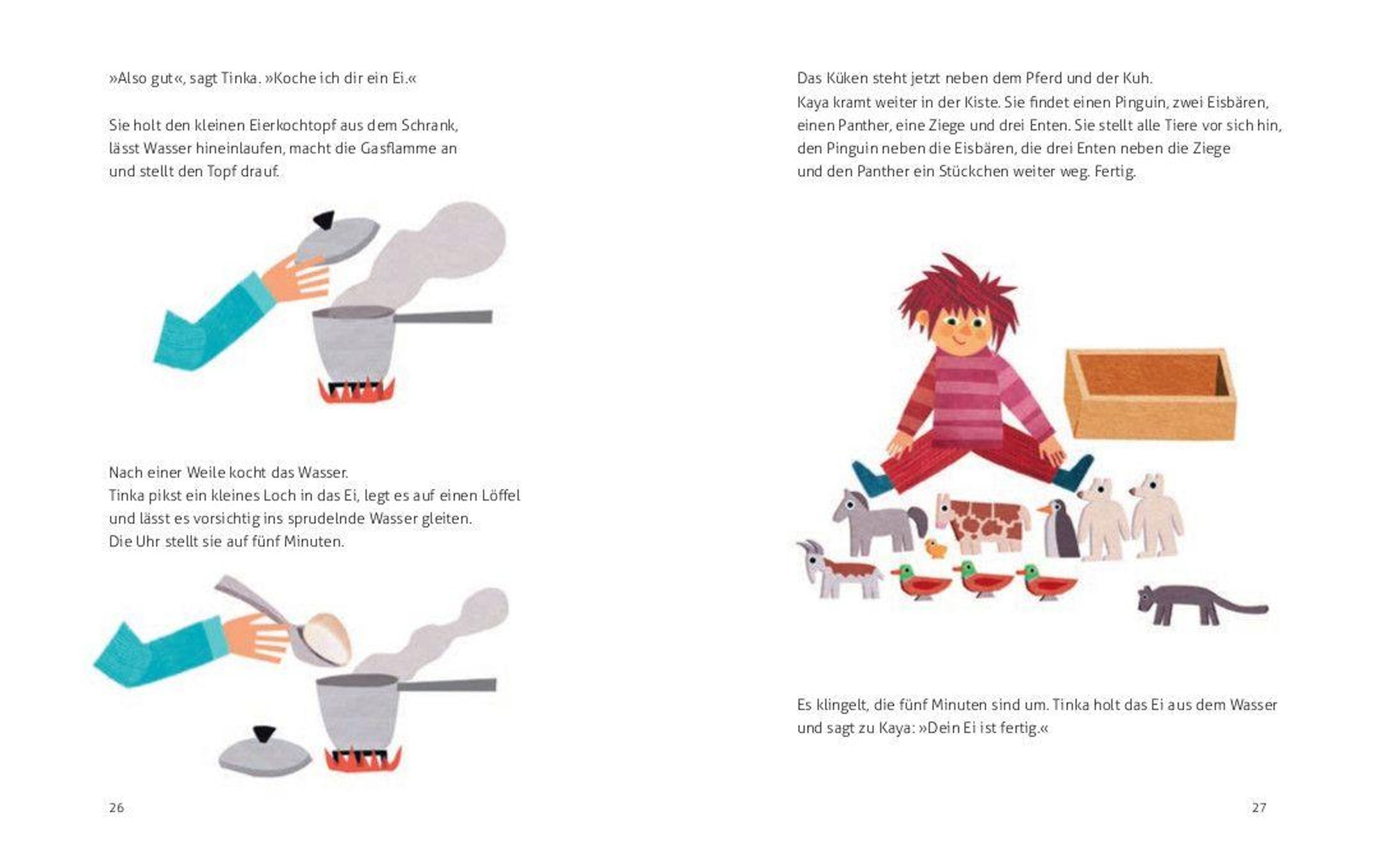 »Also gut«, sagt Tinka. »Koche ich dir ein Ei.«

Sie holt den kleinen Eierkochtopf aus dem Schrank, lässt Wasser hineinlaufen, macht die Gasflamme an und stellt den Topf drauf.

Nach einer Weile kocht das Wasser.
Tinka pikst ein kleines Loch in das Ei, legt es auf einen Löffel und lässt es vorsichtig ins sprudelnde Wasser gleiten.
Die Uhr stellt sie auf fünf Minuten.

26

Das Küken steht jetzt neben dem Pferd und der Kuh.
Kaya kramt weiter in der Kiste. Sie findet einen Pinguin, zwei Eisbären, einen Panther, eine Ziege und drei Enten. Sie stellt alle Tiere vor sich hin, den Pinguin neben die Eisbären, die drei Enten neben die Ziege und den Panther ein Stückchen weiter weg. Fertig.

Es klingelt, die fünf Minuten sind um. Tinka holt das Ei aus dem Wasser und sagt zu Kaya: »Dein Ei ist fertig.«

27