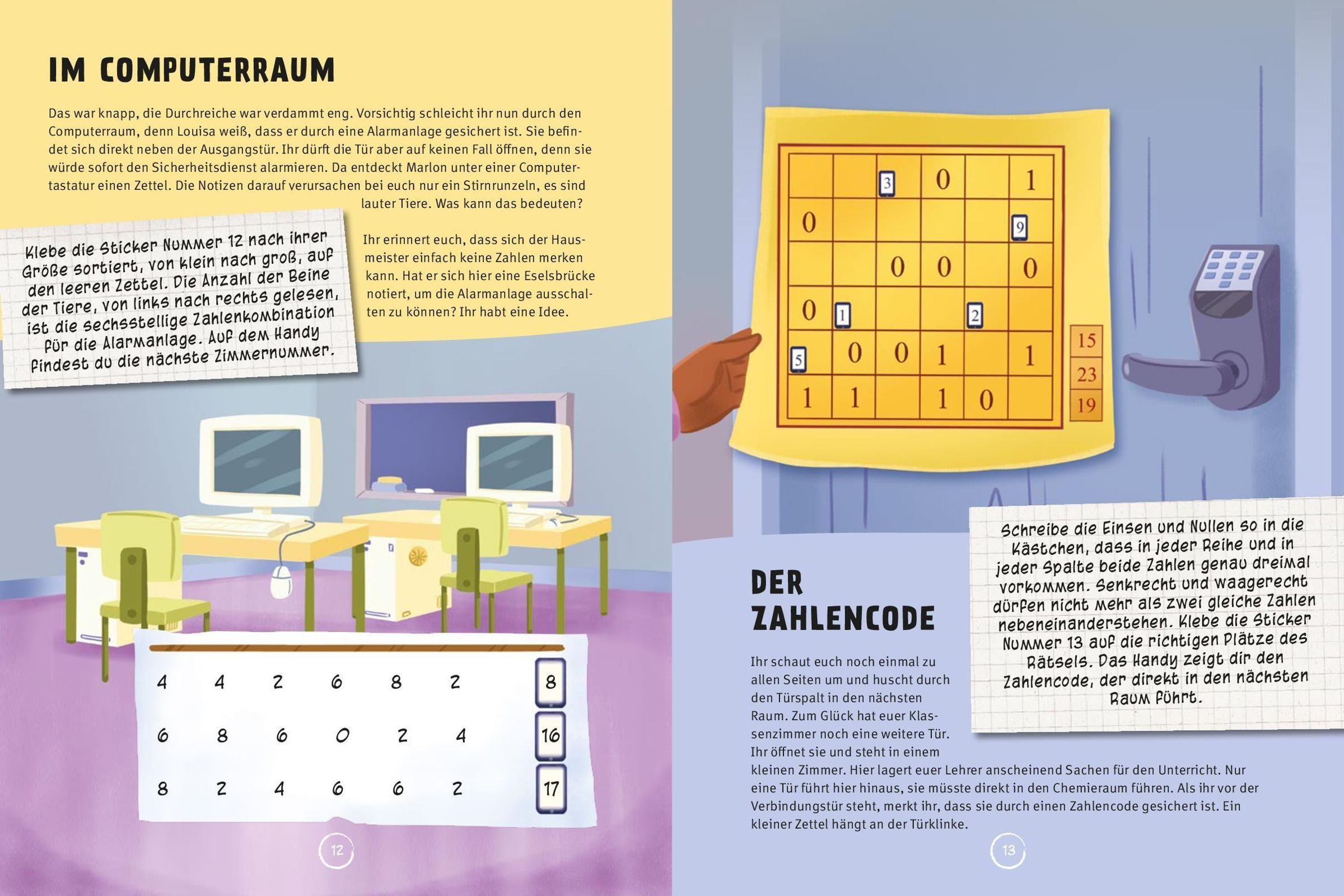 IM COMPUTERRAUM

Das war knapp, die Durchreiche war verdammt eng. Vorsichtig schleicht ihr nun durch den Computerraum, denn Louisa weiß, dass er durch eine Alarmanlage gesichert ist. Sie befindet sich direkt neben der Ausgangstür. Ihr dürft die Tür aber auf keinen Fall öffnen, denn sie würde sofort den Sicherheitsdienst alarmieren. Da entdeckt Marlon unter einer Computertastatur einen Zettel. Die Notizen darauf verursachen bei euch nur ein Stirnrunzeln, es sind lauter Tiere. Was kann das bedeuten?

Klebe die Sticker Nummer 12 nach ihrer Größe sortiert, von klein nach groß, auf den leeren Zettel. Die Anzahl der Beine der Tiere, von links nach rechts gelesen, ist die sechsstellige Zahlenkombination für die Alarmanlage. Auf dem Handy findest du die nächste Zimmernummer.

Ihr erinnert euch, dass sich der Hausmeister einfach keine Zahlen merken kann. Hat er sich hier eine Eselsbrücke notiert, um die Alarmanlage ausschalten zu können? Ihr habt eine Idee.

| 4 | 4 | 2 | 6 | 8 | 2 | 8 |
|---|---|---|---|---|---|---|
| 6 | 8 | 6 | 0 | 2 | 4 | 16 |
| 8 | 2 | 4 | 6 | 6 | 2 | 17 |

12

| | | 3 | 0 | | 1 |
|---|---|---|---|---|---|
| 0 | | | | | 9 |
| | | 0 | 0 | | 0 |
| 0 | 1 | | | 2 | |
| 5 | 0 | 0 | 1 | | 1 |
| 1 | 1 | | 1 | 0 | |

15
23
19

Schreibe die Einsen und Nullen so in die Kästchen, dass in jeder Reihe und in jeder Spalte beide Zahlen genau dreimal vorkommen. Senkrecht und waagerecht dürfen nicht mehr als zwei gleiche Zahlen nebeneinanderstehen. Klebe die Sticker Nummer 13 auf die richtigen Plätze des Rätsels. Das Handy zeigt dir den Zahlencode, der direkt in den nächsten Raum führt.

DER ZAHLENCODE

Ihr schaut euch noch einmal zu allen Seiten um und huscht durch den Türspalt in den nächsten Raum. Zum Glück hat euer Klassenzimmer noch eine weitere Tür. Ihr öffnet sie und steht in einem kleinen Zimmer. Hier lagert euer Lehrer anscheinend Sachen für den Unterricht. Nur eine Tür führt hier hinaus, sie müsste direkt in den Chemieraum führen. Als ihr vor der Verbindungstür steht, merkt ihr, dass sie durch einen Zahlencode gesichert ist. Ein kleiner Zettel hängt an der Türklinke.

13