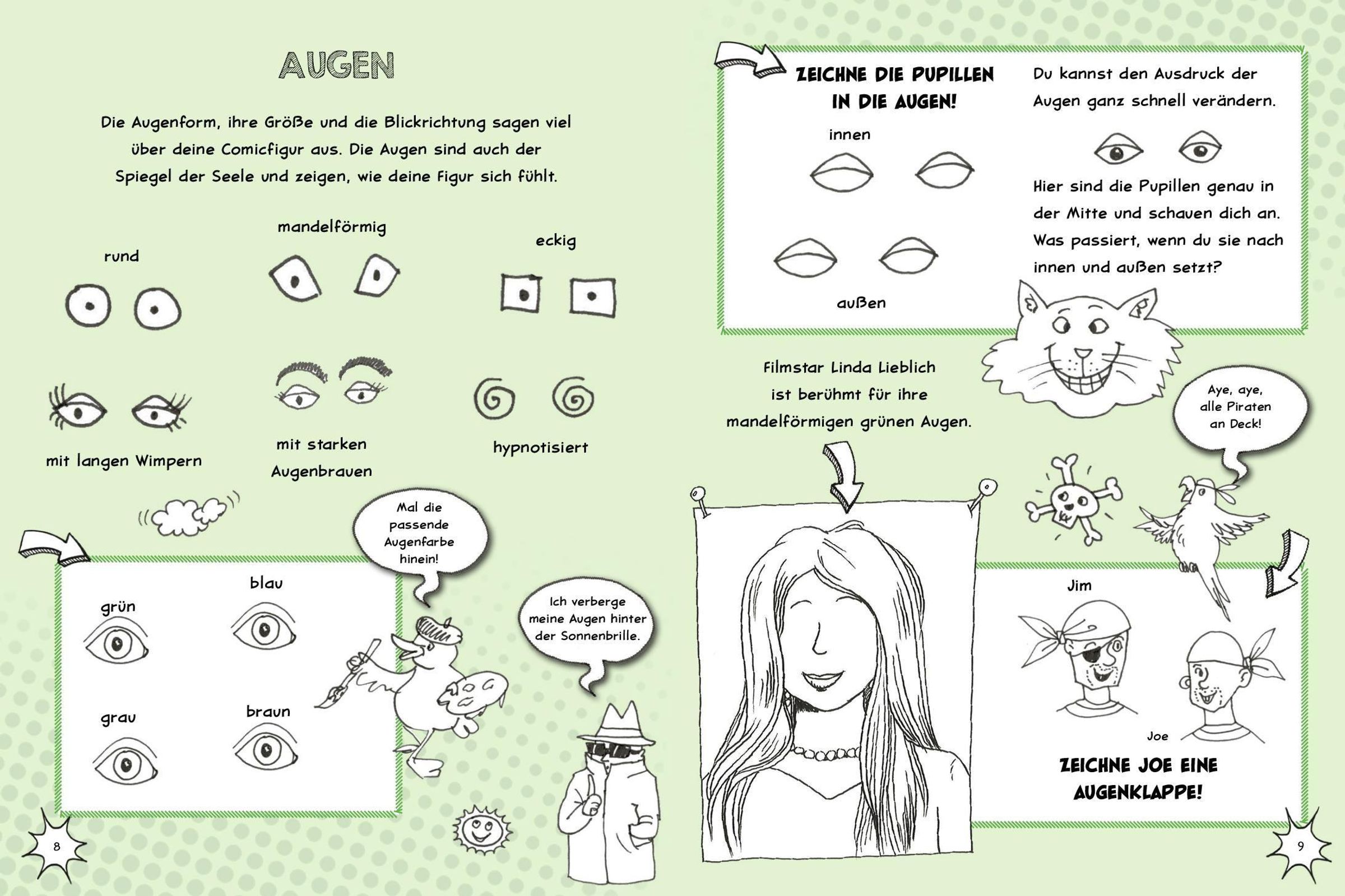 AUGEN

Die Augenform, ihre Größe und die Blickrichtung sagen viel über deine Comicfigur aus. Die Augen sind auch der Spiegel der Seele und zeigen, wie deine Figur sich fühlt.

rund

mandelförmig

eckig

mit langen Wimpern

mit starken Augenbrauen

hypnotisiert

Mal die passende Augenfarbe hinein!

grün

blau

grau

braun

Ich verberge meine Augen hinter der Sonnenbrille.

8

ZEICHNE DIE PUPILLEN IN DIE AUGEN!

innen

außen

Du kannst den Ausdruck der Augen ganz schnell verändern.

Hier sind die Pupillen genau in der Mitte und schauen dich an. Was passiert, wenn du sie nach innen und außen setzt?

Filmstar Linda Lieblich ist berühmt für ihre mandelförmigen grünen Augen.

Aye, aye, alle Piraten an Deck!

Jim

Joe

ZEICHNE JOE EINE AUGENKLAPPE!

9