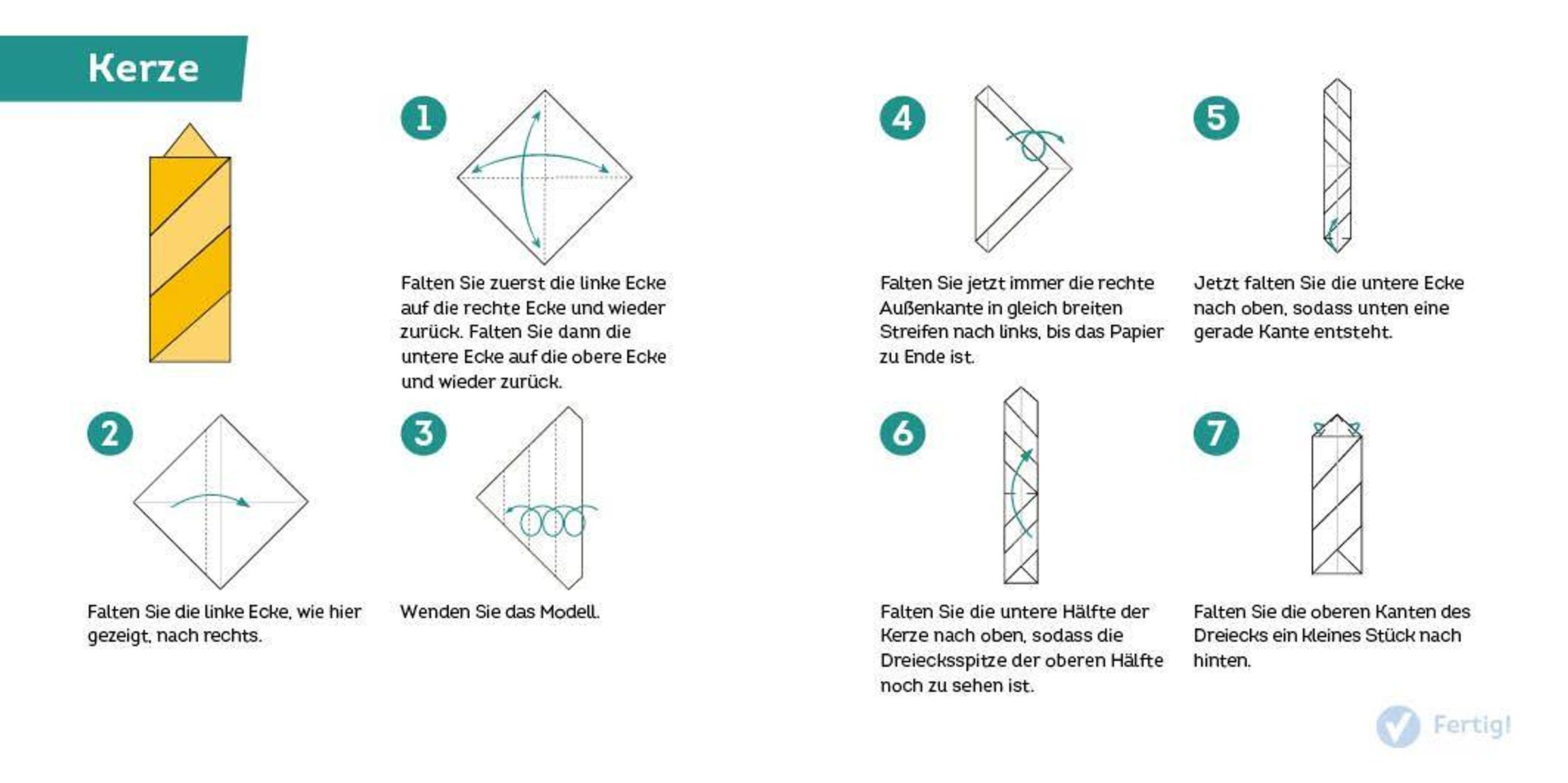 Kerze

1
Falten Sie zuerst die linke Ecke auf die rechte Ecke und wieder zurück. Falten Sie dann die untere Ecke auf die obere Ecke und wieder zurück.

2
Falten Sie die linke Ecke, wie hier gezeigt, nach rechts.

3
Wenden Sie das Modell.

4
Falten Sie jetzt immer die rechte Außenkante in gleich breiten Streifen nach links, bis das Papier zu Ende ist.

5
Jetzt falten Sie die untere Ecke nach oben, sodass unten eine gerade Kante entsteht.

6
Falten Sie die untere Hälfte der Kerze nach oben, sodass die Dreiecksspitze der oberen Hälfte noch zu sehen ist.

7
Falten Sie die oberen Kanten des Dreiecks ein kleines Stück nach hinten.

Fertig!