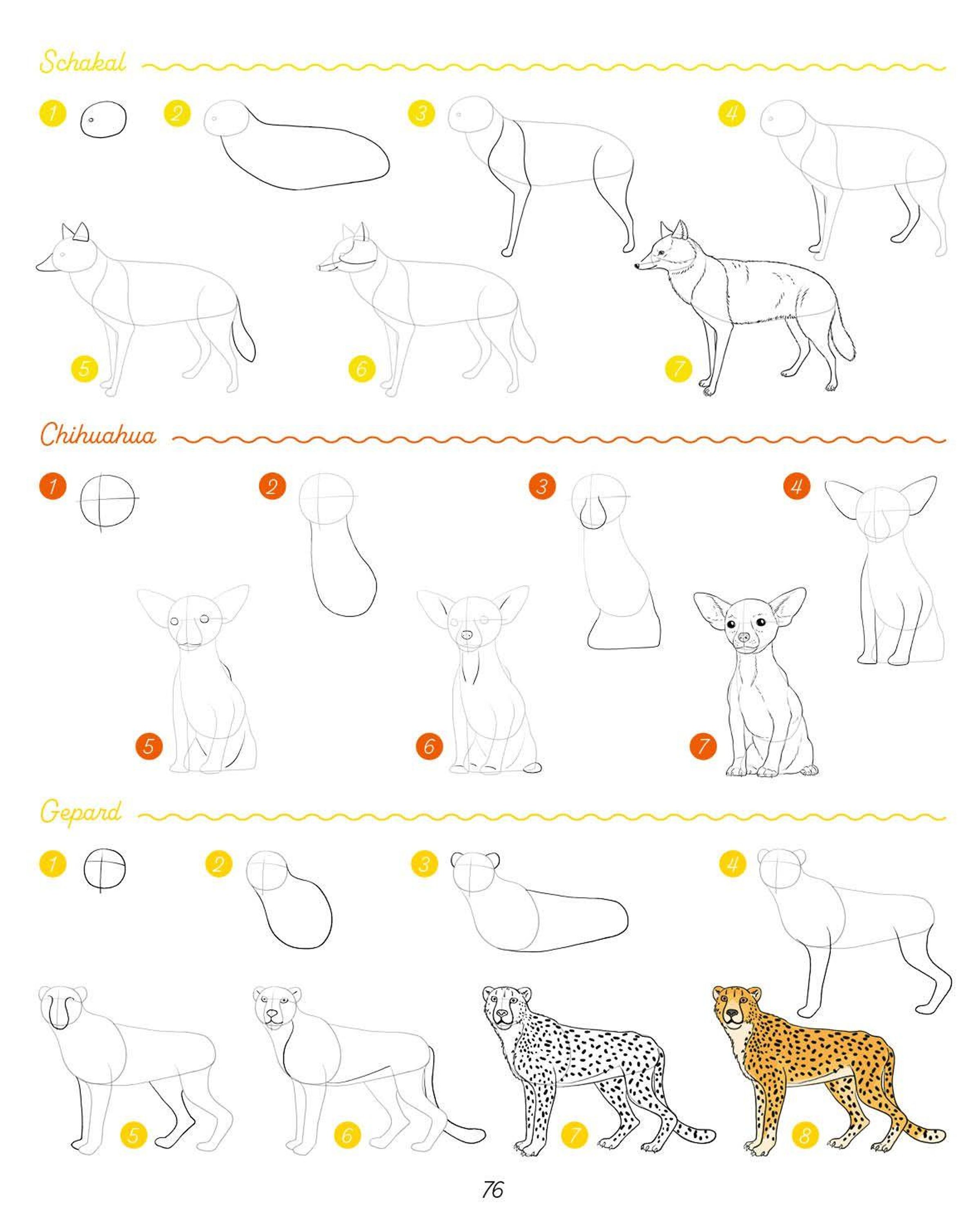 Schakal

1 2 3 4

5 6 7

Chihuahua

1 2 3 4

5 6 7

Gepard

1 2 3 4

5 6 7 8

76