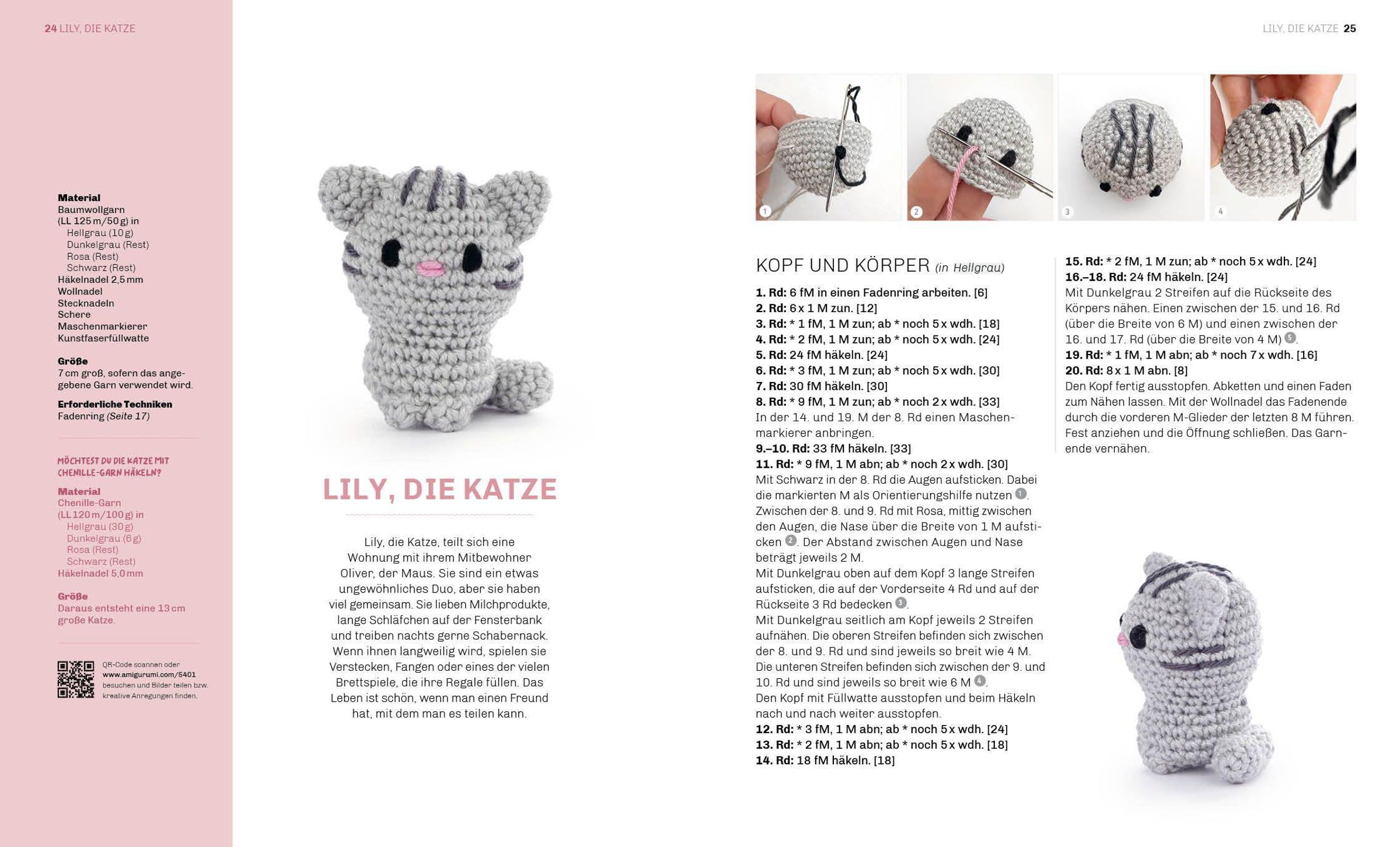 24 LILY, DIE KATZE

Material
Baumwollgarn (LL 125 m/50 g) in
Hellgrau (10 g)
Dunkelgrau (Rest)
Rosa (Rest)
Schwarz (Rest)
Häkelnadel 2,5 mm
Wollnadel
Stecknadeln
Schere
Maschenmarkierer
Kunstfaserfüllwatte

Größe
7 cm groß, sofern das angegebene Garn verwendet wird.

Erforderliche Techniken
Fadenring (Seite 17)

MÖCHTEST DU DIE KATZE MIT CHENILLE-GARN HÄKELN?

Material
Chenille-Garn (LL 120 m/100 g) in
Hellgrau (30 g)
Dunkelgrau (8 g)
Rosa (Rest)
Schwarz (Rest)
Häkelnadel 5,0 mm

Größe
Daraus entsteht eine 13 cm große Katze.

QR-Code scannen oder www.amigurumi.com/5401 besuchen und Bilder teilen bzw. kreative Anregungen finden.

LILY, DIE KATZE

Lily, die Katze, teilt sich eine Wohnung mit ihrem Mitbewohner Oliver, der Maus. Sie sind ein etwas ungewöhnliches Duo, aber sie haben viel gemeinsam. Sie lieben Milchprodukte, lange Schläfchen auf der Fensterbank und treiben nachts gerne Schabernack. Wenn ihnen langweilig wird, spielen sie Verstecken, Fangen oder eines der vielen Brettspiele, die ihre Regale füllen. Das Leben ist schön, wenn man einen Freund hat, mit dem man es teilen kann.

LILY, DIE KATZE 25

1 2 3 4

KOPF UND KÖRPER (in Hellgrau)
1. Rd: 6 fM in einen Fadenring arbeiten. [6]
2. Rd: 6 x 1 M zun. [12]
3. Rd: * 1 fM, 1 M zun; ab * noch 5 x wdh. [18]
4. Rd: * 2 fM, 1 M zun; ab * noch 5 x wdh. [24]
5. Rd: 24 fM häkeln. [24]
6. Rd: * 3 fM, 1 M zun; ab * noch 5 x wdh. [30]
7. Rd: 30 fM häkeln. [30]
8. Rd: * 9 fM, 1 M zun; ab * noch 2 x wdh. [33]
In der 14. und 19. M der 8. Rd einen Maschenmarkierer anbringen.
9.–10. Rd: 33 fM häkeln. [33]
11. Rd: * 9 fM, 1 M abn; ab * noch 2 x wdh. [30]
Mit Schwarz in der 8. Rd die Augen aufsticken. Dabei die markierten M als Orientierungshilfe nutzen 1.
Zwischen der 8. und 9. Rd mit Rosa, mittig zwischen den Augen, die Nase über die Breite von 1 M aufsticken 2. Der Abstand zwischen Augen und Nase beträgt jeweils 2 M.
Mit Dunkelgrau oben auf dem Kopf 3 lange Streifen aufsticken, die auf der Vorderseite 4 Rd und auf der Rückseite 3 Rd bedecken 3.
Mit Dunkelgrau seitlich am Kopf jeweils 2 Streifen aufnähen. Die oberen Streifen befinden sich zwischen der 8. und 9. Rd und sind jeweils so breit wie 4 M. Die unteren Streifen befinden sich zwischen der 9. und 10. Rd und sind jeweils so breit wie 6 M 4.
Den Kopf mit Füllwatte ausstopfen und beim Häkeln nach und nach weiter ausstopfen.
12. Rd: * 3 fM, 1 M abn; ab * noch 5 x wdh. [24]
13. Rd: * 2 fM, 1 M abn; ab * noch 5 x wdh. [18]
14. Rd: 18 fM häkeln. [18]

15. Rd: * 2 fM, 1 M zun; ab * noch 5 x wdh. [24]
16.–18. Rd: 24 fM häkeln. [24]
Mit Dunkelgrau 2 Streifen auf die Rückseite des Körpers nähen. Einen zwischen der 15. und 16. Rd (über die Breite von 6 M) und einen zwischen der 16. und 17. Rd (über die Breite von 4 M) 5.
19. Rd: * 1 fM, 1 M abn; ab * noch 7 x wdh. [16]
20. Rd: 8 x 1 M abn. [8]
Den Kopf fertig ausstopfen. Abketten und einen Faden zum Nähen lassen. Mit der Wollnadel das Fadenende durch die vorderen M-Glieder der letzten 8 M führen. Fest anziehen und die Öffnung schließen. Das Garnende vernähen.