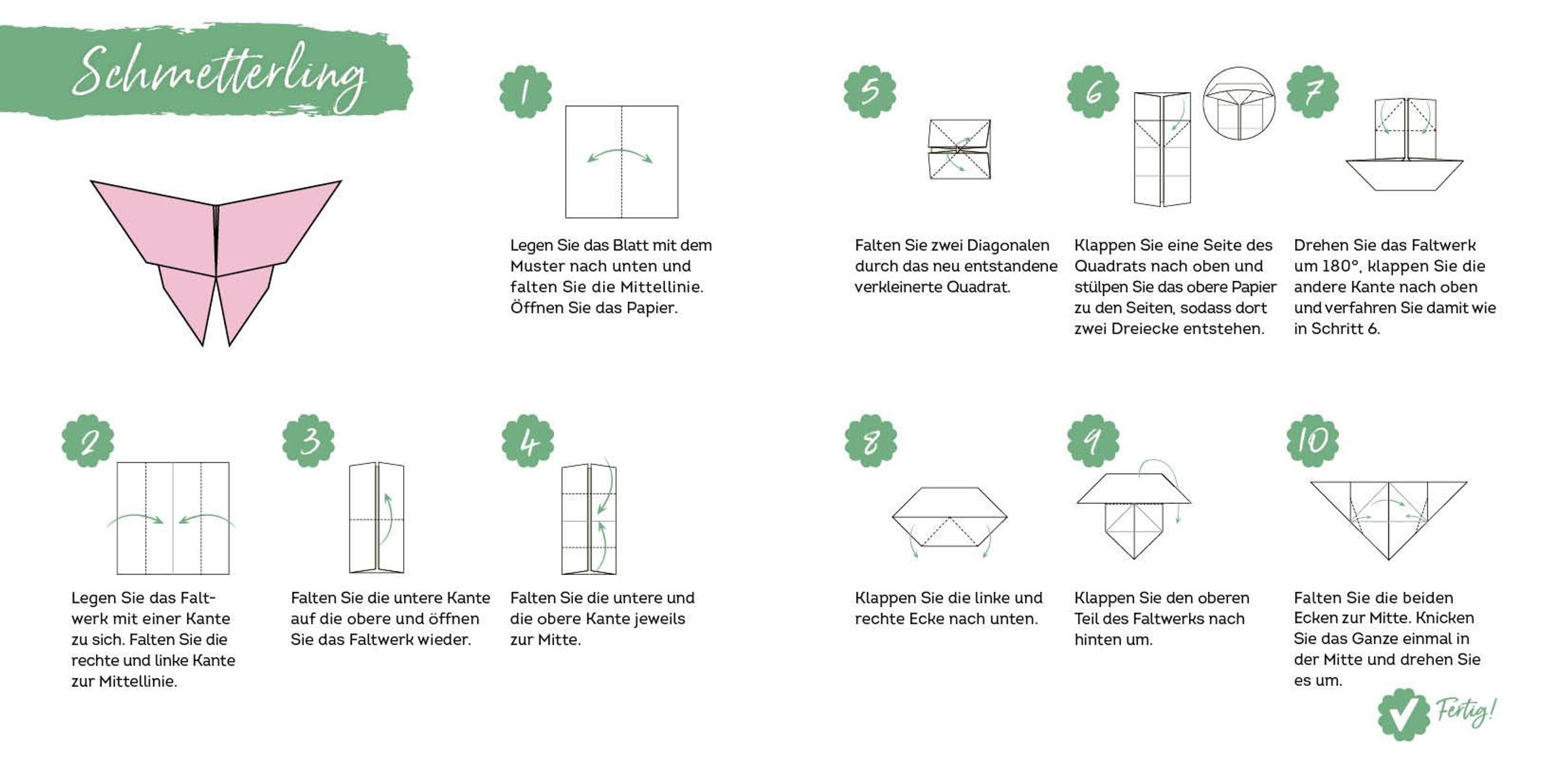 Schmetterling

1
Legen Sie das Blatt mit dem Muster nach unten und falten Sie die Mittellinie. Öffnen Sie das Papier.

2
Legen Sie das Faltwerk mit einer Kante zu sich. Falten Sie die rechte und linke Kante zur Mittellinie.

3
Falten Sie die untere Kante auf die obere und öffnen Sie das Faltwerk wieder.

4
Falten Sie die untere und die obere Kante jeweils zur Mitte.

5
Falten Sie zwei Diagonalen durch das neu entstandene verkleinerte Quadrat.

6
Klappen Sie eine Seite des Quadrats nach oben und stülpen Sie das obere Papier zu den Seiten, sodass dort zwei Dreiecke entstehen.

7
Drehen Sie das Faltwerk um 180°, klappen Sie die andere Kante nach oben und verfahren Sie damit wie in Schritt 6.

8
Klappen Sie die linke und rechte Ecke nach unten.

9
Klappen Sie den oberen Teil des Faltwerks nach hinten um.

10
Falten Sie die beiden Ecken zur Mitte. Knicken Sie das Ganze einmal in der Mitte und drehen Sie es um.

Fertig!