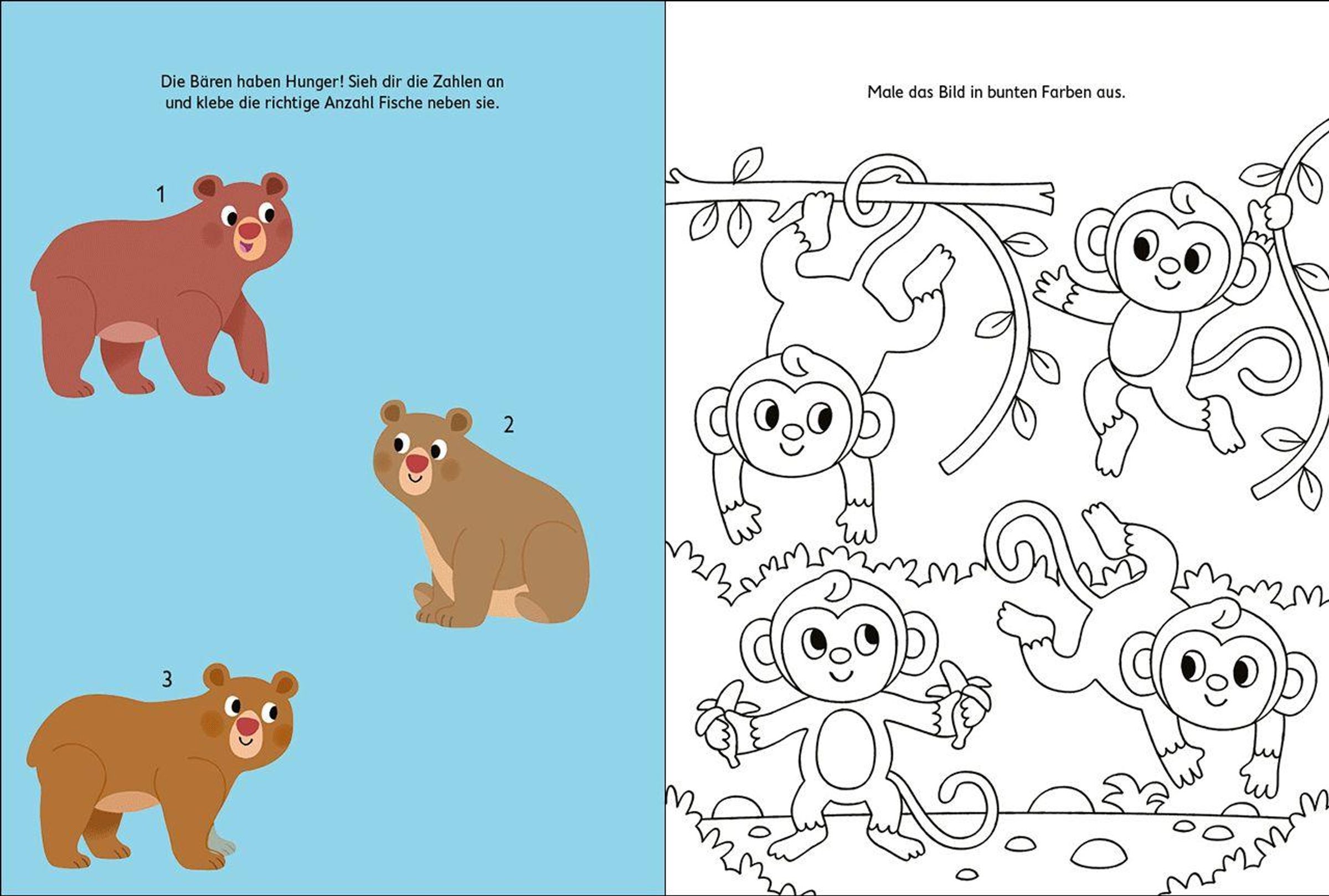 Die Bären haben Hunger! Sieh dir die Zahlen an und klebe die richtige Anzahl Fische neben sie.

1

2

3

Male das Bild in bunten Farben aus.