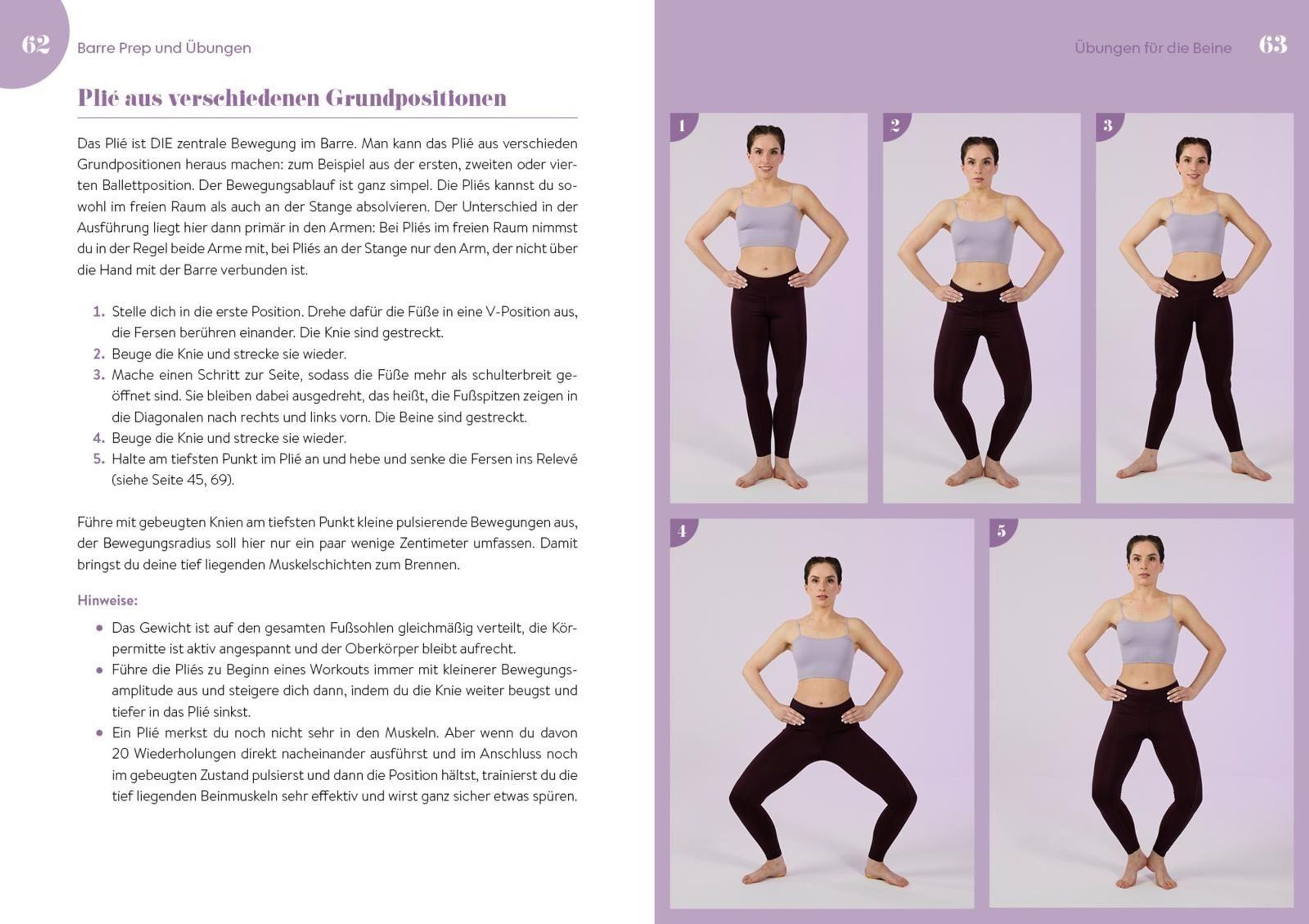 62 Barre Prep und Übungen

Plié aus verschiedenen Grundpositionen

Das Plié ist DIE zentrale Bewegung im Barre. Man kann das Plié aus verschieden Grundpositionen heraus machen: zum Beispiel aus der ersten, zweiten oder vierten Ballettposition. Der Bewegungsablauf ist ganz simpel. Die Pliés kannst du sowohl im freien Raum als auch an der Stange absolvieren. Der Unterschied in der Ausführung liegt hier dann primär in den Armen: Bei Pliés im freien Raum nimmst du in der Regel beide Arme mit, bei Pliés an der Stange nur den Arm, der nicht über die Hand mit der Barre verbunden ist.

1. Stelle dich in die erste Position. Drehe dafür die Füße in eine V-Position aus, die Fersen berühren einander. Die Knie sind gestreckt.
2. Beuge die Knie und strecke sie wieder.
3. Mache einen Schritt zur Seite, sodass die Füße mehr als schulterbreit geöffnet sind. Sie bleiben dabei ausgedreht, das heißt, die Fußspitzen zeigen in die Diagonalen nach rechts und links vorn. Die Beine sind gestreckt.
4. Beuge die Knie und strecke sie wieder.
5. Halte am tiefsten Punkt im Plié an und hebe und senke die Fersen ins Relevé (siehe Seite 45, 69).

Führe mit gebeugten Knien am tiefsten Punkt kleine pulsierende Bewegungen aus, der Bewegungsradius soll hier nur ein paar wenige Zentimeter umfassen. Damit bringst du deine tief liegenden Muskelschichten zum Brennen.

Hinweise:
• Das Gewicht ist auf den gesamten Fußsohlen gleichmäßig verteilt, die Körpermitte ist aktiv angespannt und der Oberkörper bleibt aufrecht.
• Führe die Pliés zu Beginn eines Workouts immer mit kleinerer Bewegungsamplitude aus und steigere dich dann, indem du die Knie weiter beugst und tiefer in das Plié sinkst.
• Ein Plié merkst du noch nicht sehr in den Muskeln. Aber wenn du davon 20 Wiederholungen direkt nacheinander ausführst und im Anschluss noch im gebeugten Zustand pulsierst und dann die Position hältst, trainierst du die tief liegenden Beinmuskeln sehr effektiv und wirst ganz sicher etwas spüren.

Übungen für die Beine 63

1

2

3

4

5